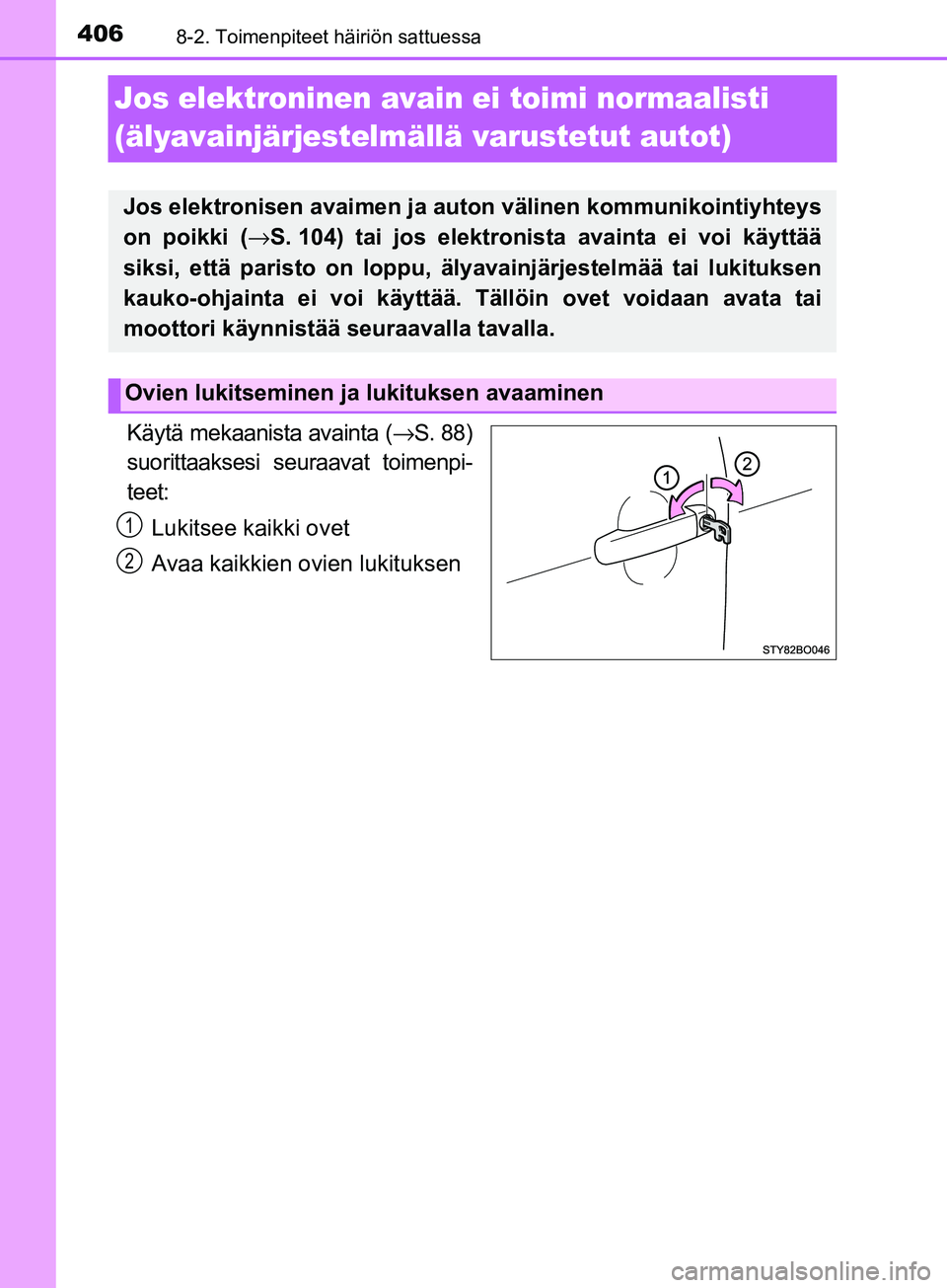 406 8-2. Toimenpiteet häiriön sattuessa

Jos elektroninen avain ei toimi normaalisti (älyavainjärjestelmällä varustetut autot)

Jos elektronisen avaimen ja auton välinen kommunikointiyhteys on poikki (→S. 104) tai jos elektronista avainta ei voi käyttää siksi, että paristo on loppu, älyavainjärjestelmää tai lukituksen kauko-ohjainta ei voi käyttää. Tällöin ovet voidaan avata tai moottori käynnistää seuraavalla tavalla.

Ovien lukitseminen ja lukituksen avaaminen

Käytä mekaanista avainta (→S. 88) suorittaaksesi seuraavat toimenpiteet:

1 Lukitsee kaikki ovet

2 Avaa kaikkien ovien lukituksen

1
2
STY82BO046

carmanualsonline.info