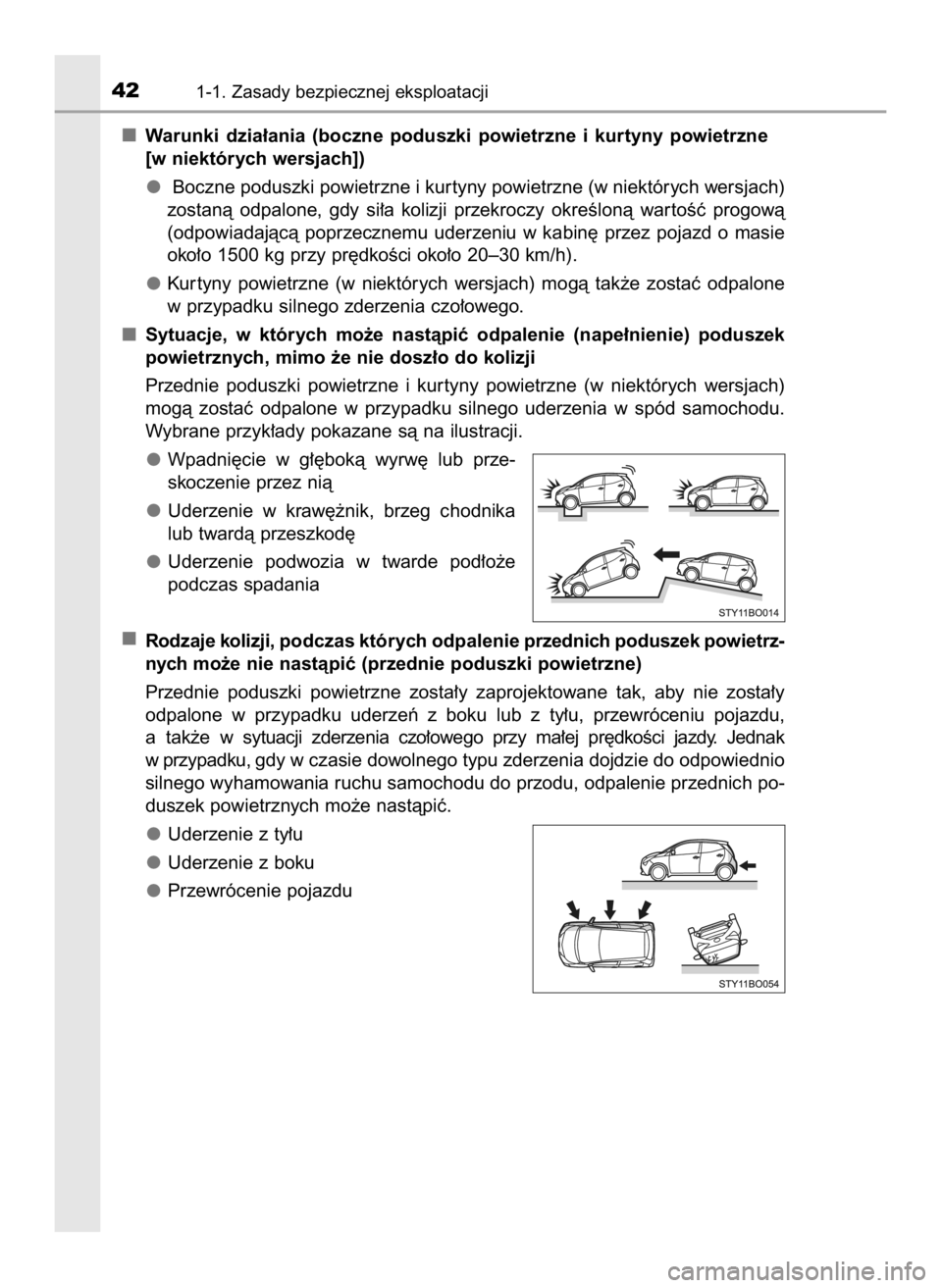 42 1-1. Zasady bezpiecznej eksploatacji

■ Warunki działania (boczne poduszki powietrzne i kurtyny powietrzne [w niektórych wersjach])

● Boczne poduszki powietrzne i kurtyny powietrzne (w niektórych wersjach) zostaną odpalone, gdy siła kolizji przekroczy określoną wartość progową (odpowiadającą poprzecznemu uderzeniu w kabinę przez pojazd o masie około 1500 kg przy prędkości około 20–30 km/h).

● Kurtyny powietrzne (w niektórych wersjach) mogą także zostać odpalone w przypadku silnego zderzenia czołowego.

■ Sytuacje, w których może nastąpić odpalenie (napełnienie) poduszek powietrznych, mimo że nie doszło do kolizji

Przednie poduszki powietrzne i kurtyny powietrzne (w niektórych wersjach) mogą zostać odpalone w przypadku silnego uderzenia w spód samochodu. Wybrane przykłady pokazane są na ilustracji.

● Wpadnięcie w głęboką wyrwę lub przeskoczenie przez nią

● Uderzenie w krawężnik, brzeg chodnika lub twardą przeszkodę

● Uderzenie podwozia w twarde podłoże podczas spadania

STY11BO014

■ Rodzaje kolizji, podczas których odpalenie przednich poduszek powietrznych może nie nastąpić (przednie poduszki powietrzne)

Przednie poduszki powietrzne zostały zaprojektowane tak, aby nie zostały odpalone w przypadku uderzeń z boku lub z tyłu, przewróceniu pojazdu, a także w sytuacji zderzenia czołowego przy małej prędkości jazdy. Jednak w przypadku, gdy w czasie dowolnego typu zderzenia dojdzie do odpowiednio silnego wyhamowania ruchu samochodu do przodu, odpalenie przednich poduszek powietrznych może nastąpić.

● Uderzenie z tyłu

● Uderzenie z boku

● Przewrócenie pojazdu

STY11BO054

carmanualsonline.info