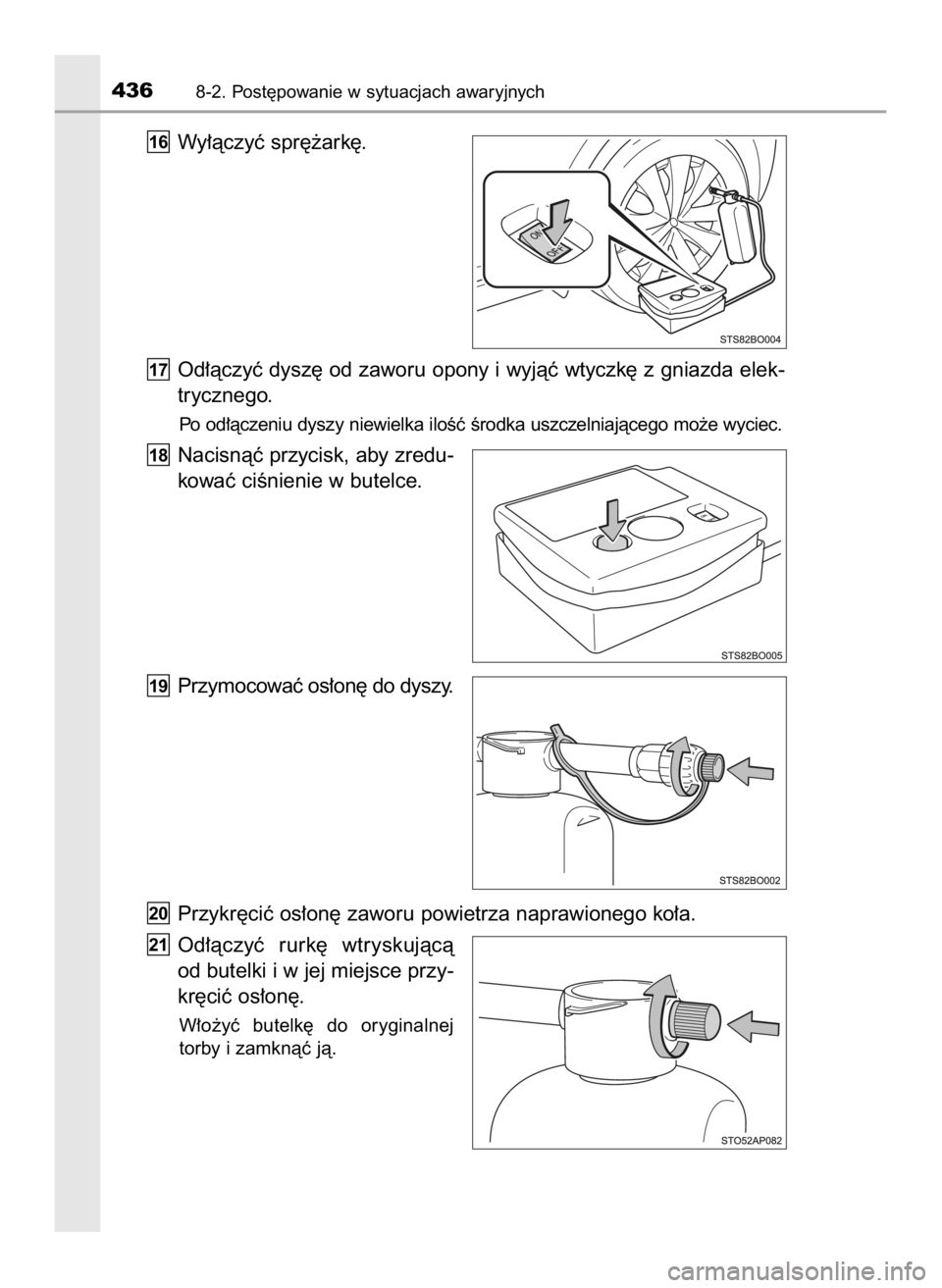 436 8-2. Postępowanie w sytuacjach awaryjnych

16 Wyłączyć sprężarkę.

ON
OFF

STS82BO004

17 Odłączyć dyszę od zaworu opony i wyjąć wtyczkę z gniazda elektrycznego.

Po odłączeniu dyszy niewielka ilość środka uszczelniającego może wyciec.

18 Nacisnąć przycisk, aby zredukować ciśnienie w butelce.

STS82BO005

19 Przymocować osłonę do dyszy.

STS82BO002

20 Przykręcić osłonę zaworu powietrza naprawionego koła.

21 Odłączyć rurkę wtryskującą od butelki i w jej miejsce przykręcić osłonę.

Włożyć butelkę do oryginalnej torby i zamknąć ją.

STO52AP082

carmanualsonline.info