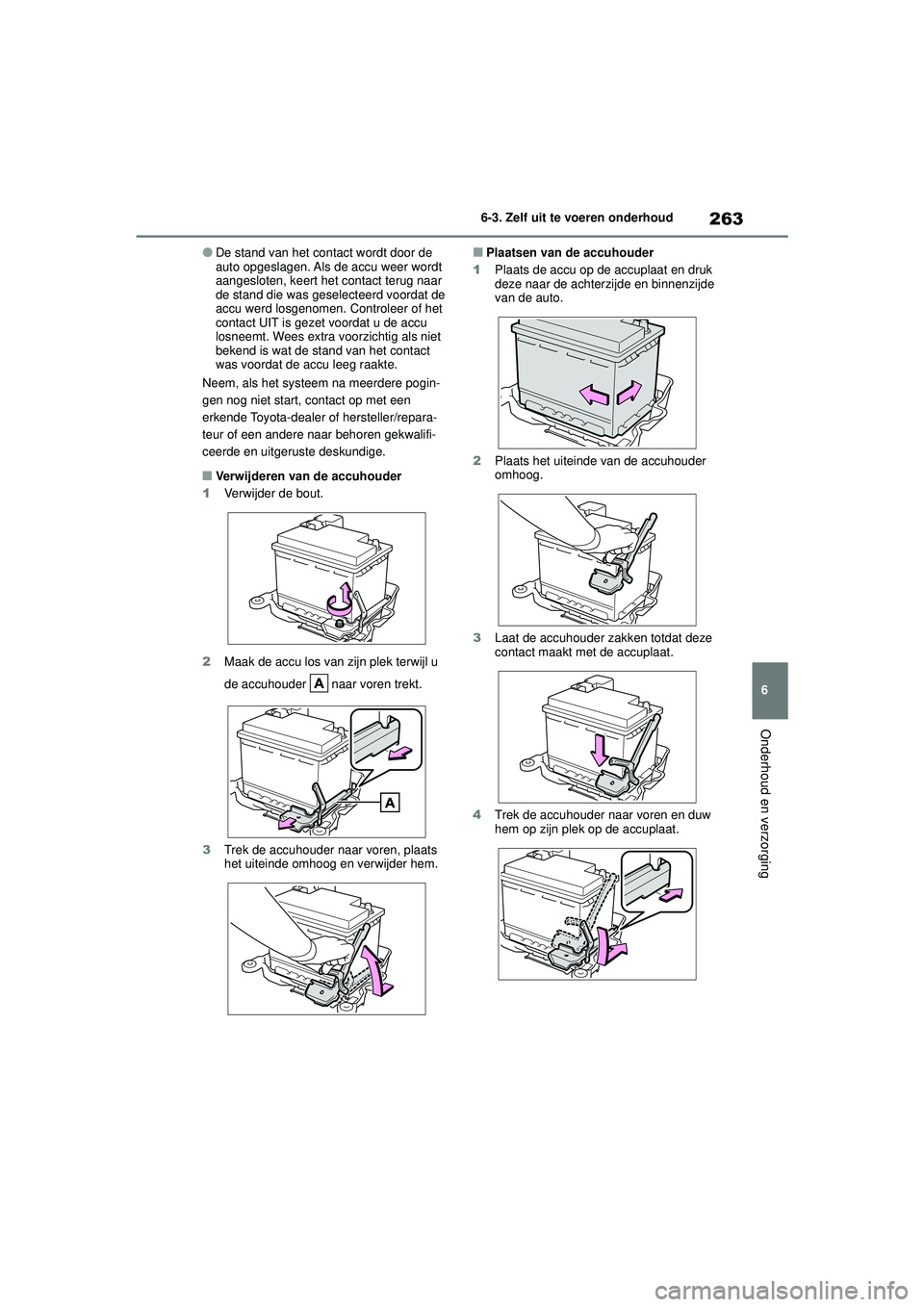 263

6-3. Zelf uit te voeren onderhoud

●De stand van het contact wordt door de auto opgeslagen. Als de accu weer wordt aangesloten, keert het contact terug naar de stand die was geselecteerd voordat de accu werd losgenomen. Controleer of het contact UIT is gezet voordat u de accu losneemt. Wees extra voorzichtig als niet bekend is wat de stand van het contact was voordat de accu leeg raakte.

Neem, als het systeem na meerdere pogingen nog niet start, contact op met een erkende Toyota-dealer of hersteller/reparateur of een andere naar behoren gekwalificeerde en uitgeruste deskundige.

■Verwijderen van de accuhouder

1 Verwijder de bout.

2 Maak de accu los van zijn plek terwijl u de accuhouder A naar voren trekt.

A

3 Trek de accuhouder naar voren, plaats het uiteinde omhoog en verwijder hem.

■Plaatsen van de accuhouder

1 Plaats de accu op de accuplaat en druk deze naar de achterzijde en binnenzijde van de auto.

2 Plaats het uiteinde van de accuhouder omhoog.

3 Laat de accuhouder zakken totdat deze contact maakt met de accuplaat.

4 Trek de accuhouder naar voren en duw hem op zijn plek op de accuplaat.

6

Onderhoud en verzorging

carmanualsonline.info