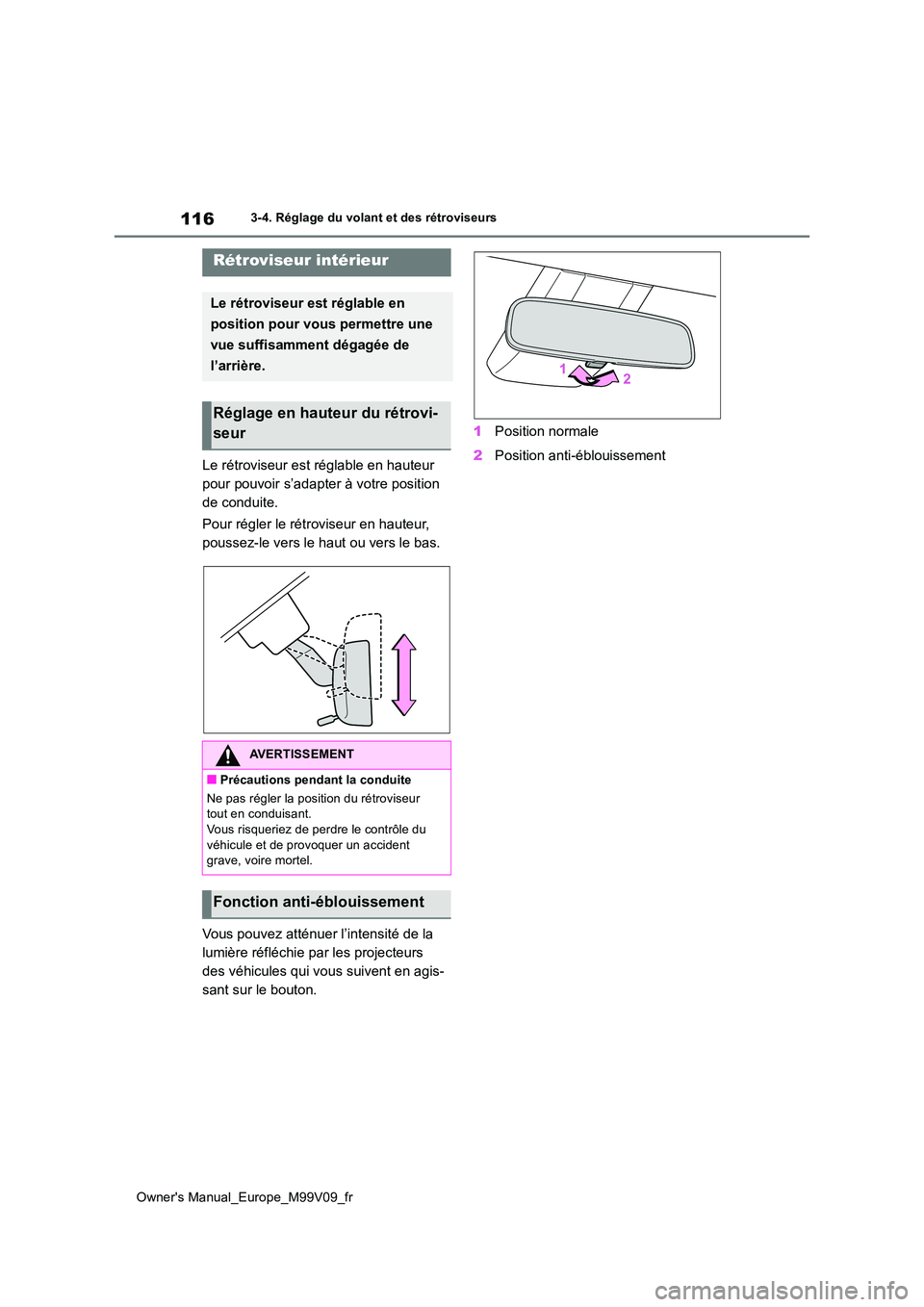 116

3-4. Réglage du volant et des rétroviseurs

Rétroviseur intérieur

Le rétroviseur est réglable en position pour vous permettre une vue suffisamment dégagée de l'arrière.

Réglage en hauteur du rétroviseur

Le rétroviseur est réglable en hauteur pour pouvoir s'adapter à votre position de conduite.

Pour régler le rétroviseur en hauteur, poussez-le vers le haut ou vers le bas.

AVERTISSEMENT

■ Précautions pendant la conduite

Ne pas régler la position du rétroviseur tout en conduisant.
Vous risqueriez de perdre le contrôle du véhicule et de provoquer un accident grave, voire mortel.

Fonction anti-éblouissement

Vous pouvez atténuer l'intensité de la lumière réfléchie par les projecteurs des véhicules qui vous suivent en agissant sur le bouton.

1

2

1 Position normale

2 Position anti-éblouissement

Owner's Manual_Europe_M99V09_fr

carmanualsonline.info