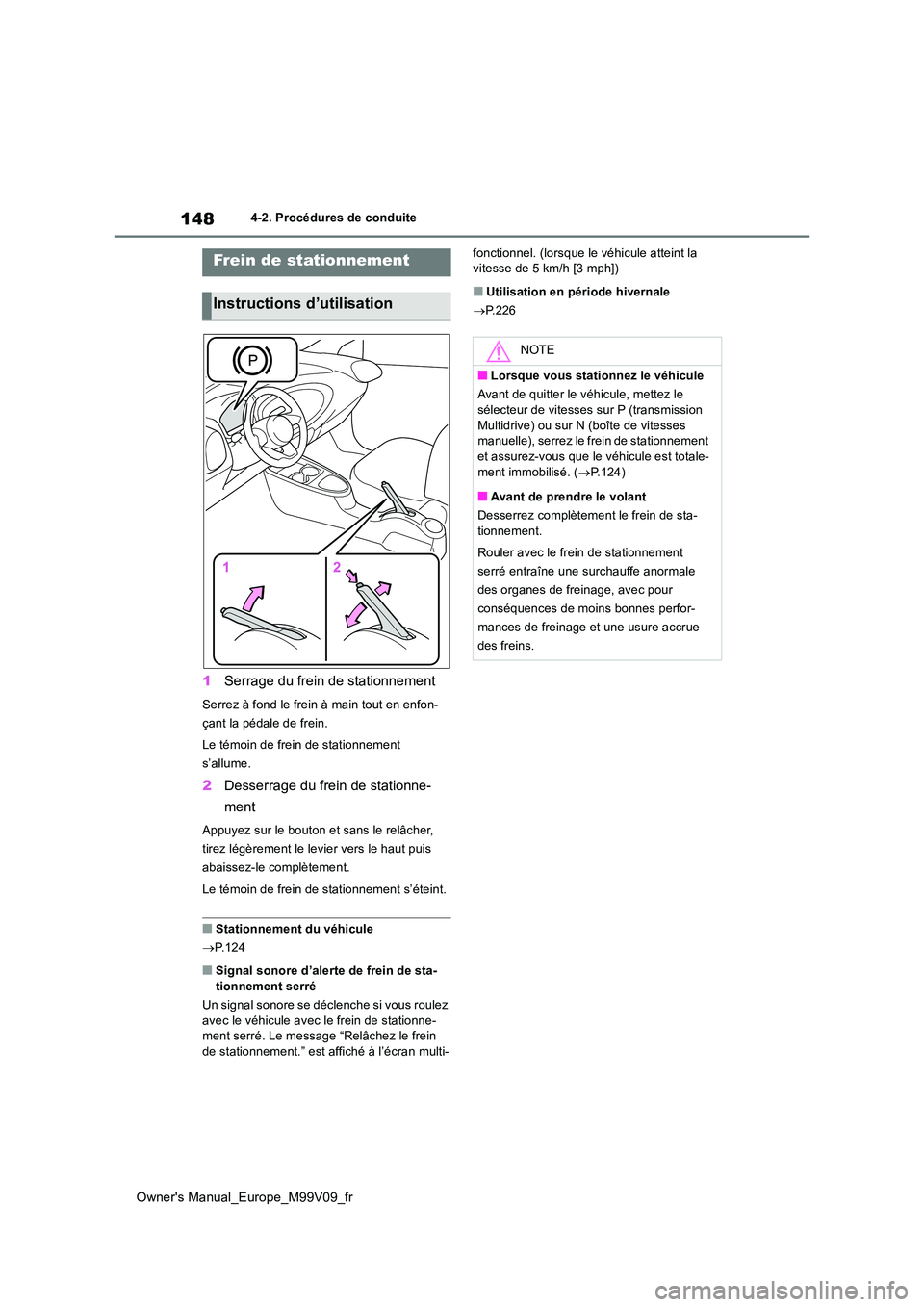 148 4-2. Procédures de conduite

Frein de stationnement

Instructions d'utilisation

P

1

2

1 Serrage du frein de stationnement

Serrez à fond le frein à main tout en enfonçant la pédale de frein.

Le témoin de frein de stationnement s'allume.

2 Desserrage du frein de stationnement

Appuyez sur le bouton et sans le relâcher, tirez légèrement le levier vers le haut puis abaissez-le complètement.

Le témoin de frein de stationnement s'éteint.

■ Stationnement du véhicule

→P.124

■ Signal sonore d'alerte de frein de stationnement serré

Un signal sonore se déclenche si vous roulez avec le véhicule avec le frein de stationnement serré. Le message "Relâchez le frein de stationnement." est affiché à l'écran multifonctionnel. (lorsque le véhicule atteint la vitesse de 5 km/h [3 mph])

■ Utilisation en période hivernale

→P.226

NOTE

■ Lorsque vous stationnez le véhicule

Avant de quitter le véhicule, mettez le sélecteur de vitesses sur P (transmission Multidrive) ou sur N (boîte de vitesses manuelle), serrez le frein de stationnement et assurez-vous que le véhicule est totalement immobilisé. (→P.124)

■ Avant de prendre le volant

Desserrez complètement le frein de stationnement.

Rouler avec le frein de stationnement serré entraîne une surchauffe anormale des organes de freinage, avec pour conséquences de moins bonnes performances de freinage et une usure accrue des freins.

Owner's Manual_Europe_M99V09_fr

carmanualsonline.info