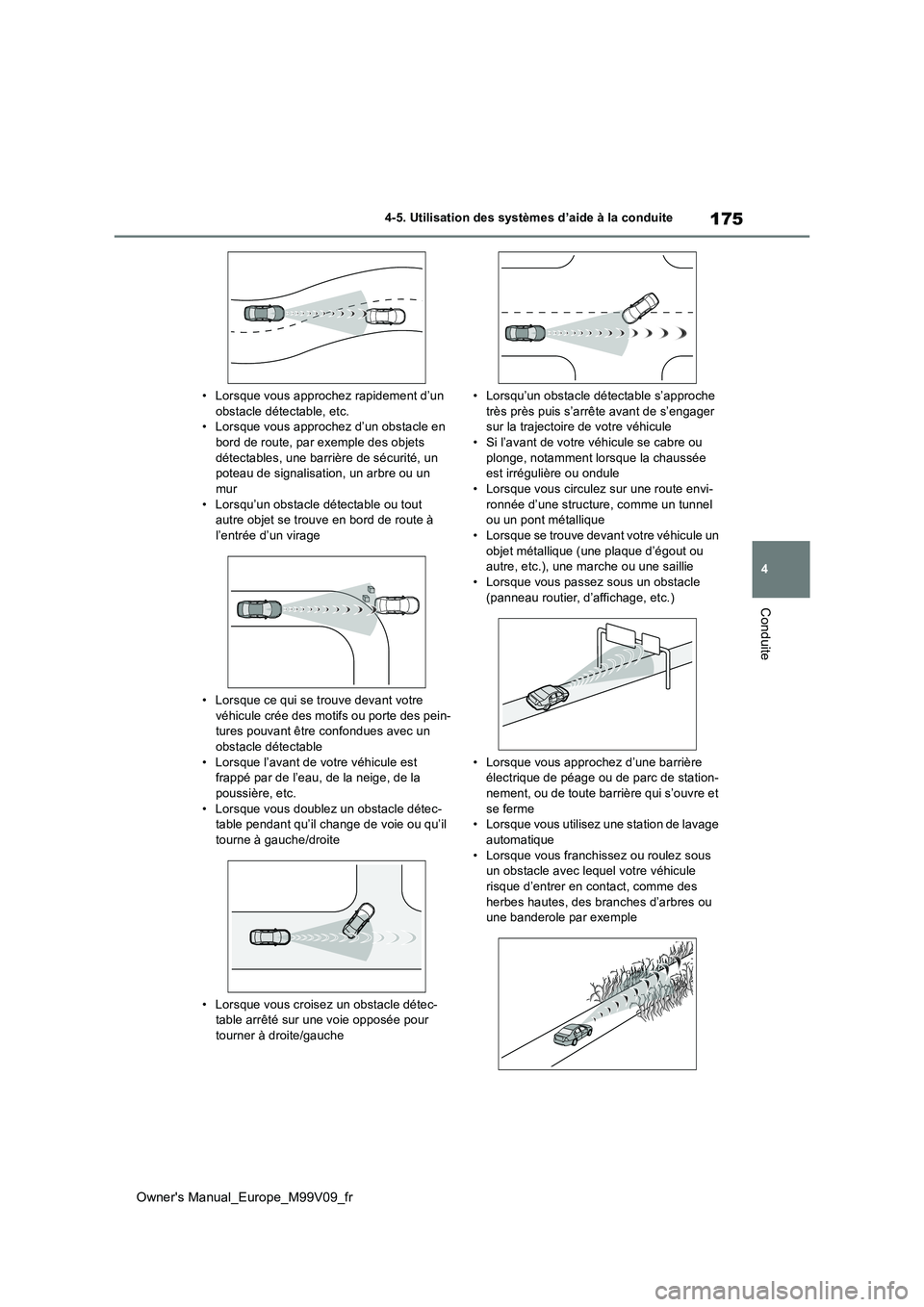 175

4-5. Utilisation des systèmes d'aide à la conduite

4

Conduite

• Lorsque vous approchez rapidement d'un obstacle détectable, etc.
• Lorsque vous approchez d'un obstacle en bord de route, par exemple des objets détectables, une barrière de sécurité, un poteau de signalisation, un arbre ou un mur
• Lorsqu'un obstacle détectable ou tout autre objet se trouve en bord de route à l'entrée d'un virage

• Lorsque ce qui se trouve devant votre véhicule crée des motifs ou porte des peintures pouvant être confondues avec un obstacle détectable
• Lorsque l'avant de votre véhicule est frappé par de l'eau, de la neige, de la poussière, etc.
• Lorsque vous doublez un obstacle détectable pendant qu'il change de voie ou qu'il tourne à gauche/droite

• Lorsque vous croisez un obstacle détectable arrêté sur une voie opposée pour tourner à droite/gauche

• Lorsqu'un obstacle détectable s'approche très près puis s'arrête avant de s'engager sur la trajectoire de votre véhicule
• Si l'avant de votre véhicule se cabre ou plonge, notamment lorsque la chaussée est irrégulière ou ondule
• Lorsque vous circulez sur une route environnée d'une structure, comme un tunnel ou un pont métallique
• Lorsque se trouve devant votre véhicule un objet métallique (une plaque d'égout ou autre, etc.), une marche ou une saillie
• Lorsque vous passez sous un obstacle (panneau routier, d'affichage, etc.)

• Lorsque vous approchez d'une barrière électrique de péage ou de parc de stationnement, ou de toute barrière qui s'ouvre et se ferme
• Lorsque vous utilisez une station de lavage automatique
• Lorsque vous franchissez ou roulez sous un obstacle avec lequel votre véhicule risque d'entrer en contact, comme des herbes hautes, des branches d'arbres ou une banderole par exemple

Owner's Manual_Europe_M99V09_fr

carmanualsonline.info