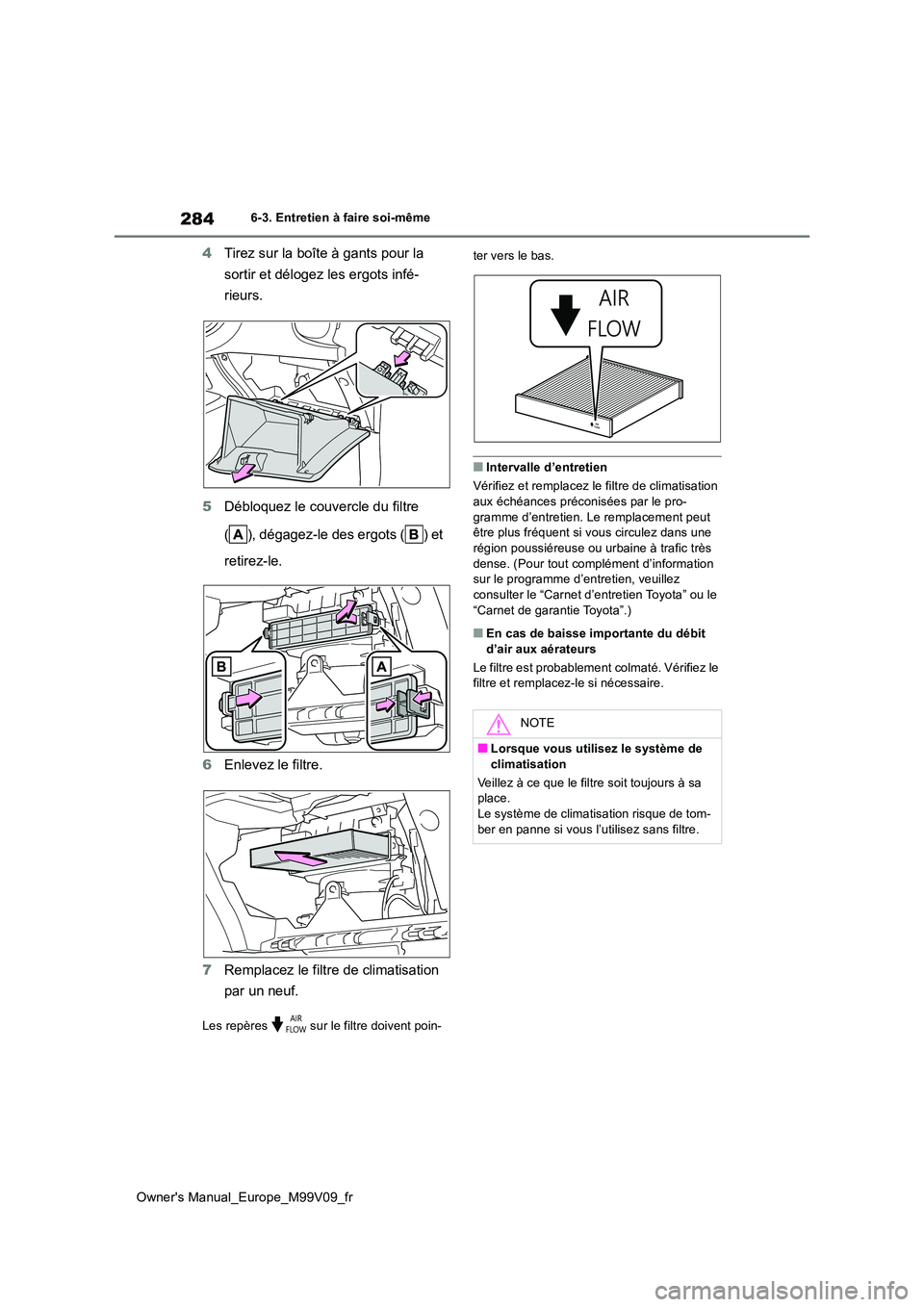 284

6-3. Entretien à faire soi-même

4 Tirez sur la boîte à gants pour la sortir et délogez les ergots inférieurs.

5 Débloquez le couvercle du filtre (A), dégagez-le des ergots (B) et retirez-le.

B

A

6 Enlevez le filtre.

7 Remplacez le filtre de climatisation par un neuf.

Les repères AIR FLOW sur le filtre doivent pointer vers le bas.

AIR FLOW

■ Intervalle d'entretien

Vérifiez et remplacez le filtre de climatisation aux échéances préconisées par le programme d'entretien. Le remplacement peut être plus fréquent si vous circulez dans une région poussiéreuse ou urbaine à trafic très dense. (Pour tout complément d'information sur le programme d'entretien, veuillez consulter le "Carnet d'entretien Toyota" ou le "Carnet de garantie Toyota".)

■ En cas de baisse importante du débit d'air aux aérateurs

Le filtre est probablement colmaté. Vérifiez le filtre et remplacez-le si nécessaire.

NOTE

■ Lorsque vous utilisez le système de climatisation

Veillez à ce que le filtre soit toujours à sa place.
Le système de climatisation risque de tomber en panne si vous l'utilisez sans filtre.

Owner's Manual_Europe_M99V09_fr

carmanualsonline.info