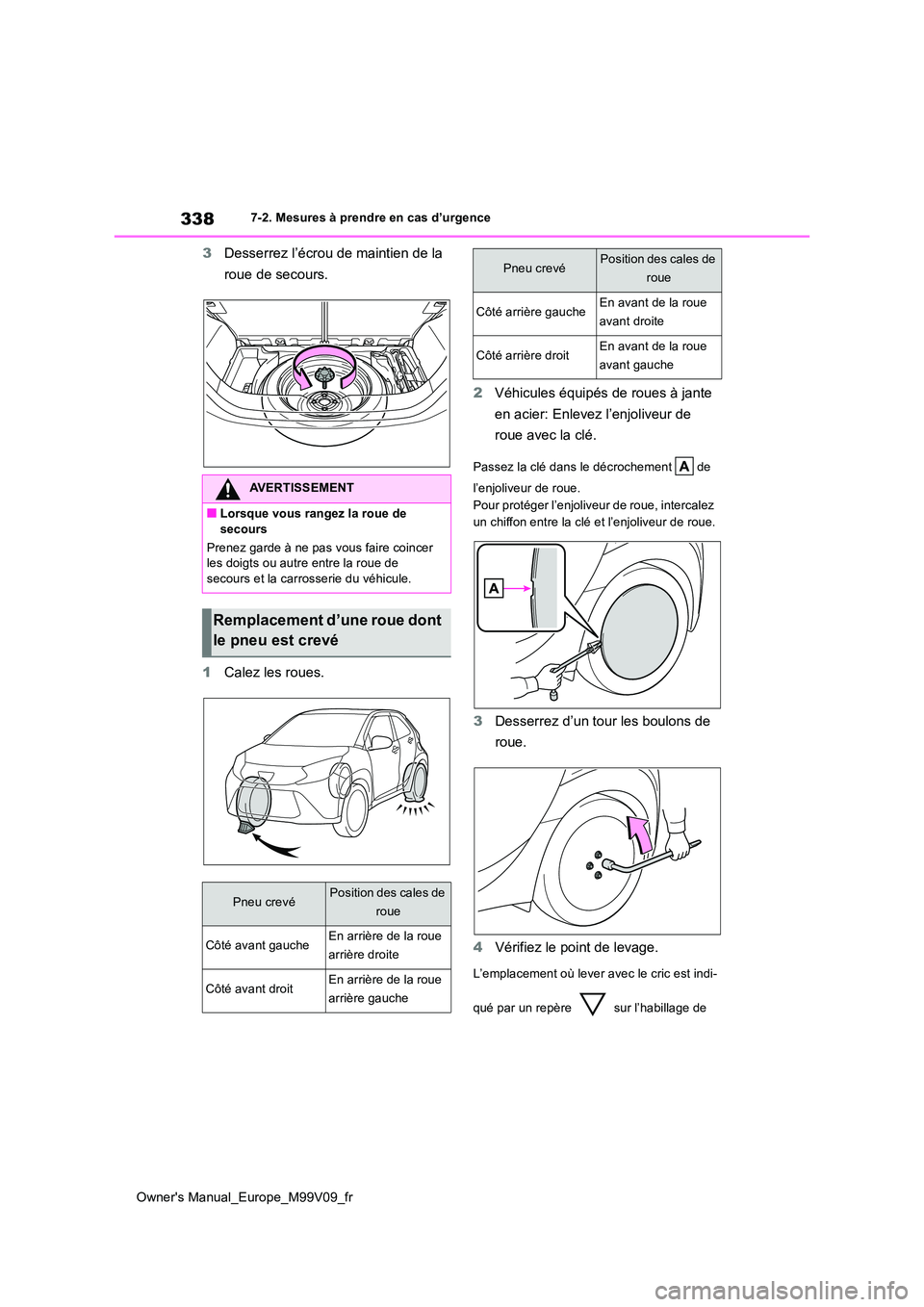 338

7-2. Mesures à prendre en cas d'urgence

3 Desserrez l'écrou de maintien de la roue de secours.

AVERTISSEMENT

■ Lorsque vous rangez la roue de secours

Prenez garde à ne pas vous faire coincer les doigts ou autre entre la roue de secours et la carrosserie du véhicule.

Remplacement d'une roue dont le pneu est crevé

1 Calez les roues.

| Pneu crevé | Position des cales de roue |
|---|---|
| Côté avant gauche | En arrière de la roue arrière droite |
| Côté avant droit | En arrière de la roue arrière gauche |

| Pneu crevé | Position des cales de roue |
|---|---|
| Côté arrière gauche | En avant de la roue avant droite |
| Côté arrière droit | En avant de la roue avant gauche |

2 Véhicules équipés de roues à jante en acier: Enlevez l'enjoliveur de roue avec la clé.

Passez la clé dans le décrochement A de l'enjoliveur de roue.
Pour protéger l'enjoliveur de roue, intercalez un chiffon entre la clé et l'enjoliveur de roue.

A

3 Desserrez d'un tour les boulons de roue.

4 Vérifiez le point de levage.

L'emplacement où lever avec le cric est indiqué par un repère sur l'habillage de

Owner's Manual_Europe_M99V09_fr

carmanualsonline.info