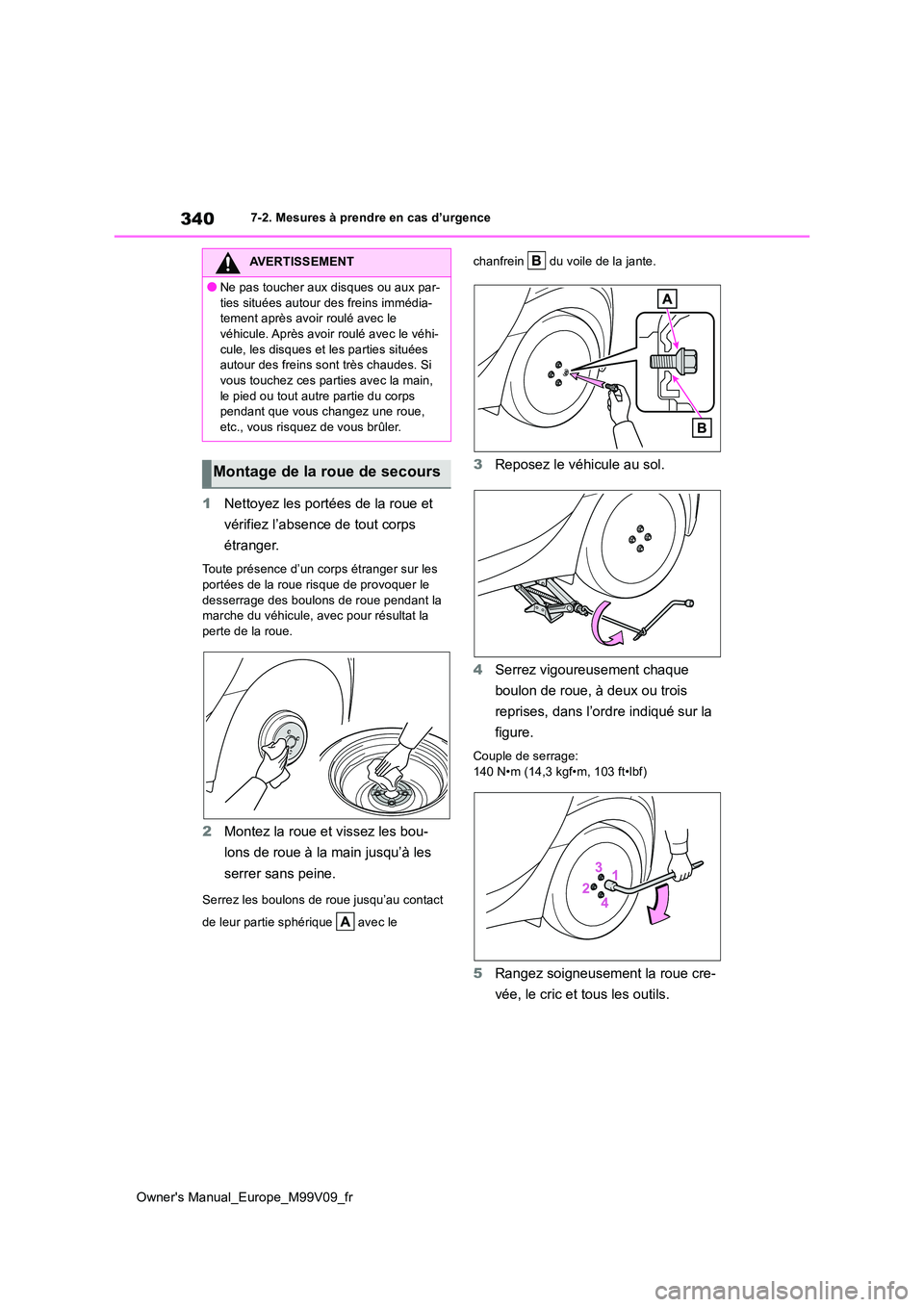 340

7-2. Mesures à prendre en cas d'urgence

AVERTISSEMENT

● Ne pas toucher aux disques ou aux parties situées autour des freins immédiatement après avoir roulé avec le véhicule. Après avoir roulé avec le véhicule, les disques et les parties situées autour des freins sont très chaudes. Si vous touchez ces parties avec la main, le pied ou tout autre partie du corps pendant que vous changez une roue, etc., vous risquez de vous brûler.

Montage de la roue de secours

1 Nettoyez les portées de la roue et vérifiez l'absence de tout corps étranger.

Toute présence d'un corps étranger sur les portées de la roue risque de provoquer le desserrage des boulons de roue pendant la marche du véhicule, avec pour résultat la perte de la roue.

2 Montez la roue et vissez les boulons de roue à la main jusqu'à les serrer sans peine.

Serrez les boulons de roue jusqu'au contact de leur partie sphérique A avec le chanfrein B du voile de la jante.

A

B

3 Reposez le véhicule au sol.

4 Serrez vigoureusement chaque boulon de roue, à deux ou trois reprises, dans l'ordre indiqué sur la figure.

Couple de serrage:
140 N•m (14,3 kgf•m, 103 ft•lbf)

3
1
2
4

5 Rangez soigneusement la roue crevée, le cric et tous les outils.

Owner's Manual_Europe_M99V09_fr

carmanualsonline.info