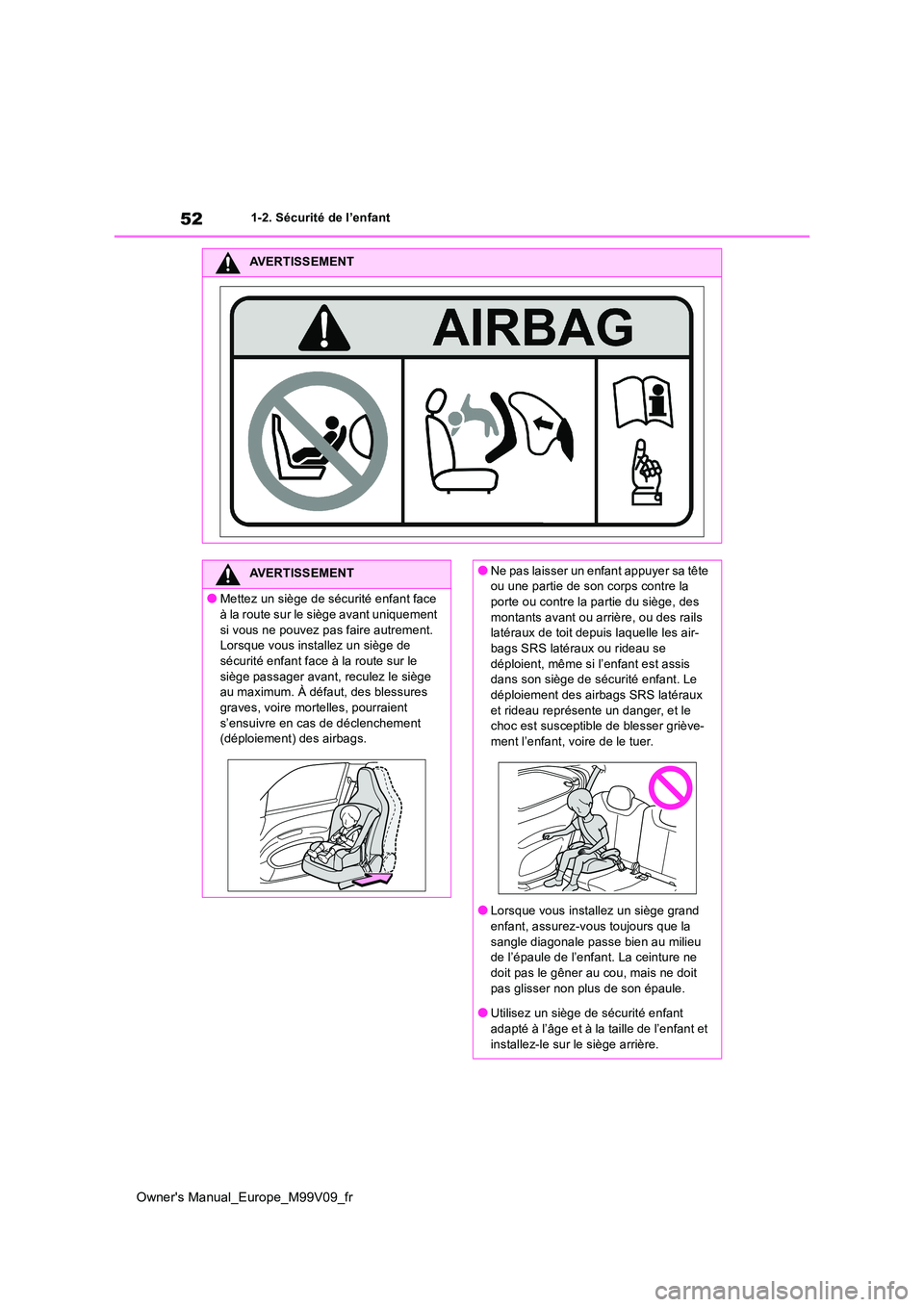 52

1-2. Sécurité de l'enfant

AVERTISSEMENT

AIRBAG

AVERTISSEMENT

●Mettez un siège de sécurité enfant face à la route sur le siège avant uniquement si vous ne pouvez pas faire autrement. Lorsque vous installez un siège de sécurité enfant face à la route sur le siège passager avant, reculez le siège au maximum. À défaut, des blessures graves, voire mortelles, pourraient s'ensuivre en cas de déclenchement (déploiement) des airbags.

●Ne pas laisser un enfant appuyer sa tête ou une partie de son corps contre la porte ou contre la partie du siège, des montants avant ou arrière, ou des rails latéraux de toit depuis laquelle les airbags SRS latéraux ou rideau se déploient, même si l'enfant est assis dans son siège de sécurité enfant. Le déploiement des airbags SRS latéraux et rideau représente un danger, et le choc est susceptible de blesser grièvement l'enfant, voire de le tuer.

●Lorsque vous installez un siège grand enfant, assurez-vous toujours que la sangle diagonale passe bien au milieu de l'épaule de l'enfant. La ceinture ne doit pas le gêner au cou, mais ne doit pas glisser non plus de son épaule.

●Utilisez un siège de sécurité enfant adapté à l'âge et à la taille de l'enfant et installez-le sur le siège arrière.

Owner's Manual_Europe_M99V09_fr

carmanualsonline.info