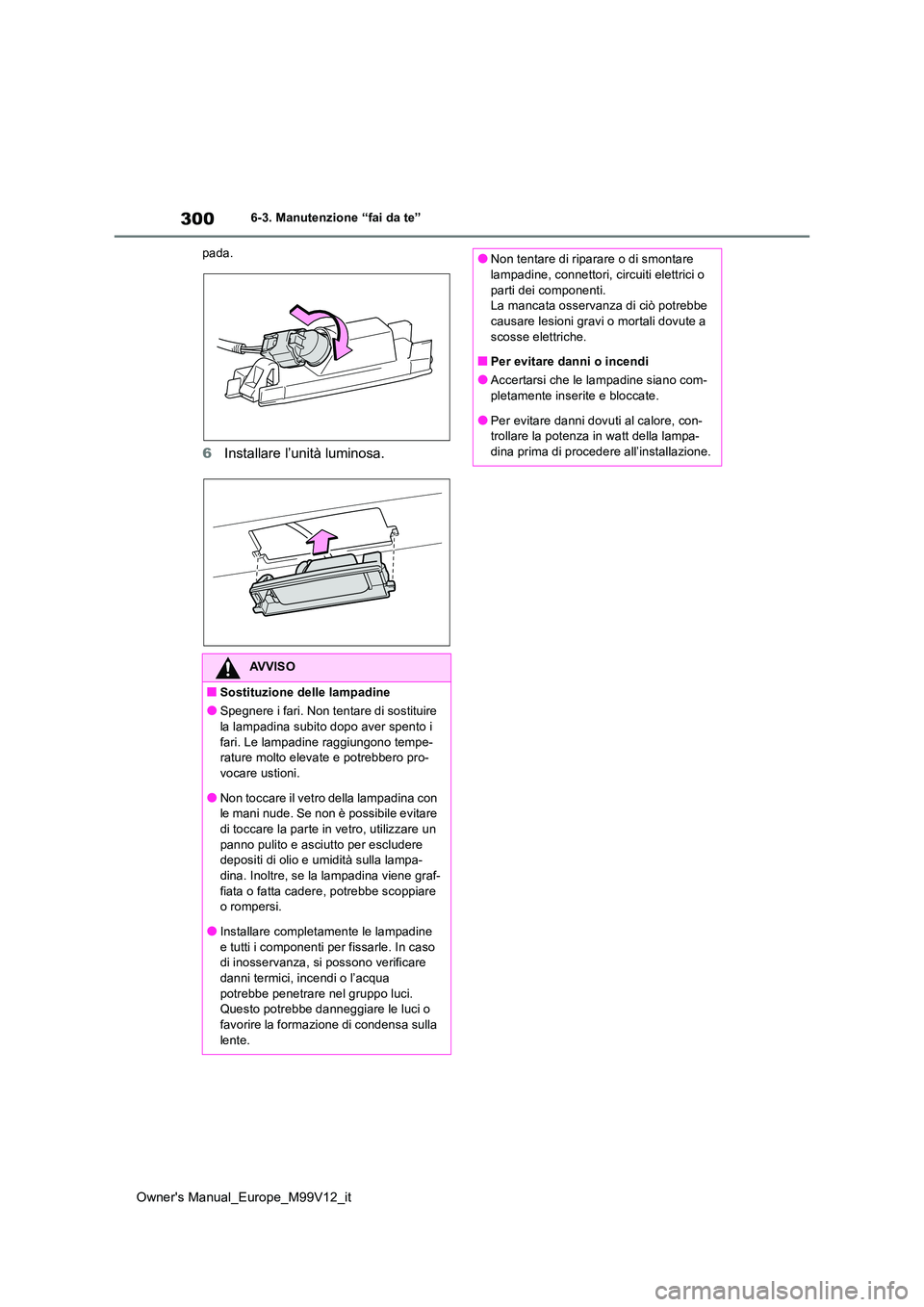 300 6-3. Manutenzione “fai da te”

pada.

6 Installare l’unità luminosa.

AVVISO

■ Sostituzione delle lampadine

● Spegnere i fari. Non tentare di sostituire la lampadina subito dopo aver spento i fari. Le lampadine raggiungono temperature molto elevate e potrebbero provocare ustioni.

● Non toccare il vetro della lampadina con le mani nude. Se non è possibile evitare di toccare la parte in vetro, utilizzare un panno pulito e asciutto per escludere depositi di olio e umidità sulla lampadina. Inoltre, se la lampadina viene graffiata o fatta cadere, potrebbe scoppiare o rompersi.

● Installare completamente le lampadine e tutti i componenti per fissarle. In caso di inosservanza, si possono verificare danni termici, incendi o l’acqua potrebbe penetrare nel gruppo luci. Questo potrebbe danneggiare le luci o favorire la formazione di condensa sulla lente.

● Non tentare di riparare o di smontare lampadine, connettori, circuiti elettrici o parti dei componenti. La mancata osservanza di ciò potrebbe causare lesioni gravi o mortali dovute a scosse elettriche.

■ Per evitare danni o incendi

● Accertarsi che le lampadine siano completamente inserite e bloccate.

● Per evitare danni dovuti al calore, controllare la potenza in watt della lampadina prima di procedere all’installazione.

Owner's Manual_Europe_M99V12_it

carmanualsonline.info