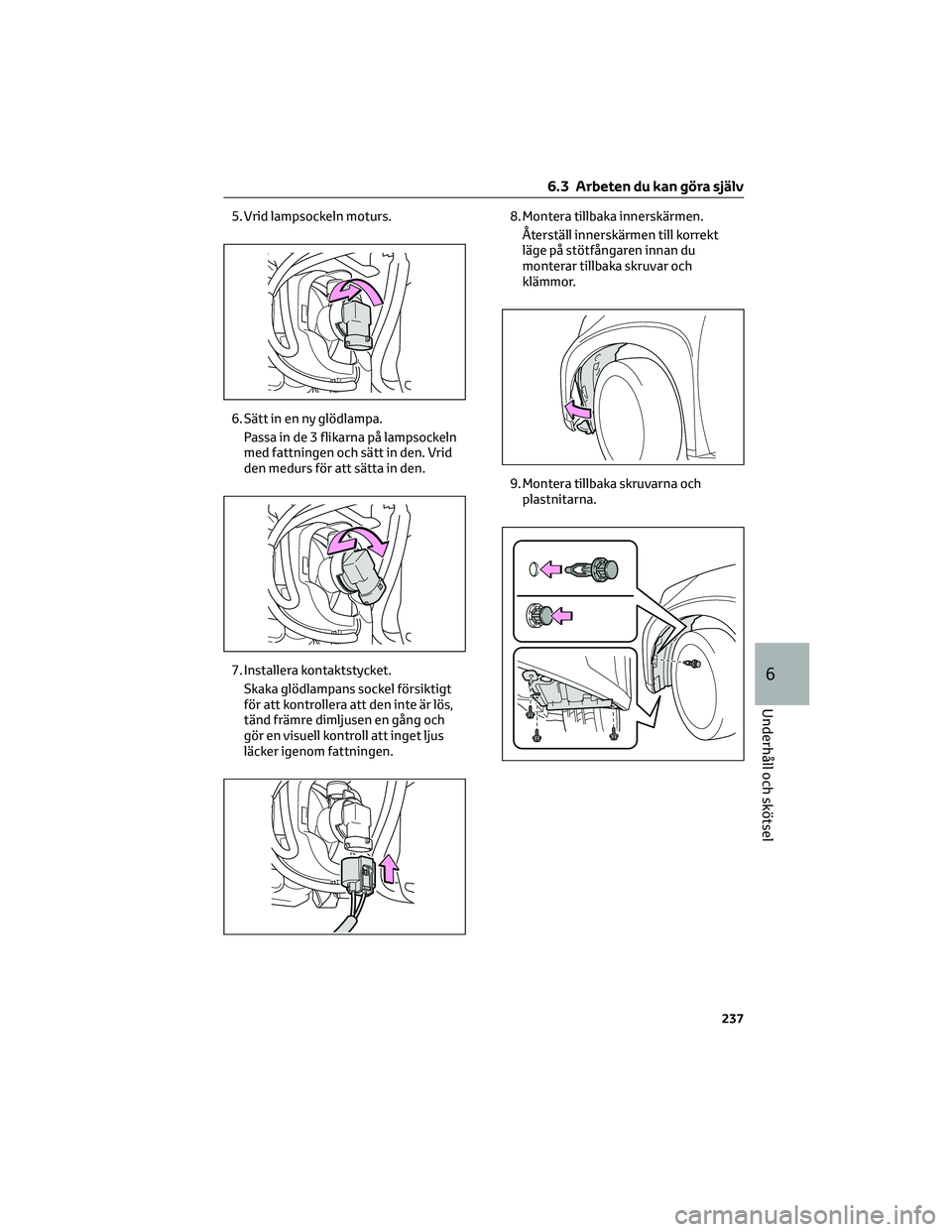 6.3 Arbeten du kan göra själv

5. Vrid lampsockeln moturs.

6. Sätt in en ny glödlampa.

Passa in de 3 flikarna på lampsockeln med fattningen och sätt in den. Vrid den medurs för att sätta in den.

7. Installera kontaktstycket.

Skaka glödlampans sockel försiktigt för att kontrollera att den inte är lös, tänd främre dimljusen en gång och gör en visuell kontroll att inget ljus läcker igenom fattningen.

8. Montera tillbaka innerskärmen.

Återställ innerskärmen till korrekt läge på stötfångaren innan du monterar tillbaka skruvar och klämmor.

9. Montera tillbaka skruvarna och plastnitarna.

6

Underhåll och skötsel

237

carmanualsonline.info