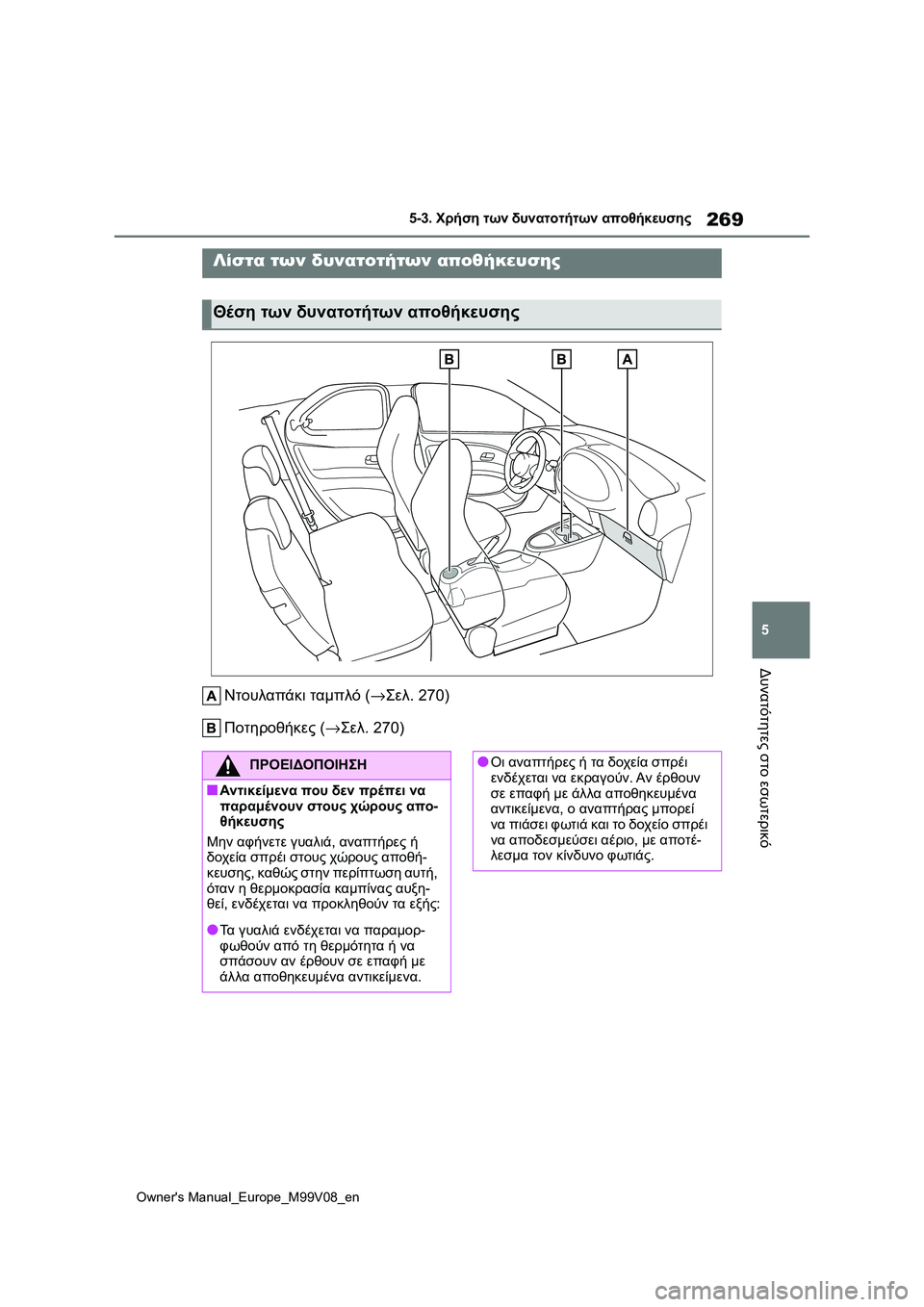 5-3. Χρήση των δυνατοτήτων αποθήκευσης 269

Λίστα των δυνατοτήτων αποθήκευσης

Θέση των δυνατοτήτων αποθήκευσης

B B A

A Ντουλαπάκι ταμπλό (→Σελ. 270)

B Ποτηροθήκες (→Σελ. 270)

ΠΡΟΕΙΔΟΠΟΙΗΣΗ

■Αντικείμενα που δεν πρέπει να παραμένουν στους χώρους αποθήκευσης

Μην αφήνετε γυαλιά, αναπτήρες ή δοχεία σπρέι στους χώρους αποθήκευσης, καθώς στην περίπτωση αυτή, όταν η θερμοκρασία καμπίνας αυξηθεί, ενδέχεται να προκληθούν τα εξής:

●Τα γυαλιά ενδέχεται να παραμορφωθούν από τη θερμότητα ή να σπάσουν αν έρθουν σε επαφή με άλλα αποθηκευμένα αντικείμενα.

●Οι αναπτήρες ή τα δοχεία σπρέι ενδέχεται να εκραγούν. Αν έρθουν σε επαφή με άλλα αποθηκευμένα αντικείμενα, ο αναπτήρας μπορεί να πιάσει φωτιά και το δοχείο σπρέι να αποδεσμεύσει αέριο, με αποτέλεσμα τον κίνδυνο φωτιάς.

5

Δυνατότητες στο εσωτερικό

Owner's Manual_Europe_M99V08_en

carmanualsonline.info