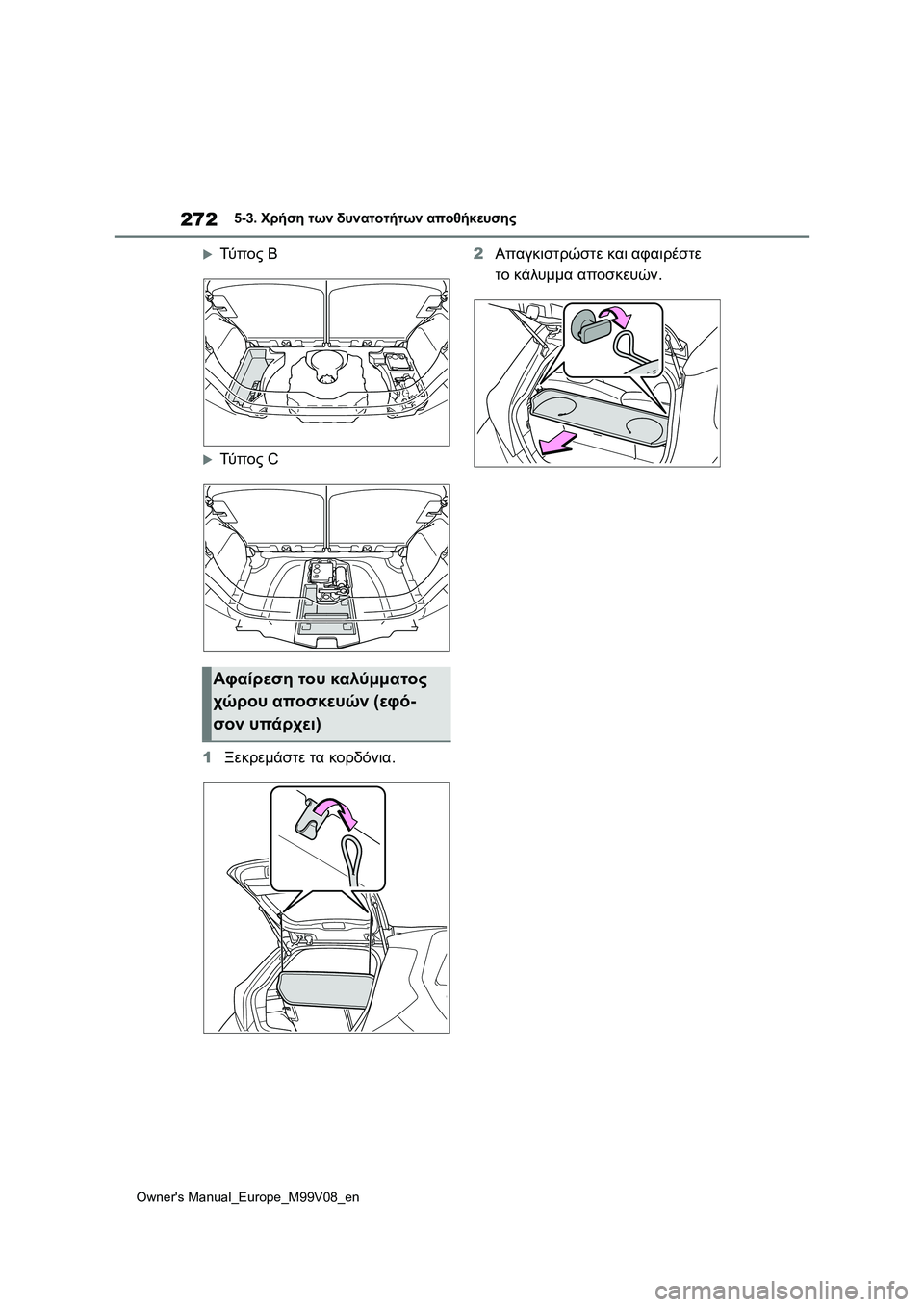 272 5-3. Χρήση των δυνατοτήτων αποθήκευσης

Τύπος B

Τύπος C

Αφαίρεση του καλύμματος χώρου αποσκευών (εφόσον υπάρχει)

1 Ξεκρεμάστε τα κορδόνια.

2 Απαγκιστρώστε και αφαιρέστε το κάλυμμα αποσκευών.

Owner's Manual_Europe_M99V08_en

carmanualsonline.info