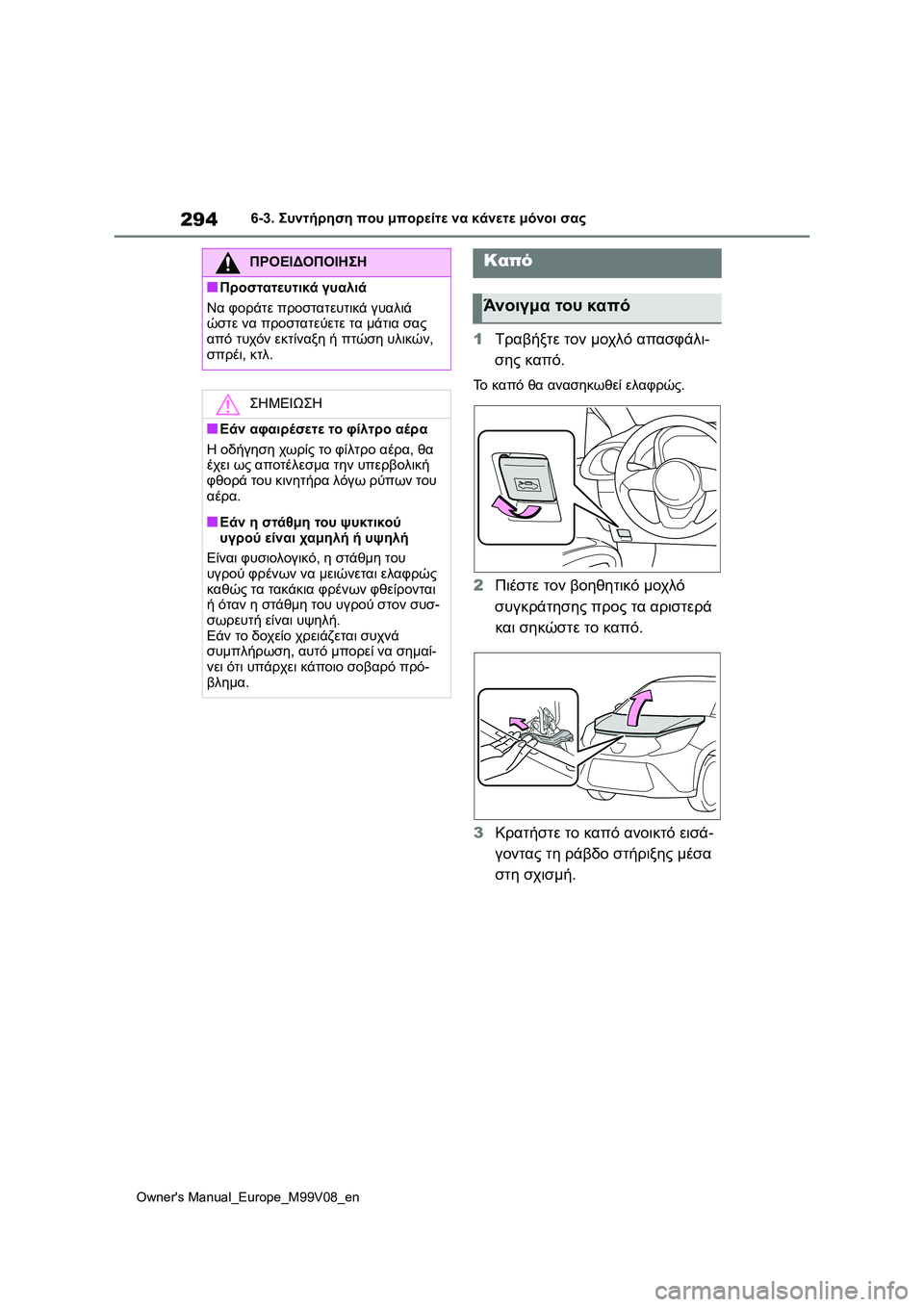 294 6-3. Συντήρηση που μπορείτε να κάνετε μόνοι σας

ΠΡΟΕΙΔΟΠΟΙΗΣΗ

■Προστατευτικά γυαλιά
Να φοράτε προστατευτικά γυαλιά ώστε να προστατεύετε τα μάτια σας από τυχόν εκτίναξη ή πτώση υλικών, σπρέι, κτλ.

ΣΗΜΕΙΩΣΗ

■Εάν αφαιρέσετε το φίλτρο αέρα
Η οδήγηση χωρίς το φίλτρο αέρα, θα έχει ως αποτέλεσμα την υπερβολική φθορά του κινητήρα λόγω ρύπων του αέρα.

■Εάν η στάθμη του ψυκτικού υγρού είναι χαμηλή ή υψηλή
Είναι φυσιολογικό, η στάθμη του υγρού φρένων να μειώνεται ελαφρώς καθώς τα τακάκια φρένων φθείρονται ή όταν η στάθμη του υγρού στον συσσωρευτή είναι υψηλή.
Εάν το δοχείο χρειάζεται συχνά συμπλήρωση, αυτό μπορεί να σημαίνει ότι υπάρχει κάποιο σοβαρό πρόβλημα.

Καπό

Άνοιγμα του καπό

1 Τραβήξτε τον μοχλό απασφάλισης καπό.

Το καπό θα ανασηκωθεί ελαφρώς.

2 Πιέστε τον βοηθητικό μοχλό συγκράτησης προς τα αριστερά και σηκώστε το καπό.

3 Κρατήστε το καπό ανοικτό εισάγοντας τη ράβδο στήριξης μέσα στη σχισμή.

Owner's Manual_Europe_M99V08_en

carmanualsonline.info