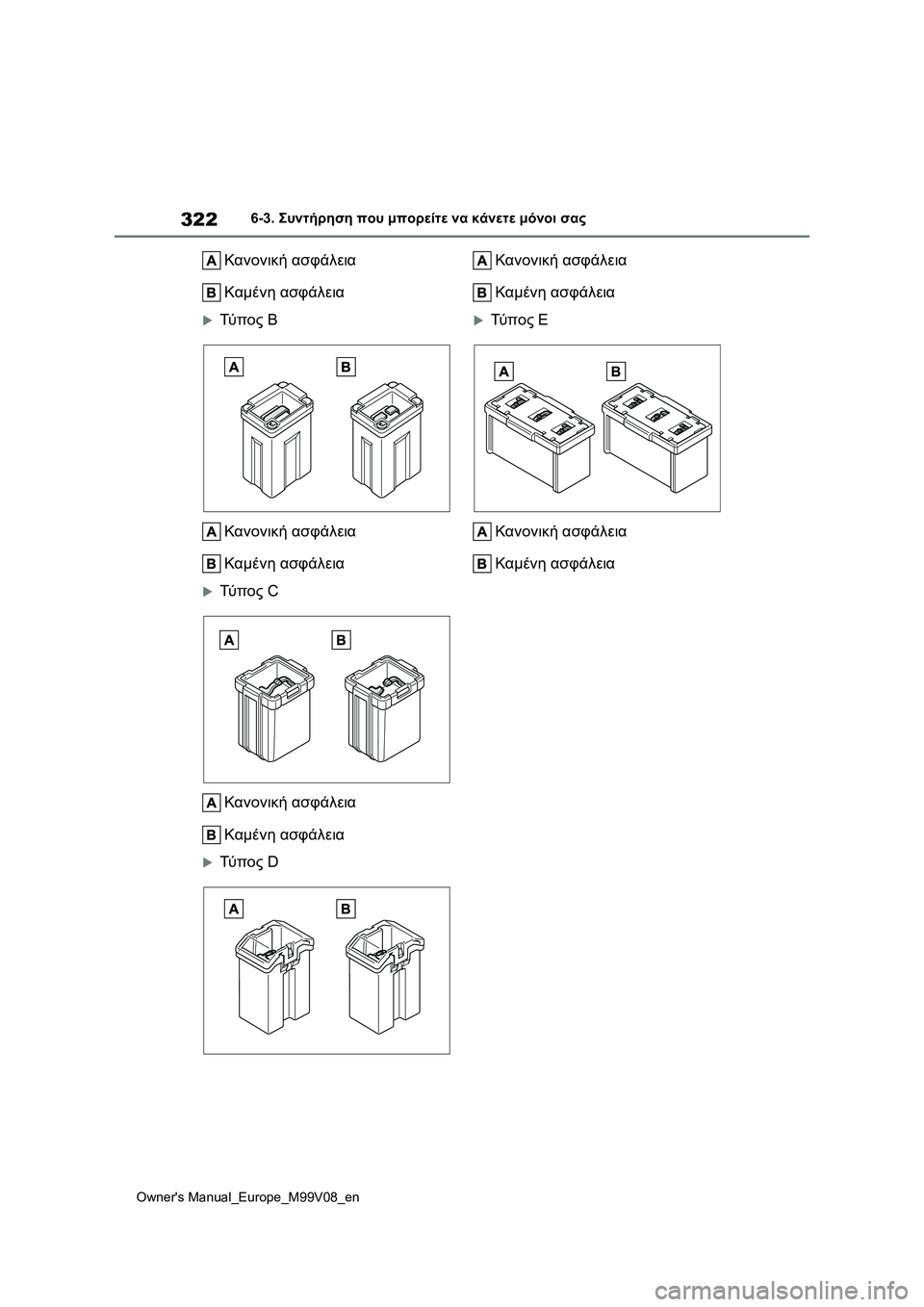 322 6-3. Συντήρηση που μπορείτε να κάνετε μόνοι σας

A Κανονική ασφάλεια

B Καμένη ασφάλεια

Τύπος B

A B

A Κανονική ασφάλεια

B Καμένη ασφάλεια

Τύπος C

A B

A Κανονική ασφάλεια

B Καμένη ασφάλεια

Τύπος D

A B

A Κανονική ασφάλεια

B Καμένη ασφάλεια

Τύπος E

A B

A Κανονική ασφάλεια

B Καμένη ασφάλεια

Owner's Manual_Europe_M99V08_en

carmanualsonline.info