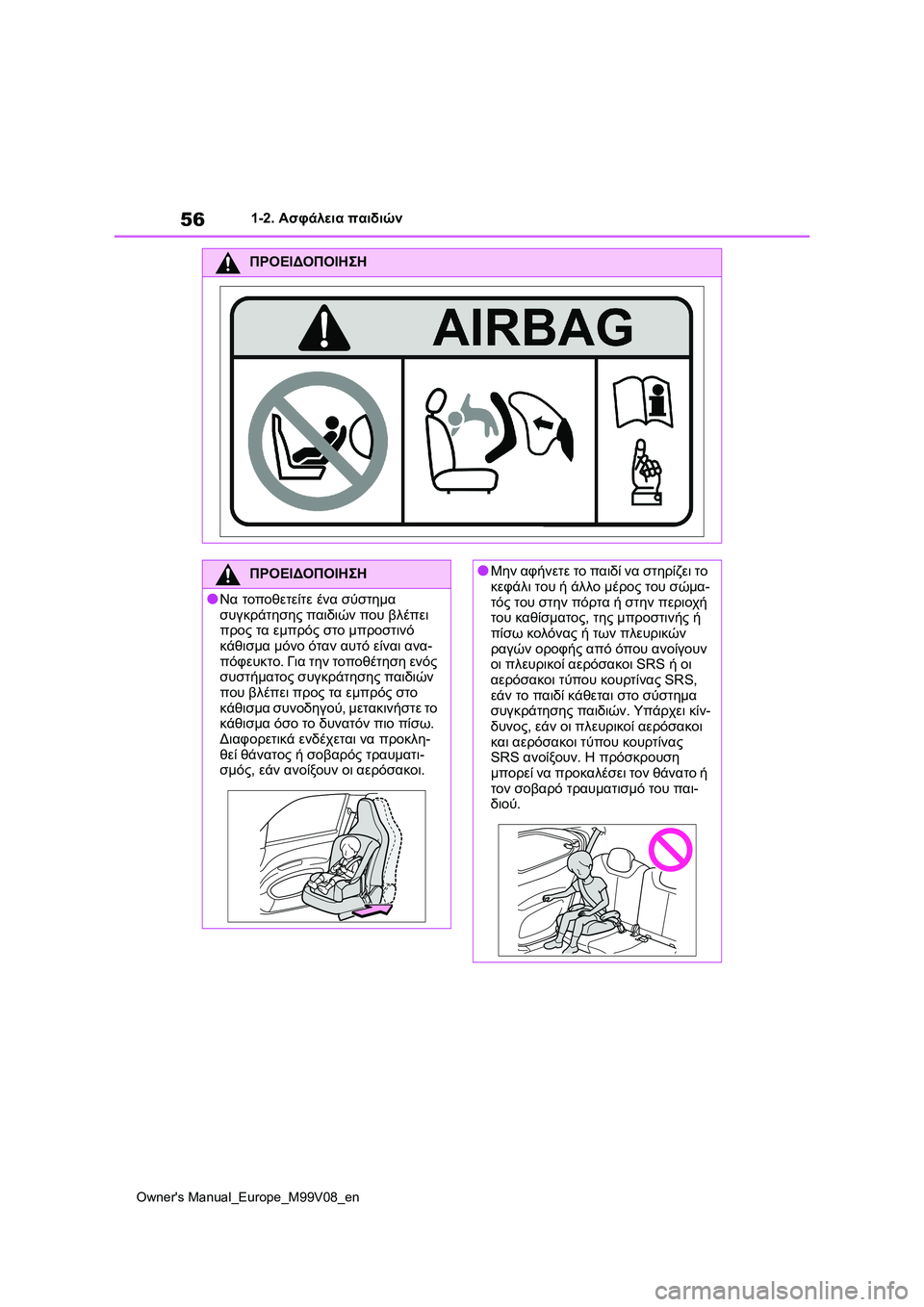 56 1-2. Ασφάλεια παιδιών

ΠΡΟΕΙΔΟΠΟΙΗΣΗ

AIRBAG

ΠΡΟΕΙΔΟΠΟΙΗΣΗ

●Να τοποθετείτε ένα σύστημα συγκράτησης παιδιών που βλέπει προς τα εμπρός στο μπροστινό κάθισμα μόνο όταν αυτό είναι αναπόφευκτο. Για την τοποθέτηση ενός συστήματος συγκράτησης παιδιών που βλέπει προς τα εμπρός στο κάθισμα συνοδηγού, μετακινήστε το κάθισμα όσο το δυνατόν πιο πίσω. Διαφορετικά ενδέχεται να προκληθεί θάνατος ή σοβαρός τραυματισμός, εάν ανοίξουν οι αερόσακοι.

●Μην αφήνετε το παιδί να στηρίζει το κεφάλι του ή άλλο μέρος του σώματός του στην πόρτα ή στην περιοχή του καθίσματος, της μπροστινής ή πίσω κολόνας ή των πλευρικών ραγών οροφής από όπου ανοίγουν οι πλευρικοί αερόσακοι SRS ή οι αερόσακοι τύπου κουρτίνας SRS, εάν το παιδί κάθεται στο σύστημα συγκράτησης παιδιών. Υπάρχει κίνδυνος, εάν οι πλευρικοί αερόσακοι και αερόσακοι τύπου κουρτίνας SRS ανοίξουν. Η πρόσκρουση μπορεί να προκαλέσει τον θάνατο ή τον σοβαρό τραυματισμό του παιδιού.

Owner's Manual_Europe_M99V08_en

carmanualsonline.info