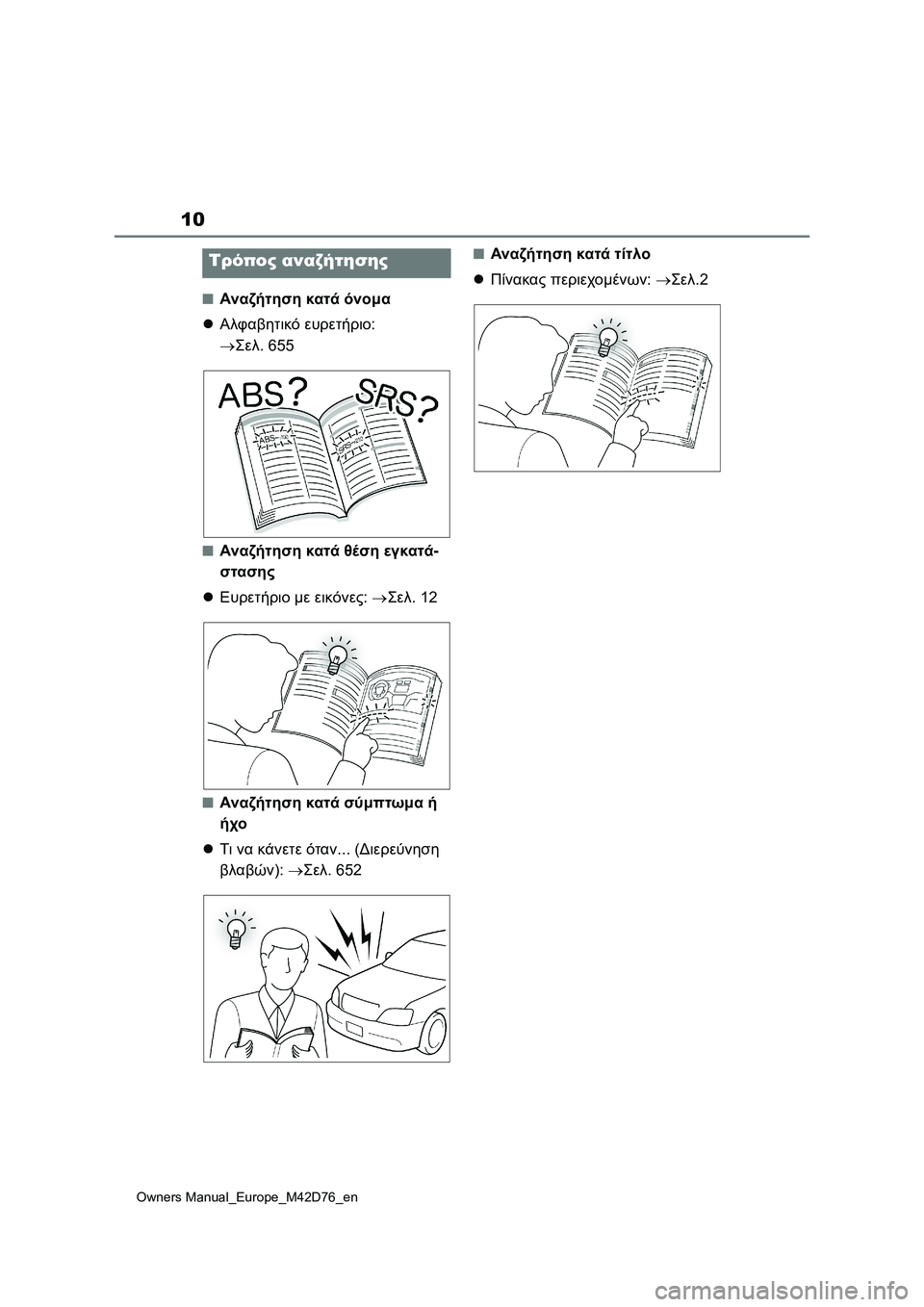 10

Τρόπος αναζήτησης

■ Αναζήτηση κατά όνομα

● Αλφαβητικό ευρετήριο: →Σελ. 655

ABS? SRS?

ABS
SRS

■ Αναζήτηση κατά θέση εγκατάστασης

● Ευρετήριο με εικόνες: →Σελ. 12

■ Αναζήτηση κατά σύμπτωμα ή ήχο

● Τι να κάνετε όταν... (Διερεύνηση βλαβών): →Σελ. 652

■ Αναζήτηση κατά τίτλο

● Πίνακας περιεχομένων: →Σελ.2

Owners Manual_Europe_M42D76_en

carmanualsonline.info