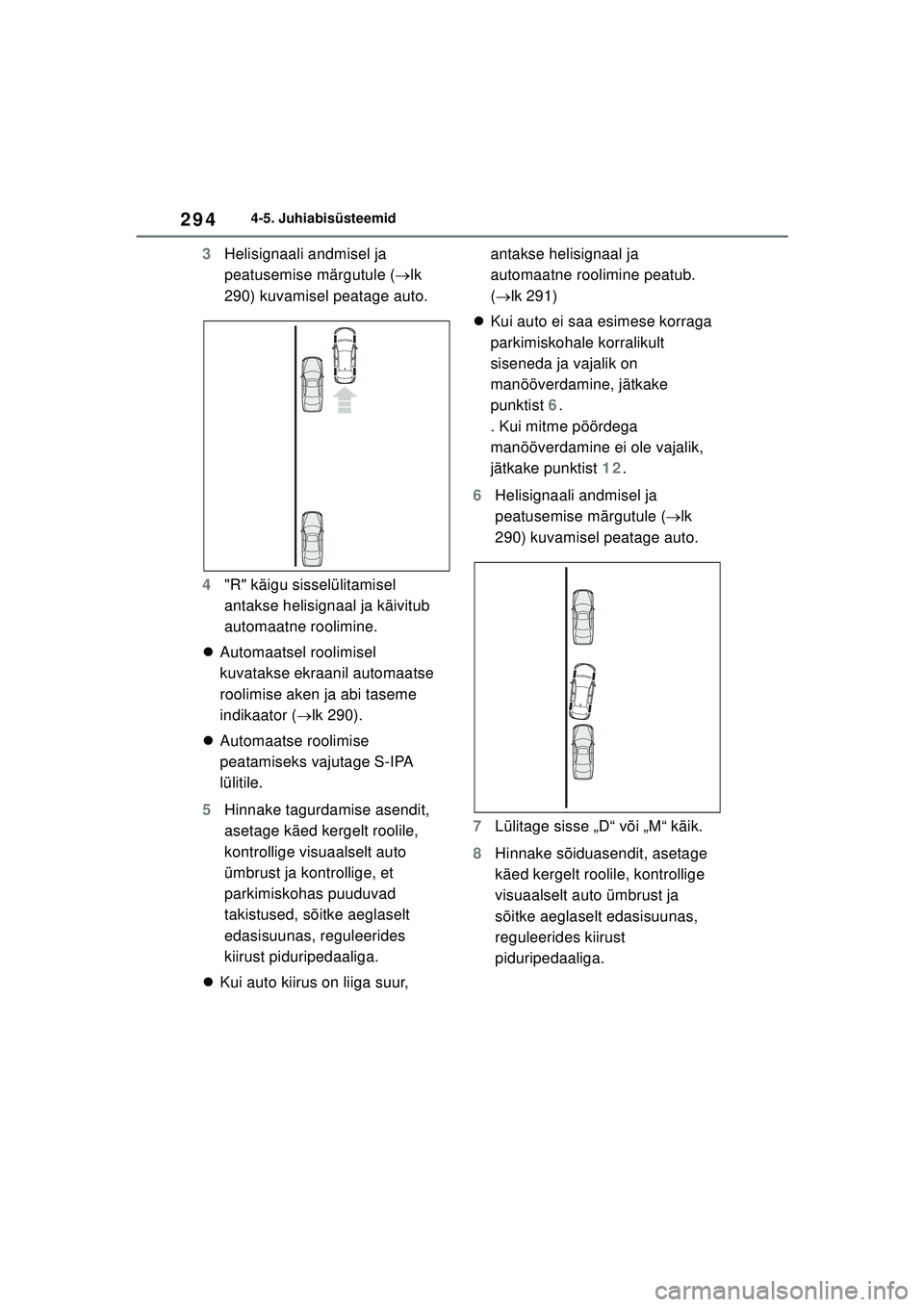 294 4-5. Juhiabisüsteemid

3 Helisignaali andmisel ja peatusemise märgutule (→lk 290) kuvamisel peatage auto.

4 "R" käigu sisselülitamisel antakse helisignaal ja käivitub automaatne roolimine.

● Automaatsel roolimisel kuvatakse ekraanil automaatse roolimise aken ja abi taseme indikaator (→lk 290).

● Automaatse roolimise peatamiseks vajutage S-IPA lülitile.

5 Hinnake tagurdamise asendit, asetage käed kergelt roolile, kontrollige visuaalselt auto ümbrust ja kontrollige, et parkimiskohas puuduvad takistused, sõitke aeglaselt edasisuunas, reguleerides kiirust piduripedaaliga.

● Kui auto kiirus on liiga suur, antakse helisignaal ja automaatne roolimine peatub. (→lk 291)

● Kui auto ei saa esimese korraga parkimiskohale korralikult siseneda ja vajalik on manööverdamine, jätkake punktist 6.
. Kui mitme pöördega manööverdamine ei ole vajalik, jätkake punktist 12.

6 Helisignaali andmisel ja peatusemise märgutule (→lk 290) kuvamisel peatage auto.

7 Lülitage sisse „D“ või „M“ käik.

8 Hinnake sõiduasendit, asetage käed kergelt roolile, kontrollige visuaalselt auto ümbrust ja sõitke aeglaselt edasisuunas, reguleerides kiirust piduripedaaliga.

carmanualsonline.info