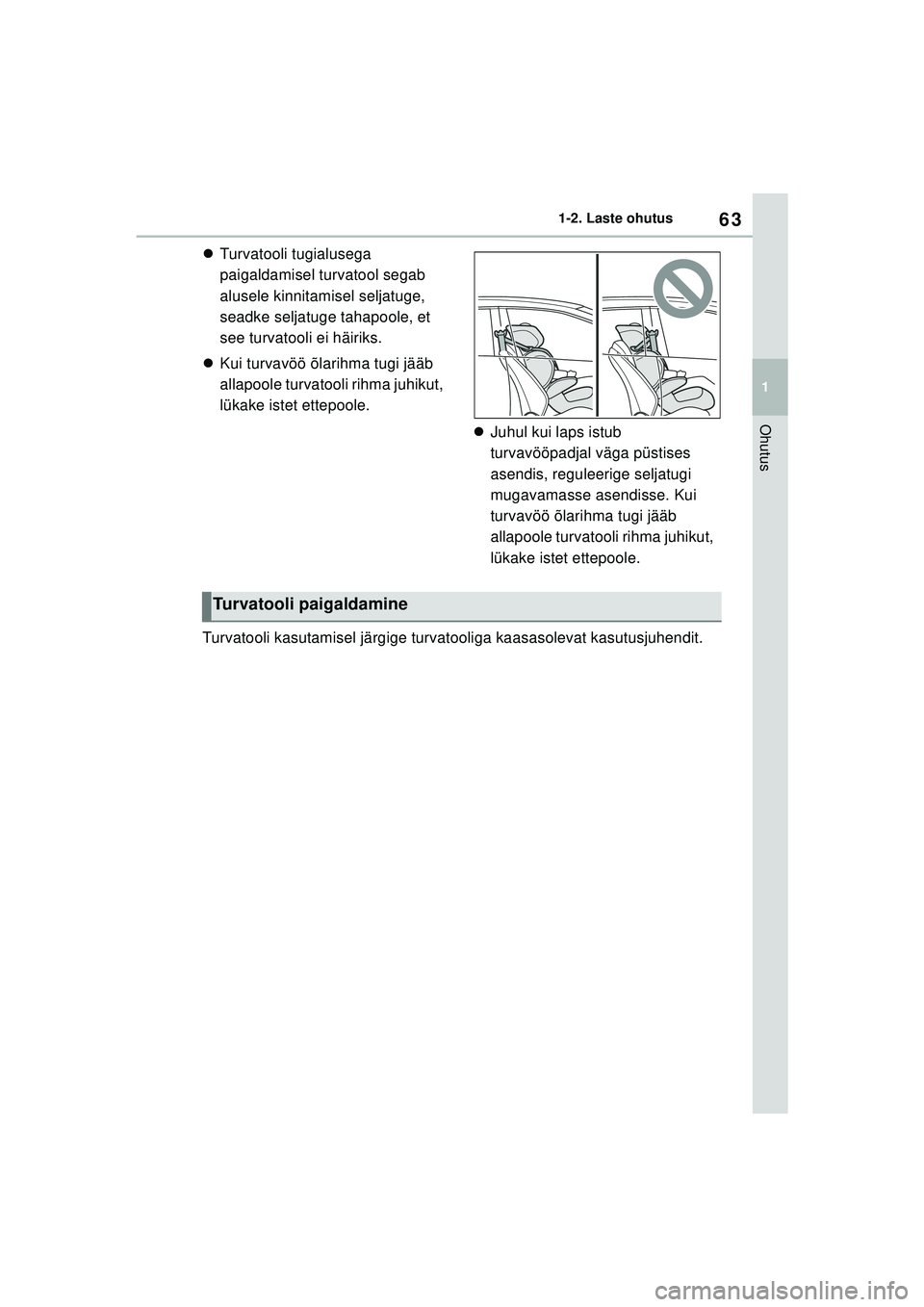 63

1-2. Laste ohutus

1

Ohutus

● Turvatooli tugialusega paigaldamisel turvatool segab alusele kinnitamisel seljatuge, seadke seljatuge tahapoole, et see turvatooli ei häiriks.

● Kui turvavöö õlarihma tugi jääb allapoole turvatooli rihma juhikut, lükake istet ettepoole.

● Juhul kui laps istub turvavööpadjal väga püstises asendis, reguleerige seljatugi mugavamasse asendisse. Kui turvavöö õlarihma tugi jääb allapoole turvatooli rihma juhikut, lükake istet ettepoole.

Turvatooli paigaldamine

Turvatooli kasutamisel järgige turvatooliga kaasasolevat kasutusjuhendit.

carmanualsonline.info