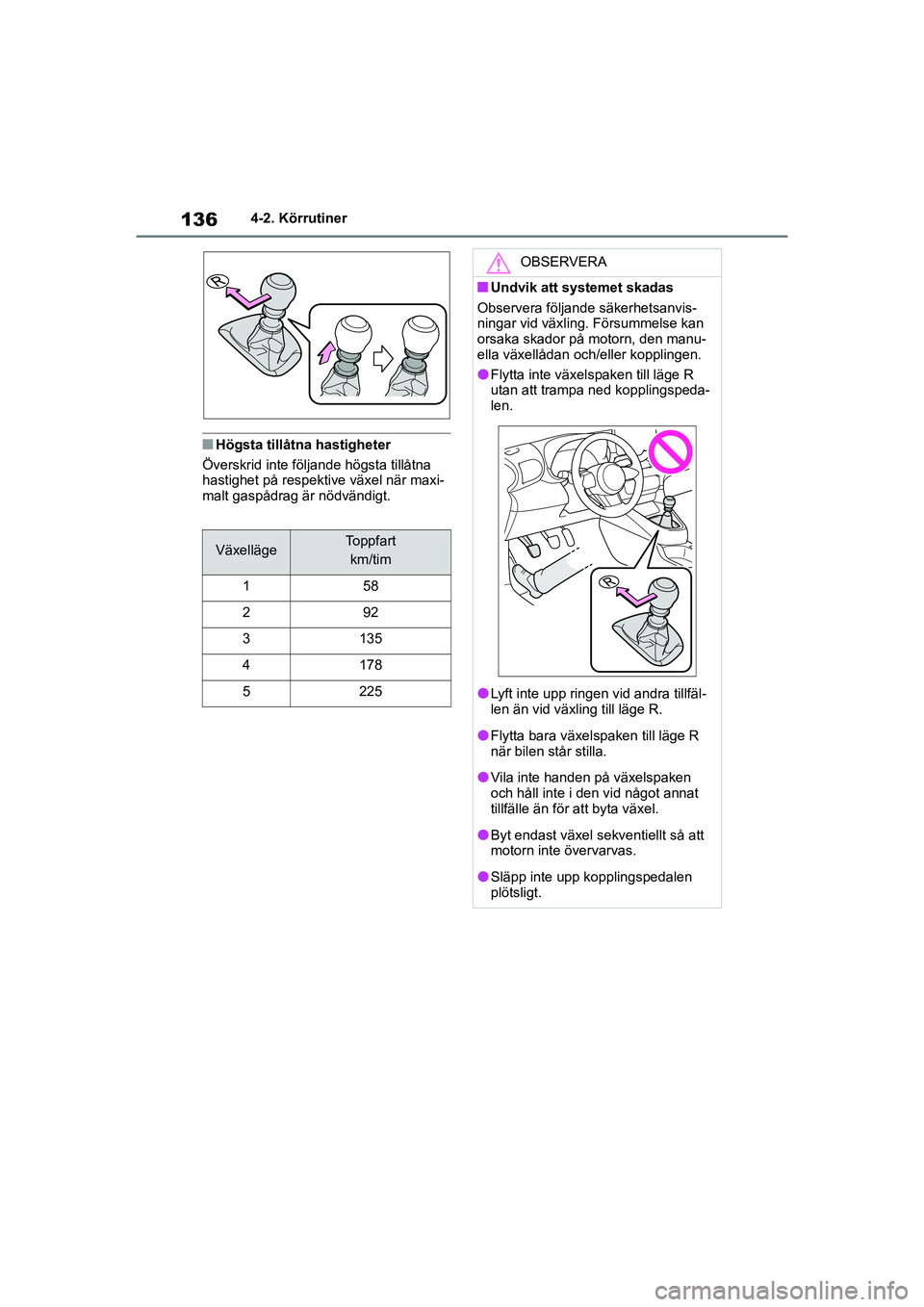 136 4-2. Körrutiner

R

■ Högsta tillåtna hastigheter
Överskrid inte följande högsta tillåtna hastighet på respektive växel när maximalt gaspådrag är nödvändigt.

| Växelläge | Toppfart km/tim |
|---|---|
| 1 | 58 |
| 2 | 92 |
| 3 | 135 |
| 4 | 178 |
| 5 | 225 |

OBSERVERA

■ Undvik att systemet skadas
Observera följande säkerhetsanvisningar vid växling. Försummelse kan orsaka skador på motorn, den manuella växellådan och/eller kopplingen.

● Flytta inte växelspaken till läge R utan att trampa ned kopplingspedalen.

R

● Lyft inte upp ringen vid andra tillfällen än vid växling till läge R.

● Flytta bara växelspaken till läge R när bilen står stilla.

● Vila inte handen på växelspaken och håll inte i den vid något annat tillfälle än för att byta växel.

● Byt endast växel sekventiellt så att motorn inte övervarvas.

● Släpp inte upp kopplingspedalen plötsligt.

carmanualsonline.info