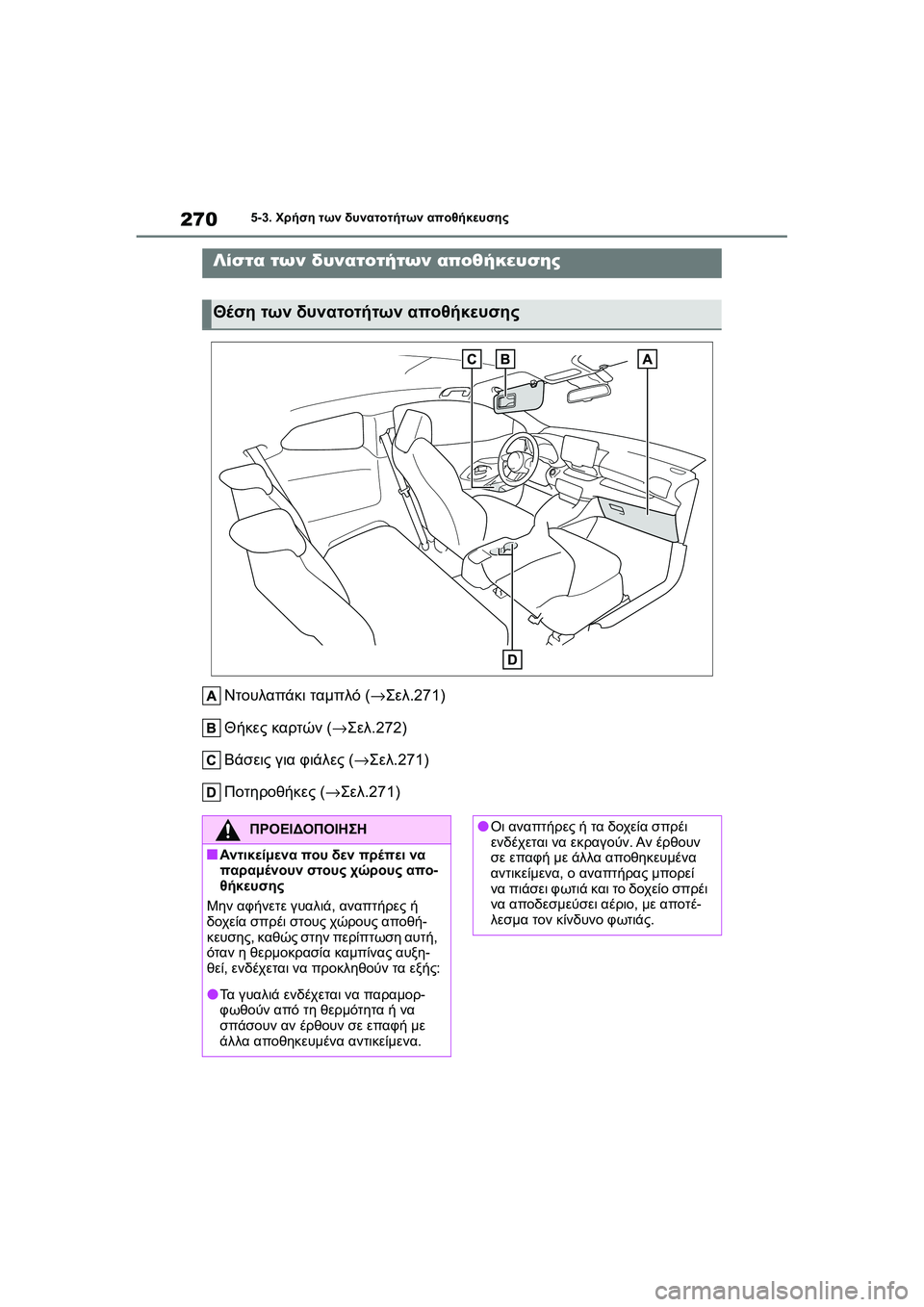 270 5-3. Χρήση των δυνατοτήτων αποθήκευσης

Λίστα των δυνατοτήτων αποθήκευσης

Θέση των δυνατοτήτων αποθήκευσης

C B A

D

A Ντουλαπάκι ταμπλό (→Σελ.271)

B Θήκες καρτών (→Σελ.272)

C Βάσεις για φιάλες (→Σελ.271)

D Ποτηροθήκες (→Σελ.271)

ΠΡΟΕΙΔΟΠΟΙΗΣΗ

■Αντικείμενα που δεν πρέπει να παραμένουν στους χώρους αποθήκευσης

Μην αφήνετε γυαλιά, αναπτήρες ή δοχεία σπρέι στους χώρους αποθήκευσης, καθώς στην περίπτωση αυτή, όταν η θερμοκρασία καμπίνας αυξηθεί, ενδέχεται να προκληθούν τα εξής:

●Τα γυαλιά ενδέχεται να παραμορφωθούν από τη θερμότητα ή να σπάσουν αν έρθουν σε επαφή με άλλα αποθηκευμένα αντικείμενα.

●Οι αναπτήρες ή τα δοχεία σπρέι ενδέχεται να εκραγούν. Αν έρθουν σε επαφή με άλλα αποθηκευμένα αντικείμενα, ο αναπτήρας μπορεί να πιάσει φωτιά και το δοχείο σπρέι να αποδεσμεύσει αέριο, με αποτέλεσμα τον κίνδυνο φωτιάς.

carmanualsonline.info