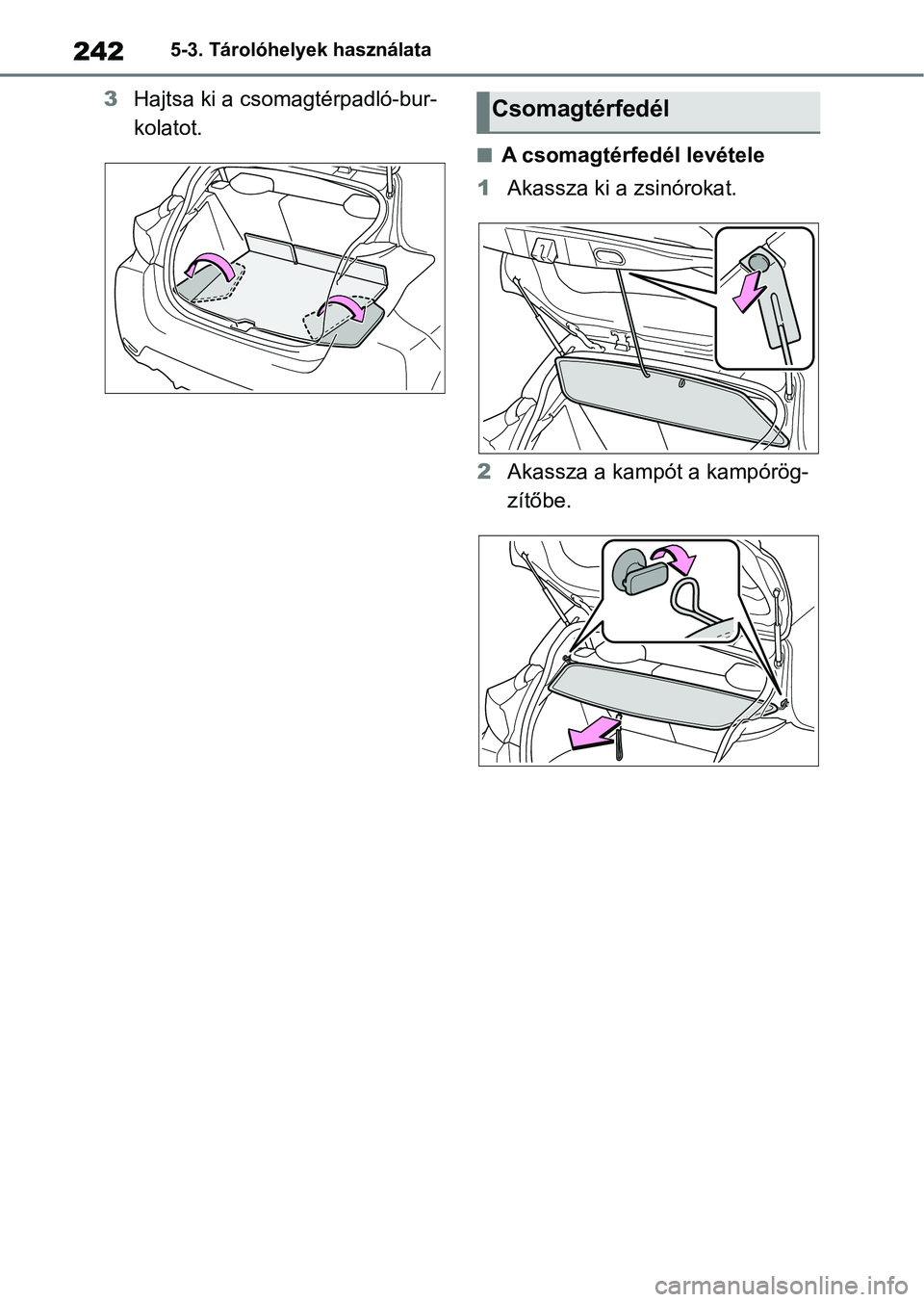 242 5-3. Tárolóhelyek használata

3 Hajtsa ki a csomagtérpadló-burkolatot.

Csomagtérfedél

■ A csomagtérfedél levétele

1 Akassza ki a zsinórokat.

2 Akassza a kampót a kampórögzítőbe.

carmanualsonline.info