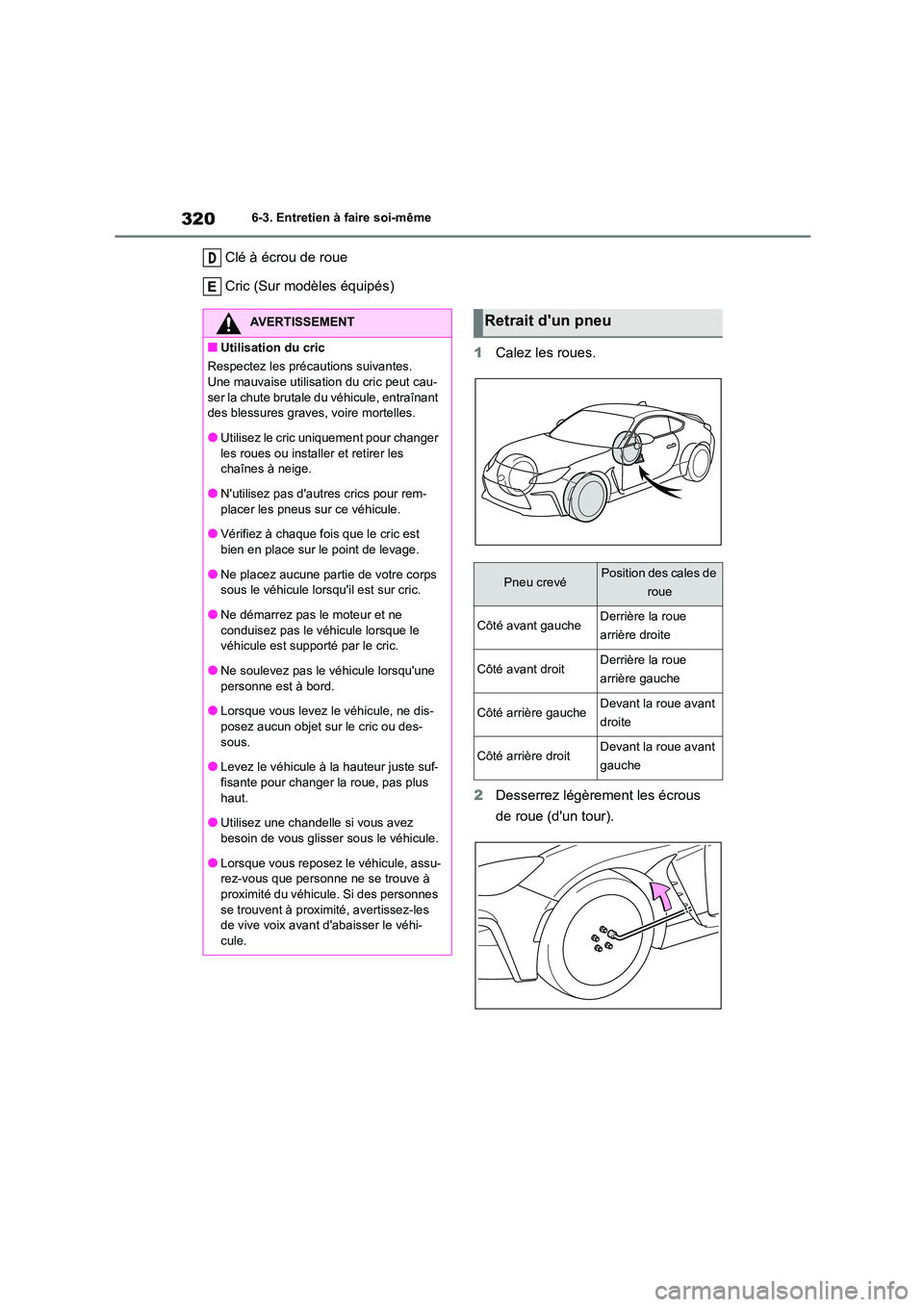 320 6-3. Entretien à faire soi-même

D Clé à écrou de roue

E Cric (Sur modèles équipés)

AVERTISSEMENT

■ Utilisation du cric

Respectez les précautions suivantes. Une mauvaise utilisation du cric peut causer la chute brutale du véhicule, entraînant des blessures graves, voire mortelles.

● Utilisez le cric uniquement pour changer les roues ou installer et retirer les chaînes à neige.

● N'utilisez pas d'autres crics pour remplacer les pneus sur ce véhicule.

● Vérifiez à chaque fois que le cric est bien en place sur le point de levage.

● Ne placez aucune partie de votre corps sous le véhicule lorsqu'il est sur cric.

● Ne démarrez pas le moteur et ne conduisez pas le véhicule lorsque le véhicule est supporté par le cric.

● Ne soulevez pas le véhicule lorsqu'une personne est à bord.

● Lorsque vous levez le véhicule, ne disposez aucun objet sur le cric ou dessous.

● Levez le véhicule à la hauteur juste suffisante pour changer la roue, pas plus haut.

● Utilisez une chandelle si vous avez besoin de vous glisser sous le véhicule.

● Lorsque vous reposez le véhicule, assurez-vous que personne ne se trouve à proximité du véhicule. Si des personnes se trouvent à proximité, avertissez-les de vive voix avant d'abaisser le véhicule.

Retrait d'un pneu

1 Calez les roues.

| Pneu crevé | Position des cales de roue |
|---|---|
| Côté avant gauche | Derrière la roue arrière droite |
| Côté avant droit | Derrière la roue arrière gauche |
| Côté arrière gauche | Devant la roue avant droite |
| Côté arrière droit | Devant la roue avant gauche |

2 Desserrez légèrement les écrous de roue (d'un tour).

carmanualsonline.info