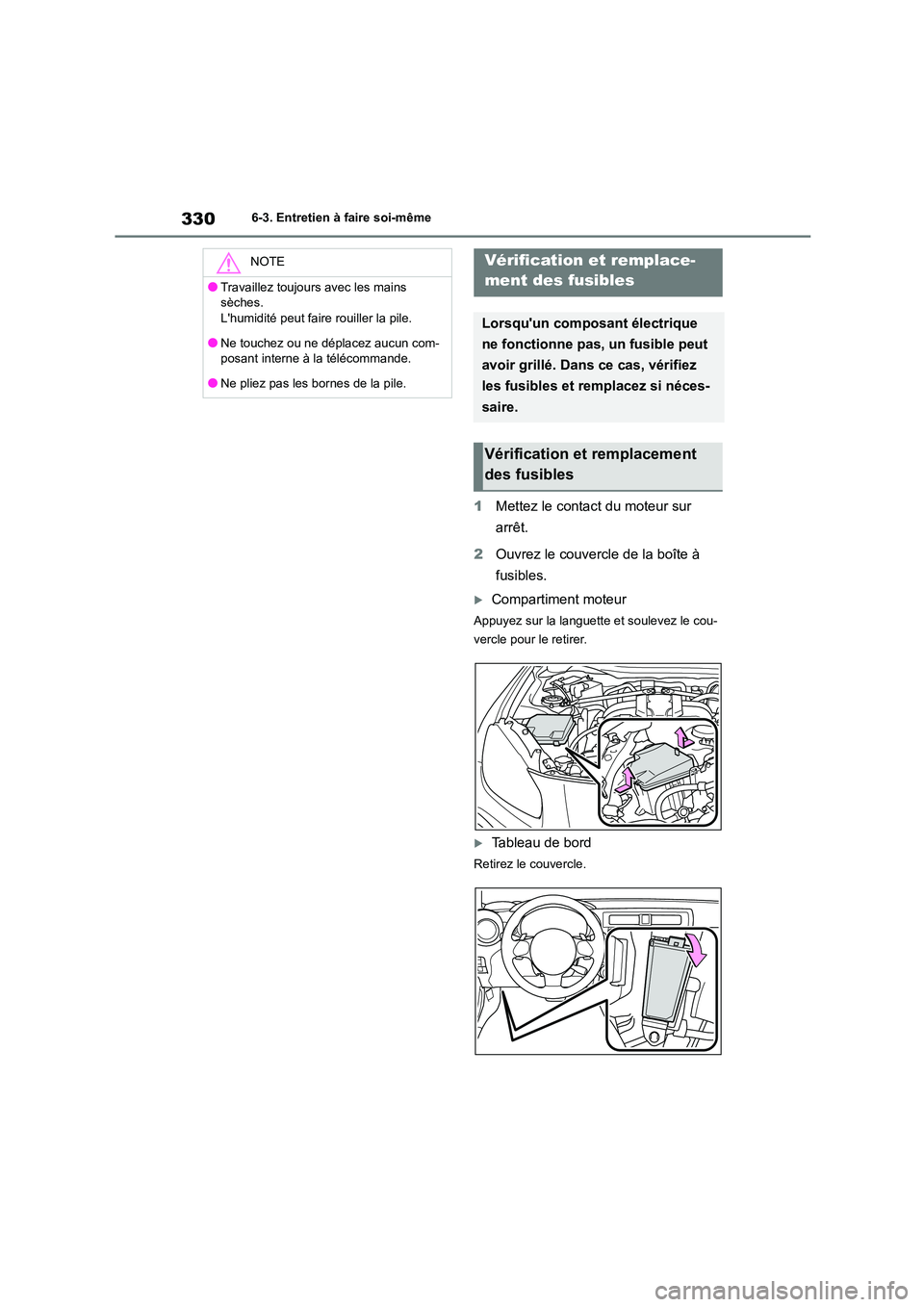 330 6-3. Entretien à faire soi-même

NOTE

● Travaillez toujours avec les mains sèches.
L'humidité peut faire rouiller la pile.

● Ne touchez ou ne déplacez aucun composant interne à la télécommande.

● Ne pliez pas les bornes de la pile.

Vérification et remplacement des fusibles

Lorsqu'un composant électrique ne fonctionne pas, un fusible peut avoir grillé. Dans ce cas, vérifiez les fusibles et remplacez si nécessaire.

Vérification et remplacement des fusibles

1 Mettez le contact du moteur sur arrêt.

2 Ouvrez le couvercle de la boîte à fusibles.

▶ Compartiment moteur

Appuyez sur la languette et soulevez le couvercle pour le retirer.

▶ Tableau de bord

Retirez le couvercle.

carmanualsonline.info