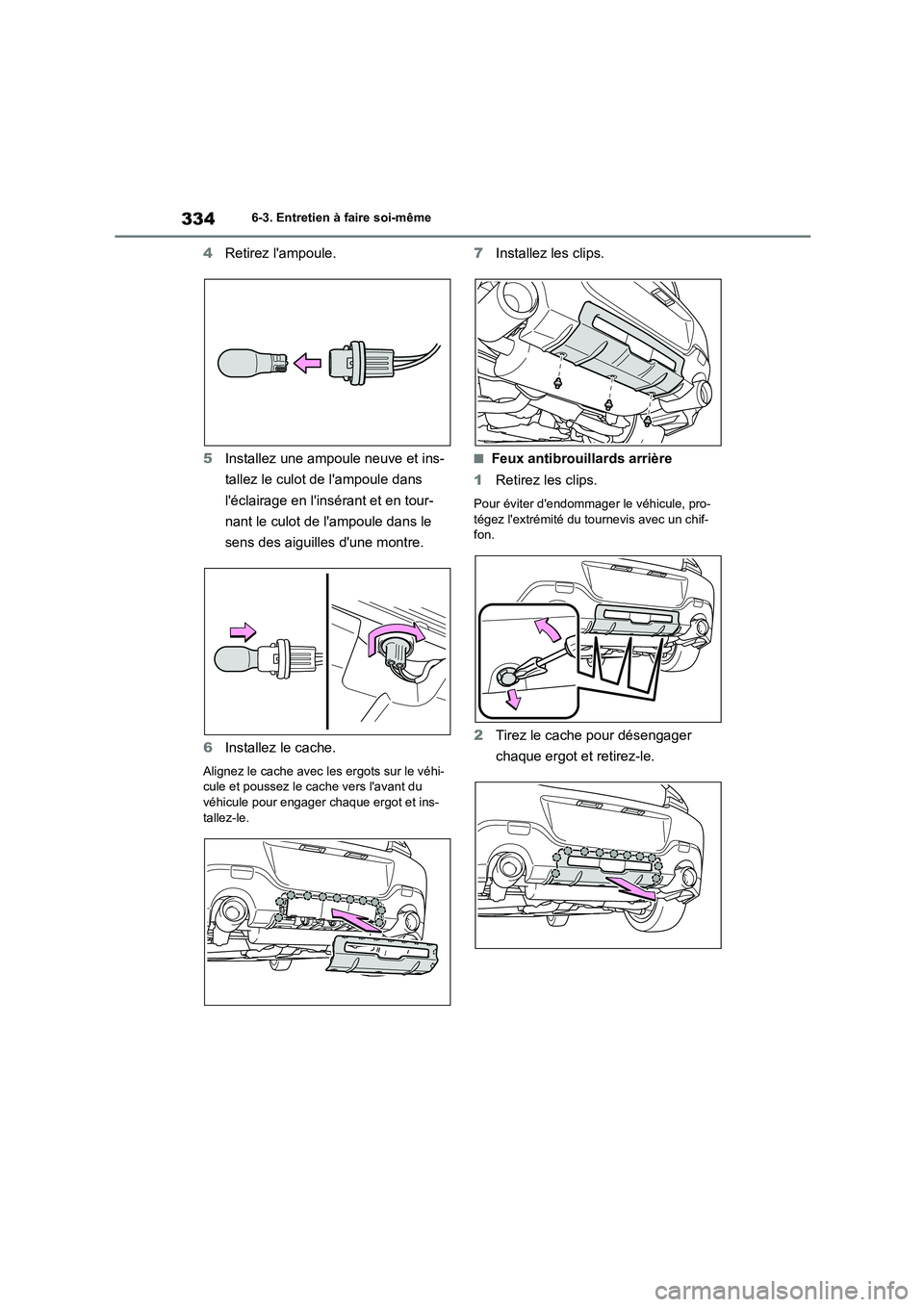 334 6-3. Entretien à faire soi-même

4 Retirez l'ampoule.

5 Installez une ampoule neuve et installez le culot de l'ampoule dans l'éclairage en l'insérant et en tournant le culot de l'ampoule dans le sens des aiguilles d'une montre.

6 Installez le cache.

Alignez le cache avec les ergots sur le véhicule et poussez le cache vers l'avant du véhicule pour engager chaque ergot et installez-le.

7 Installez les clips.

■ Feux antibrouillards arrière

1 Retirez les clips.

Pour éviter d'endommager le véhicule, protégez l'extrémité du tournevis avec un chiffon.

2 Tirez le cache pour désengager chaque ergot et retirez-le.

carmanualsonline.info