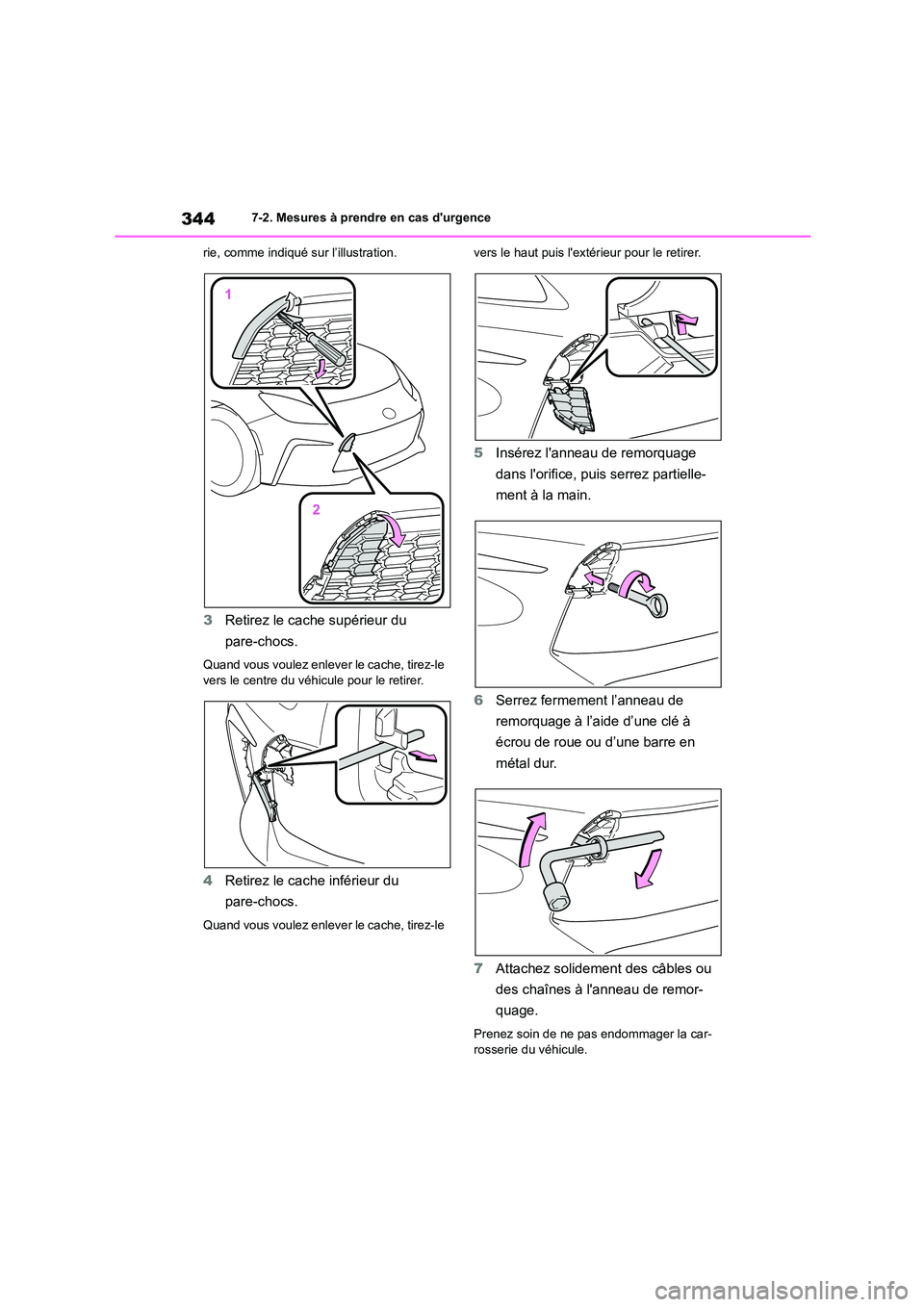 344 7-2. Mesures à prendre en cas d'urgence

rie, comme indiqué sur l'illustration.

1

2

3 Retirez le cache supérieur du pare-chocs.

Quand vous voulez enlever le cache, tirez-le vers le centre du véhicule pour le retirer.

4 Retirez le cache inférieur du pare-chocs.

Quand vous voulez enlever le cache, tirez-le vers le haut puis l'extérieur pour le retirer.

5 Insérez l'anneau de remorquage dans l'orifice, puis serrez partiellement à la main.

6 Serrez fermement l'anneau de remorquage à l'aide d'une clé à écrou de roue ou d'une barre en métal dur.

7 Attachez solidement des câbles ou des chaînes à l'anneau de remorquage.

Prenez soin de ne pas endommager la carrosserie du véhicule.

carmanualsonline.info