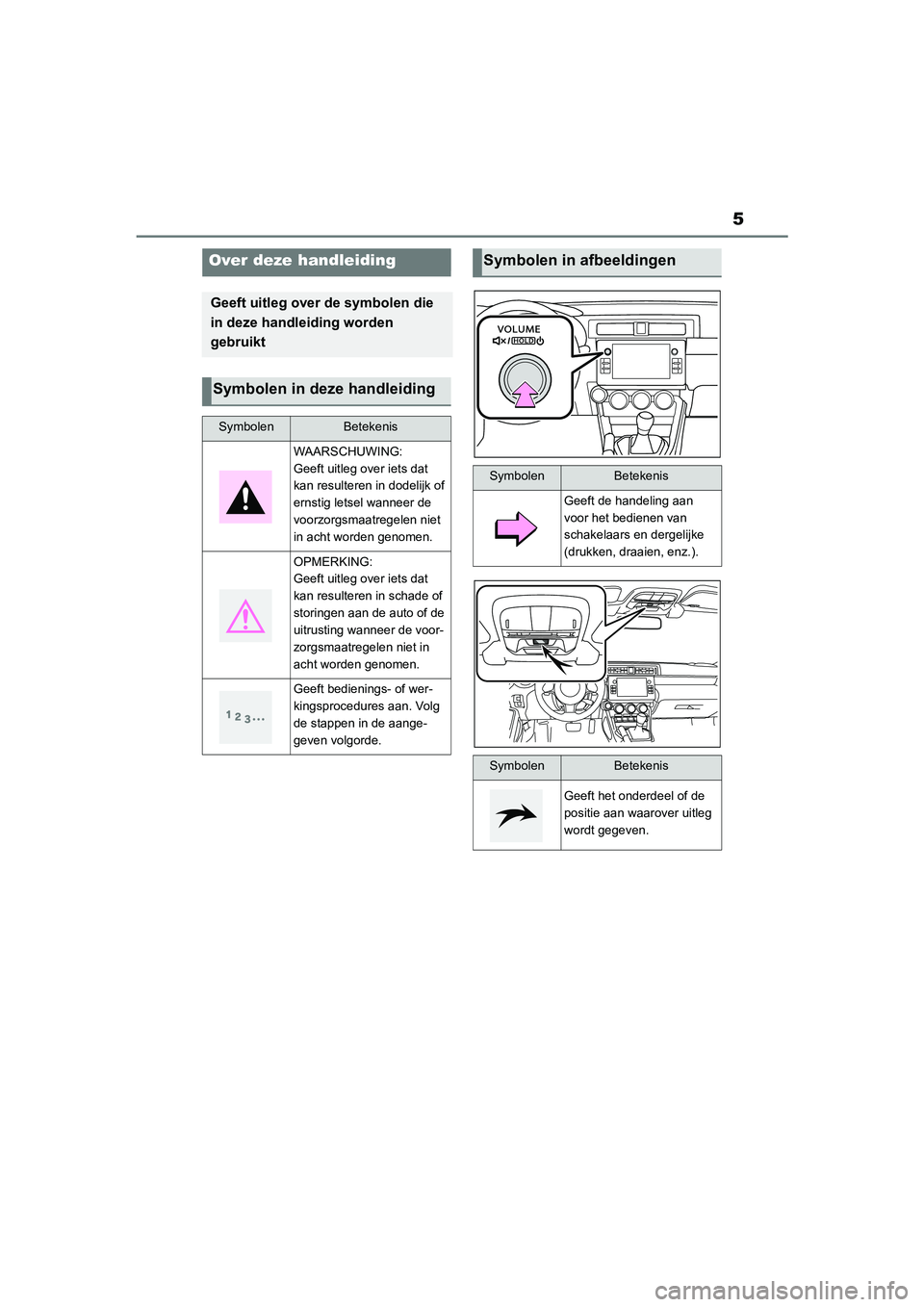 5

Over deze handleiding

Geeft uitleg over de symbolen die in deze handleiding worden gebruikt

Symbolen in deze handleiding

| Symbolen | Betekenis |
|---|---|
| | WAARSCHUWING: Geeft uitleg over iets dat kan resulteren in dodelijk of ernstig letsel wanneer de voorzorgsmaatregelen niet in acht worden genomen. |
| | OPMERKING: Geeft uitleg over iets dat kan resulteren in schade of storingen aan de auto of de uitrusting wanneer de voorzorgsmaatregelen niet in acht worden genomen. |
| 1 2 3... | Geeft bedienings- of werkingsprocedures aan. Volg de stappen in de aangegeven volgorde. |

Symbolen in afbeeldingen

VOLUME
HOLD

| Symbolen | Betekenis |
|---|---|
| | Geeft de handeling aan voor het bedienen van schakelaars en dergelijke (drukken, draaien, enz.). |

| Symbolen | Betekenis |
|---|---|
| | Geeft het onderdeel of de positie aan waarover uitleg wordt gegeven. |

carmanualsonline.info