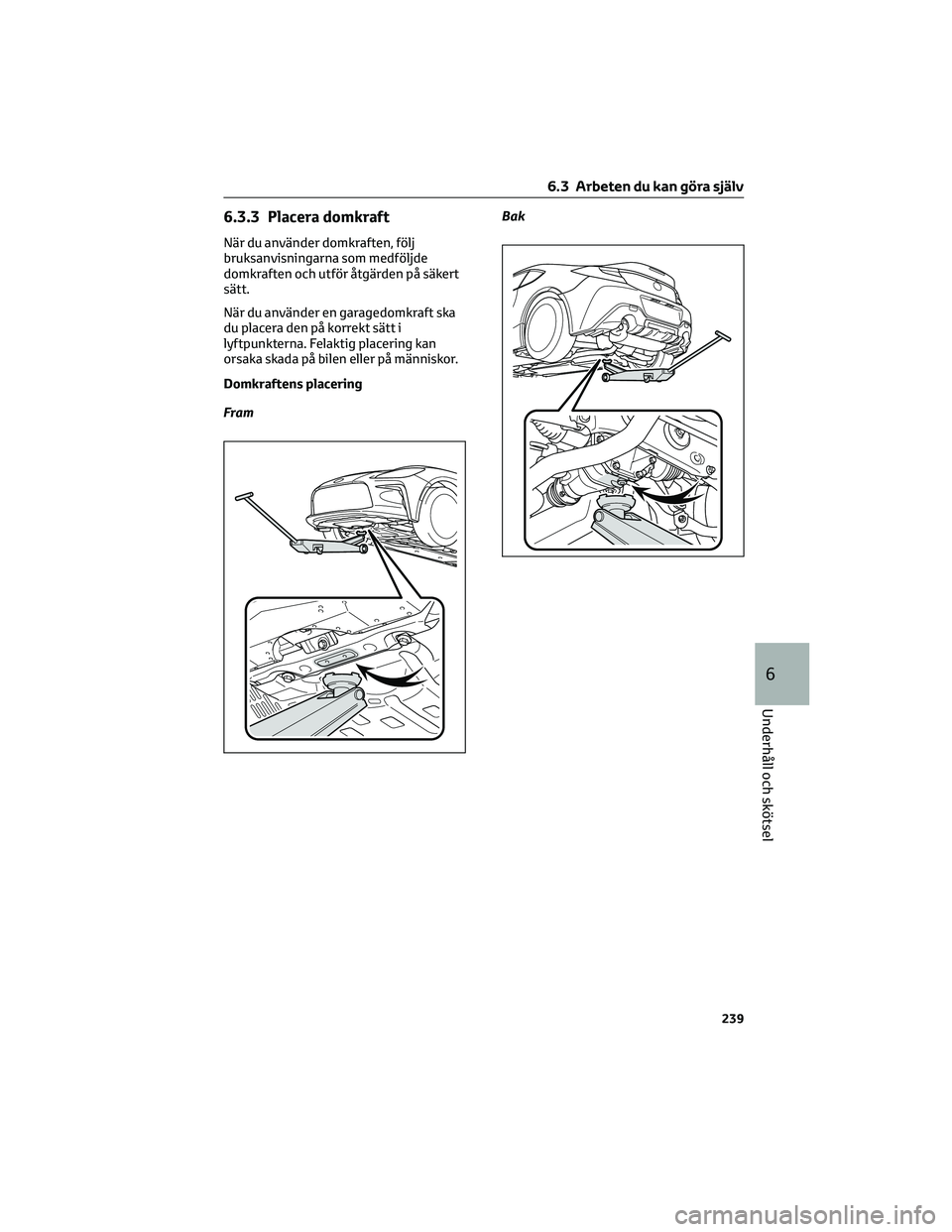 6.3 Arbeten du kan göra själv

6.3.3 Placera domkraft

När du använder domkraften, följ bruksanvisningarna som medföljde domkraften och utför åtgärden på säkert sätt.

När du använder en garagedomkraft ska du placera den på korrekt sätt i lyftpunkterna. Felaktig placering kan orsaka skada på bilen eller på människor.

Domkraftens placering

Fram

Bak

6

Underhåll och skötsel

239

carmanualsonline.info