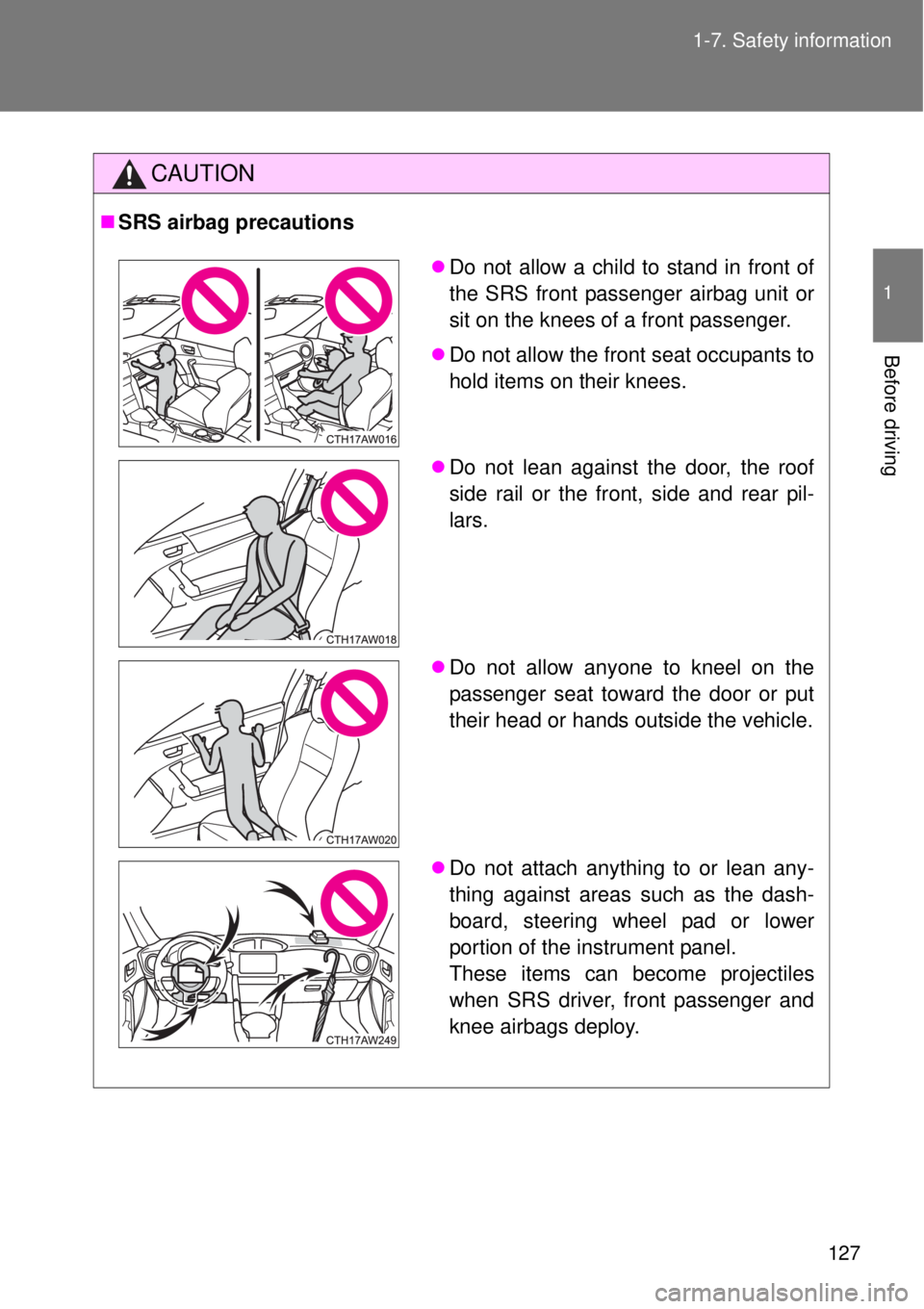 1-7. Safety information

1

Before driving

CAUTION

■ SRS airbag precautions

CTH17AW016

● Do not allow a child to stand in front of the SRS front passenger airbag unit or sit on the knees of a front passenger.

● Do not allow the front seat occupants to hold items on their knees.

CTH17AW018

● Do not lean against the door, the roof side rail or the front, side and rear pillars.

CTH17AW020

● Do not allow anyone to kneel on the passenger seat toward the door or put their head or hands outside the vehicle.

CTH17AW249

● Do not attach anything to or lean anything against areas such as the dashboard, steering wheel pad or lower portion of the instrument panel.
These items can become projectiles when SRS driver, front passenger and knee airbags deploy.

127

carmanualsonline.info