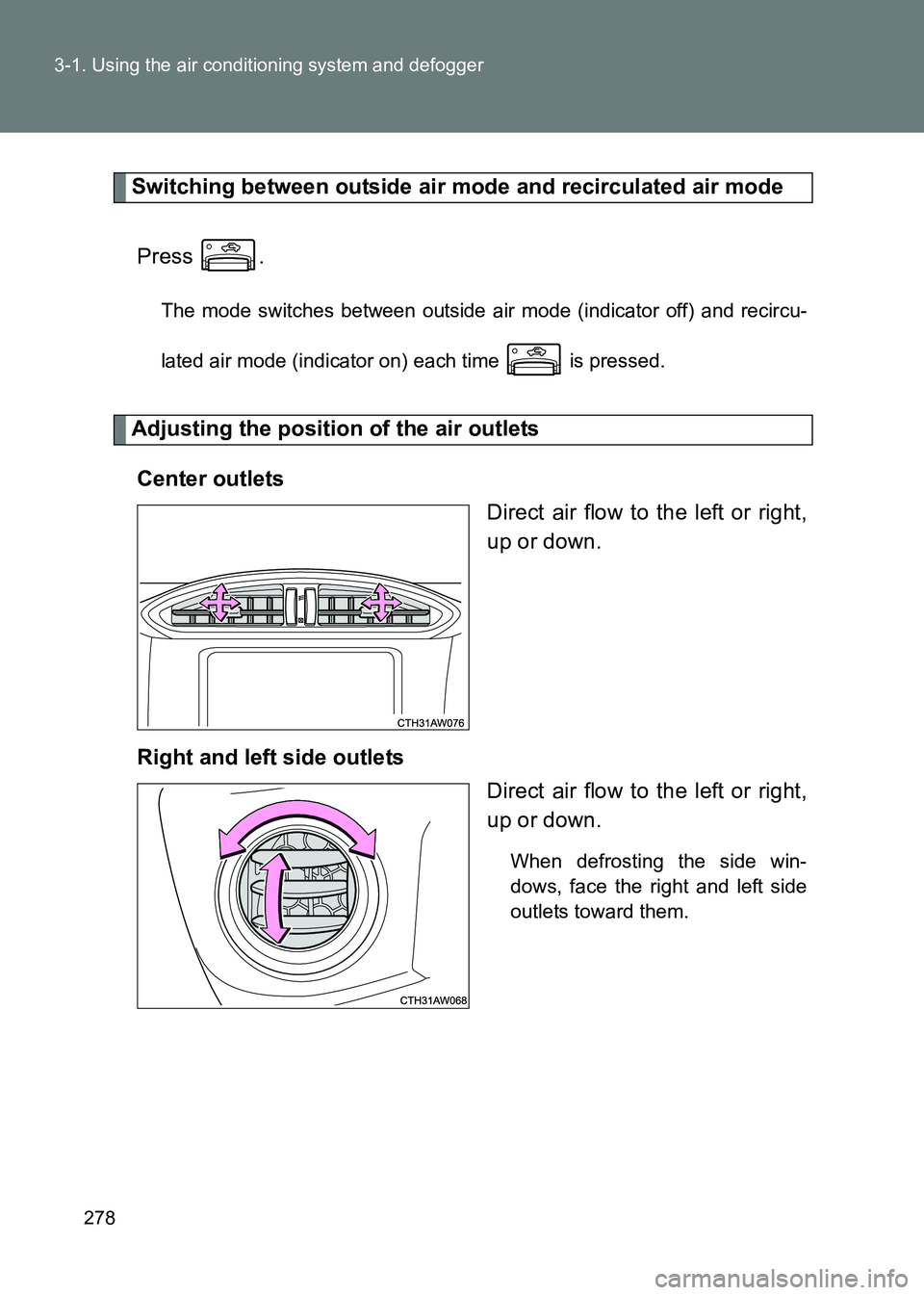 3-1. Using the air conditioning system and defogger

Switching between outside air mode and recirculated air mode

Press .

The mode switches between outside air mode (indicator off) and recirculated air mode (indicator on) each time is pressed.

Adjusting the position of the air outlets

Center outlets

Direct air flow to the left or right, up or down.

CTH31AW076

Right and left side outlets

Direct air flow to the left or right, up or down.

When defrosting the side windows, face the right and left side outlets toward them.

CTH31AW068

278

carmanualsonline.info