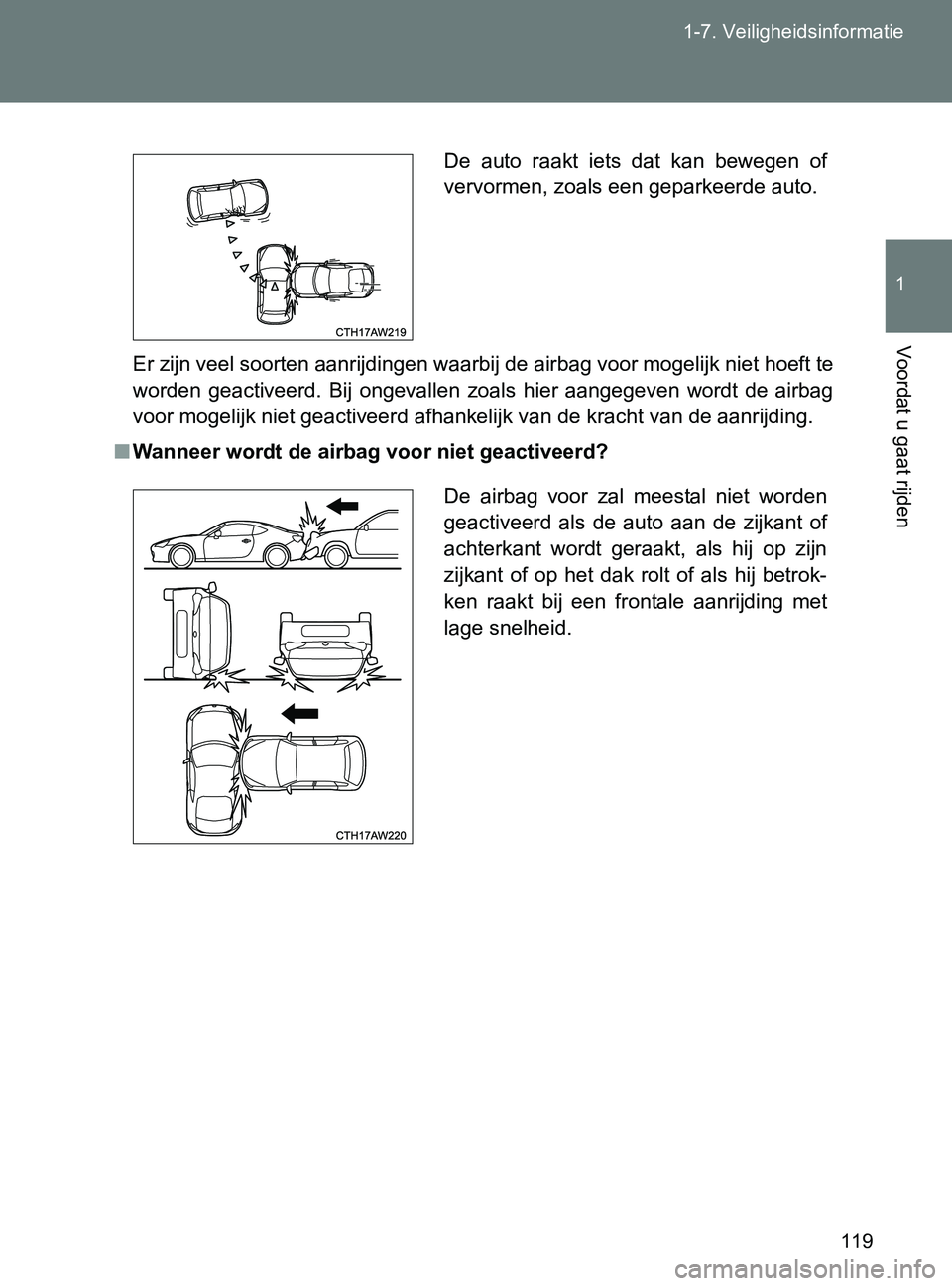 1-7. Veiligheidsinformatie

1

Voordat u gaat rijden

CTH17AW219

De auto raakt iets dat kan bewegen of vervormen, zoals een geparkeerde auto.

Er zijn veel soorten aanrijdingen waarbij de airbag voor mogelijk niet hoeft te worden geactiveerd. Bij ongevallen zoals hier aangegeven wordt de airbag voor mogelijk niet geactiveerd afhankelijk van de kracht van de aanrijding.

■ Wanneer wordt de airbag voor niet geactiveerd?

CTH17AW220

De airbag voor zal meestal niet worden geactiveerd als de auto aan de zijkant of achterkant wordt geraakt, als hij op zijn zijkant of op het dak rolt of als hij betrokken raakt bij een frontale aanrijding met lage snelheid.

119

carmanualsonline.info