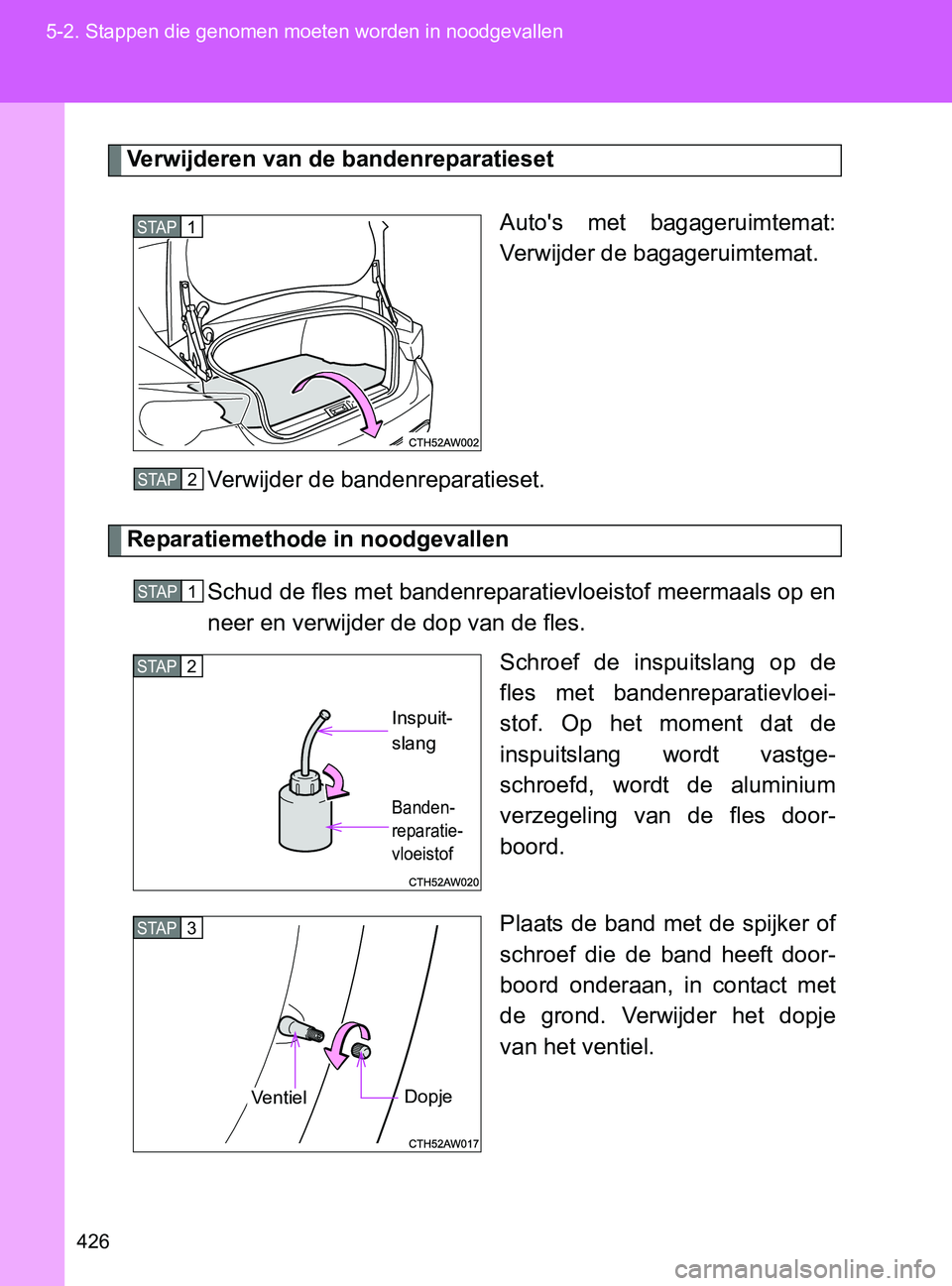 5-2. Stappen die genomen moeten worden in noodgevallen

Verwijderen van de bandenreparatieset

STAP 1

CTH52AW002

Auto's met bagageruimtemat: Verwijder de bagageruimtemat.

STAP 2 Verwijder de bandenreparatieset.

Reparatiemethode in noodgevallen

STAP 1 Schud de fles met bandenreparatievloeistof meermaals op en neer en verwijder de dop van de fles.

STAP 2

Inspuitslang

Bandenreparatievloeistof

CTH52AW020

Schroef de inspuitslang op de fles met bandenreparatievloeistof. Op het moment dat de inspuitslang wordt vastgeschroefd, wordt de aluminium verzegeling van de fles doorboord.

STAP 3

Ventiel

Dopje

CTH52AW017

Plaats de band met de spijker of schroef die de band heeft doorboord onderaan, in contact met de grond. Verwijder het dopje van het ventiel.

426

carmanualsonline.info