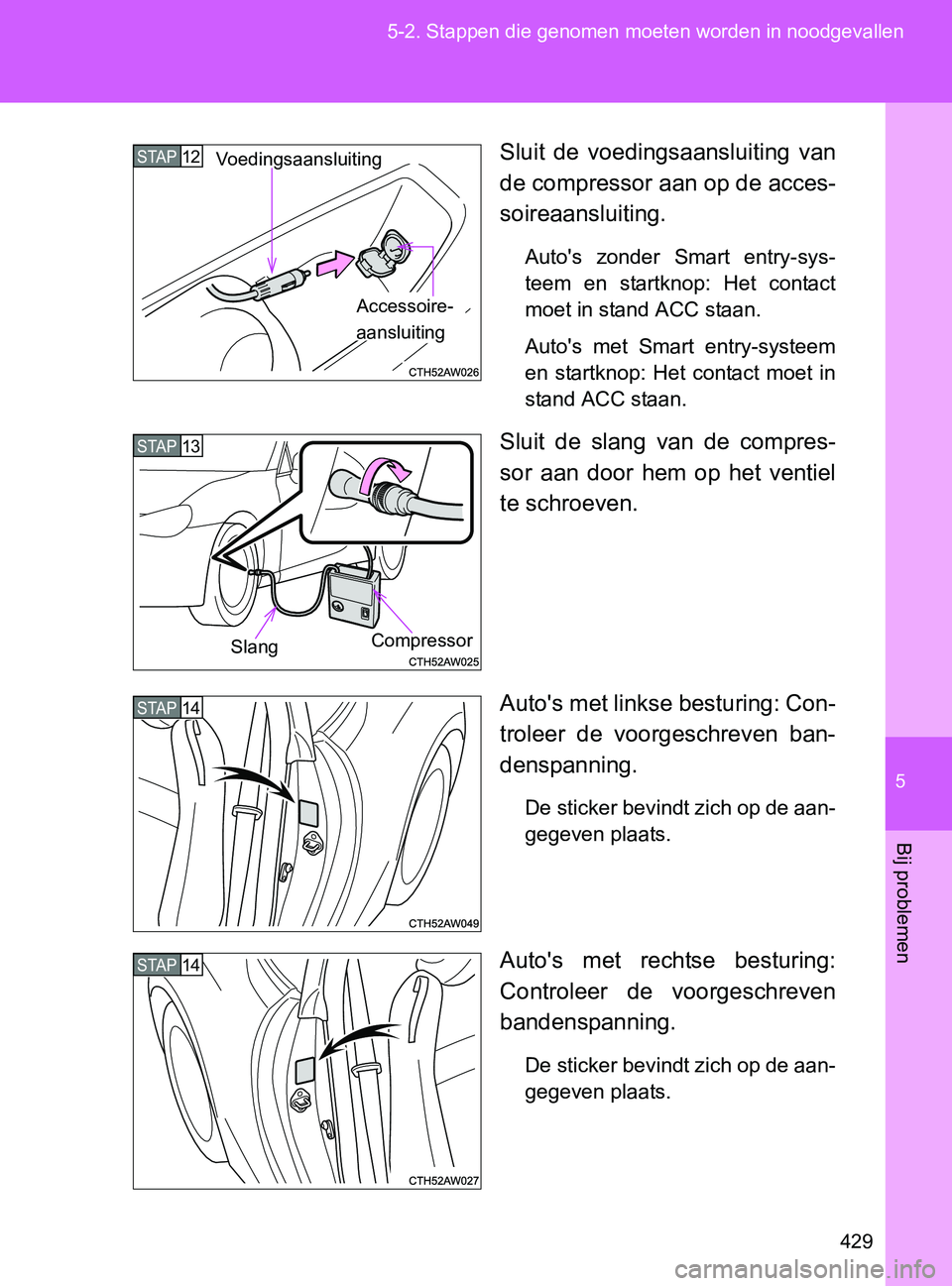 5-2. Stappen die genomen moeten worden in noodgevallen

STAP 12
Voedingsaansluiting
Accessoire-aansluiting
CTH52AW026

Sluit de voedingsaansluiting van de compressor aan op de accessoireaansluiting.

Auto's zonder Smart entry-systeem en startknop: Het contact moet in stand ACC staan.

Auto's met Smart entry-systeem en startknop: Het contact moet in stand ACC staan.

STAP 13
Slang
Compressor
CTH52AW025

Sluit de slang van de compressor aan door hem op het ventiel te schroeven.

STAP 14
CTH52AW049

Auto's met linkse besturing: Controleer de voorgeschreven bandenspanning.

De sticker bevindt zich op de aangegeven plaats.

STAP 14
CTH52AW027

Auto's met rechtse besturing: Controleer de voorgeschreven bandenspanning.

De sticker bevindt zich op de aangegeven plaats.

5
Bij problemen

429

carmanualsonline.info