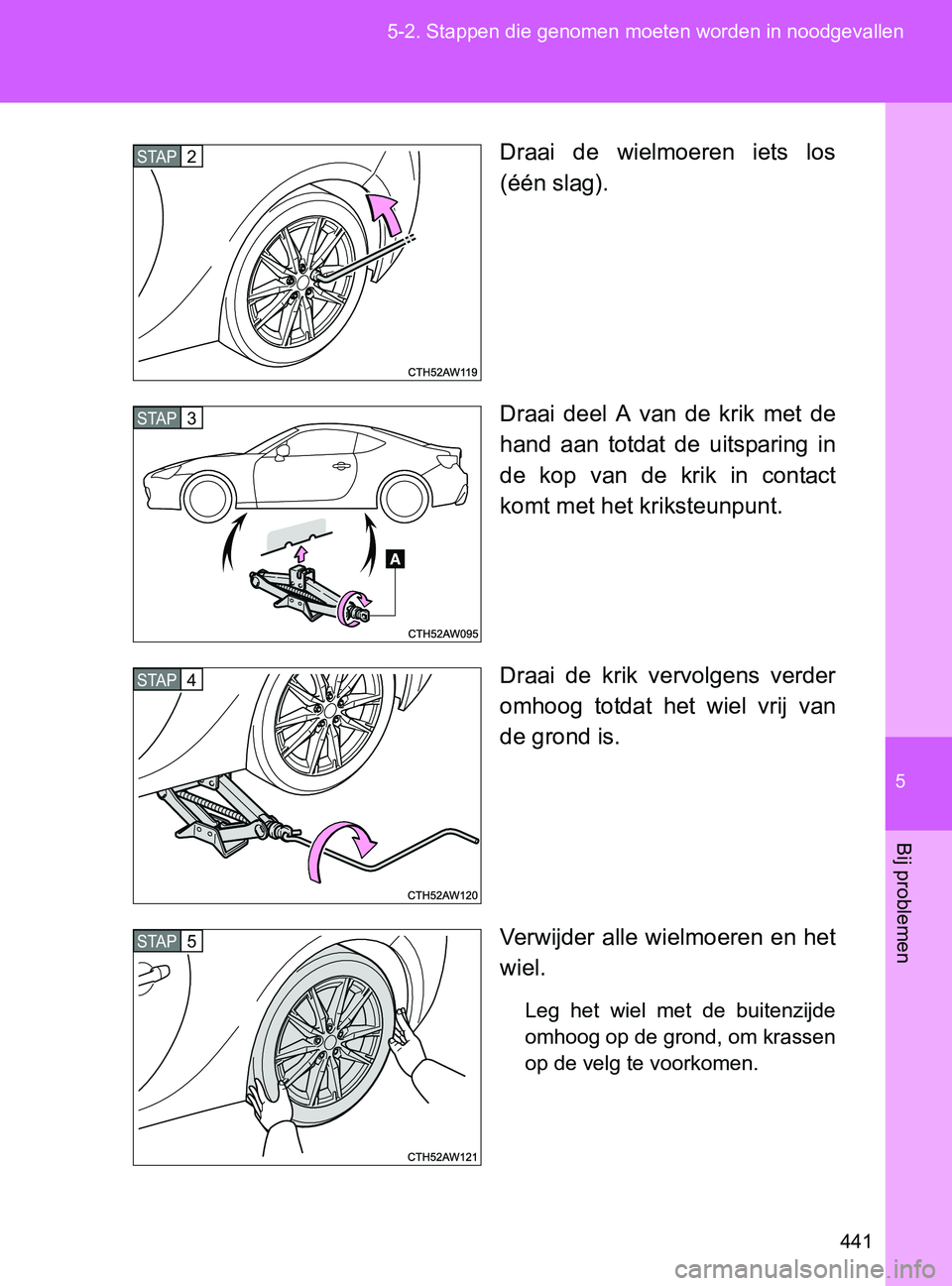 5-2. Stappen die genomen moeten worden in noodgevallen

STAP 2

CTH52AW119

Draai de wielmoeren iets los (één slag).

STAP 3

A

CTH52AW095

Draai deel A van de krik met de hand aan totdat de uitsparing in de kop van de krik in contact komt met het kriksteunpunt.

STAP 4

CTH52AW120

Draai de krik vervolgens verder omhoog totdat het wiel vrij van de grond is.

STAP 5

CTH52AW121

Verwijder alle wielmoeren en het wiel.

Leg het wiel met de buitenzijde omhoog op de grond, om krassen op de velg te voorkomen.

5

Bij problemen

441

carmanualsonline.info