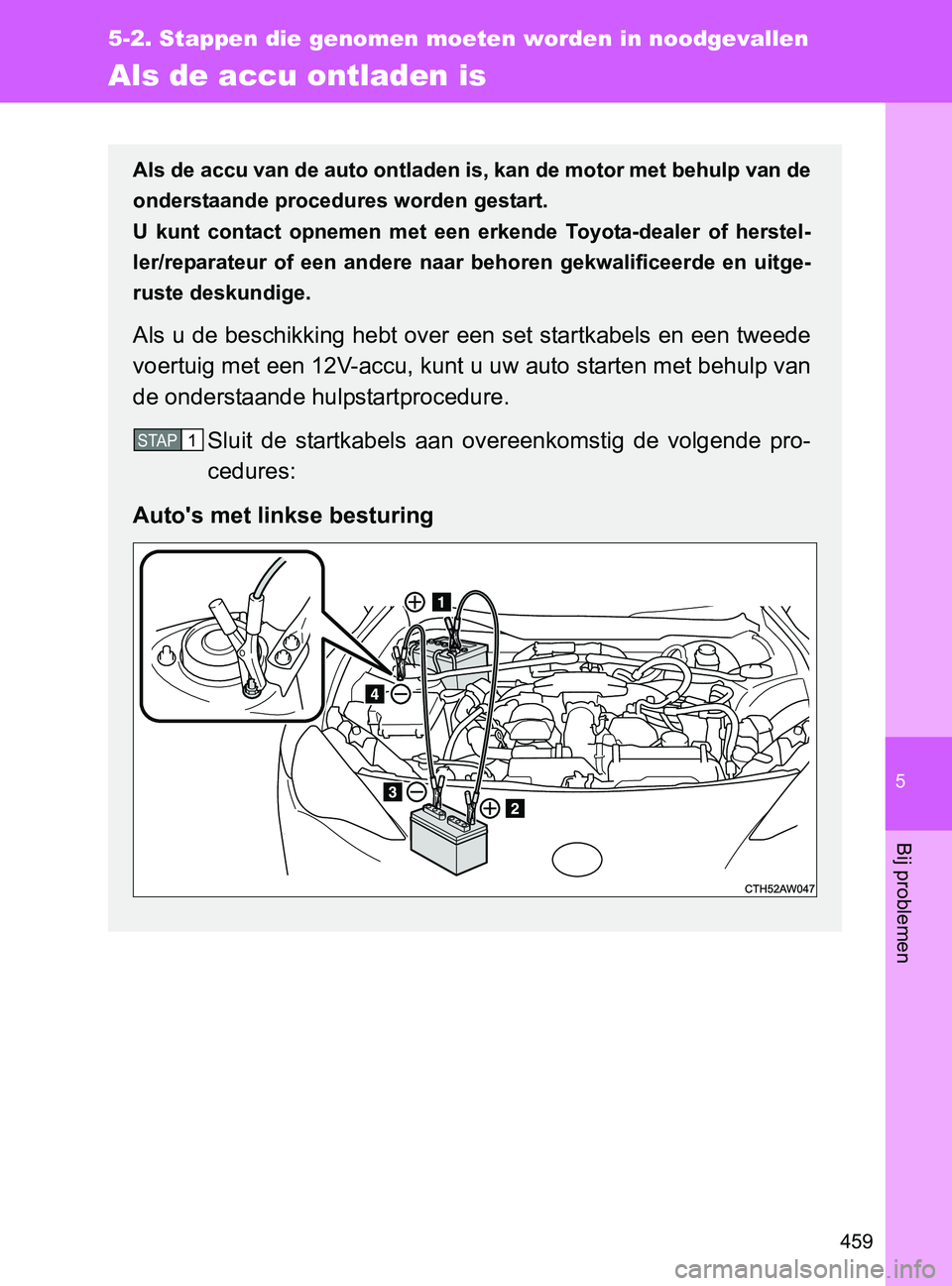 5-2. Stappen die genomen moeten worden in noodgevallen

Als de accu ontladen is

Als de accu van de auto ontladen is, kan de motor met behulp van de onderstaande procedures worden gestart.
U kunt contact opnemen met een erkende Toyota-dealer of hersteller/reparateur of een andere naar behoren gekwalificeerde en uitgeruste deskundige.

Als u de beschikking hebt over een set startkabels en een tweede voertuig met een 12V-accu, kunt u uw auto starten met behulp van de onderstaande hulpstartprocedure.

STAP 1 Sluit de startkabels aan overeenkomstig de volgende procedures:

Auto's met linkse besturing

1

4

3

2

CTH52AW047

5

Bij problemen

459

carmanualsonline.info