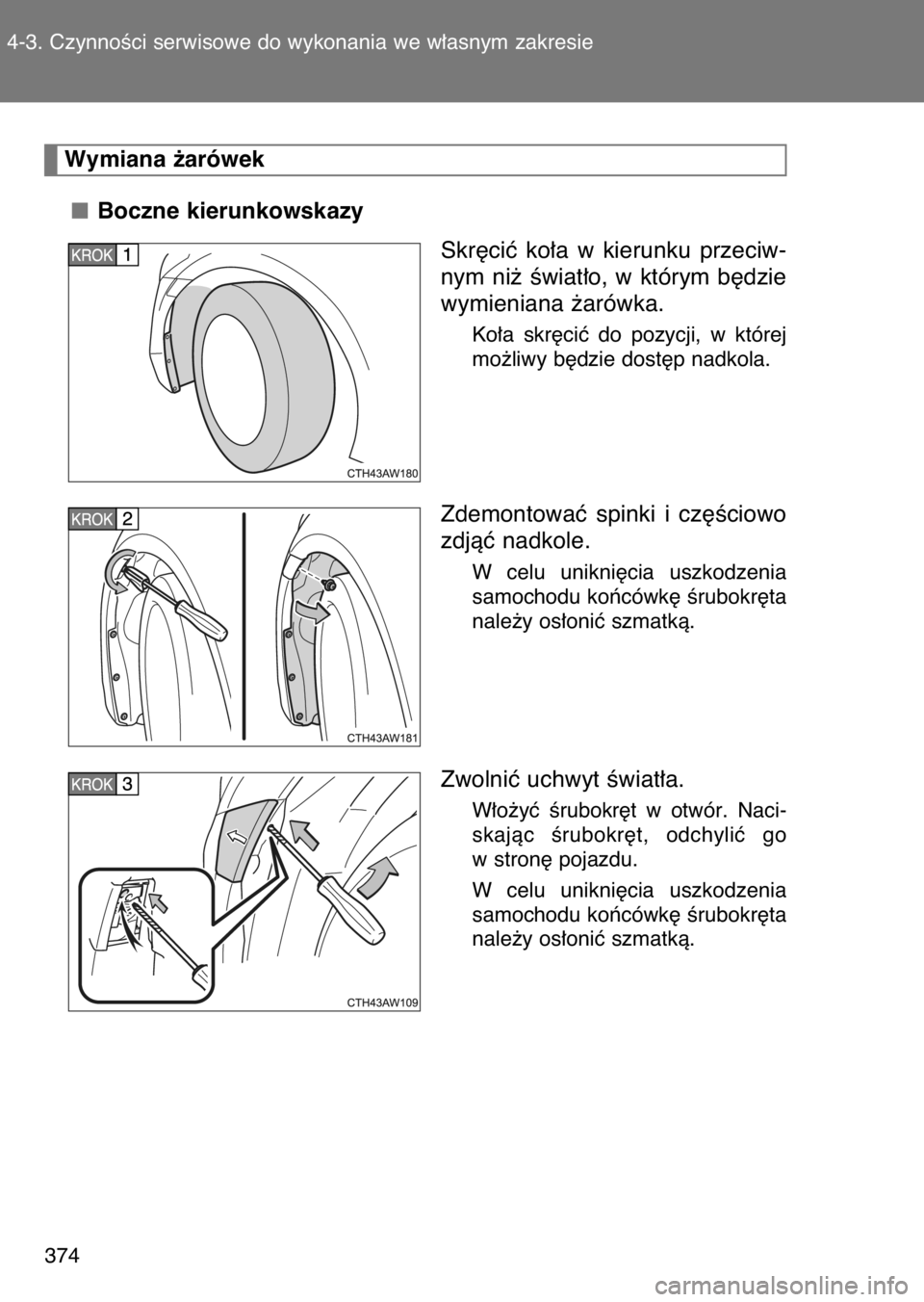 4-3. Czynności serwisowe do wykonania we własnym zakresie

Wymiana żarówek

■ Boczne kierunkowskazy

KROK 1

CTH43AW180

Skręcić koła w kierunku przeciwnym niż światło, w którym będzie wymieniana żarówka.

Koła skręcić do pozycji, w której możliwy będzie dostęp nadkola.

KROK 2

CTH43AW181

Zdemontować spinki i częściowo zdjąć nadkole.

W celu uniknięcia uszkodzenia samochodu końcówkę śrubokręta należy osłonić szmatką.

KROK 3

CTH43AW109

Zwolnić uchwyt światła.

Włożyć śrubokręt w otwór. Naciskając śrubokręt, odchylić go w stronę pojazdu.

W celu uniknięcia uszkodzenia samochodu końcówkę śrubokręta należy osłonić szmatką.

374

carmanualsonline.info