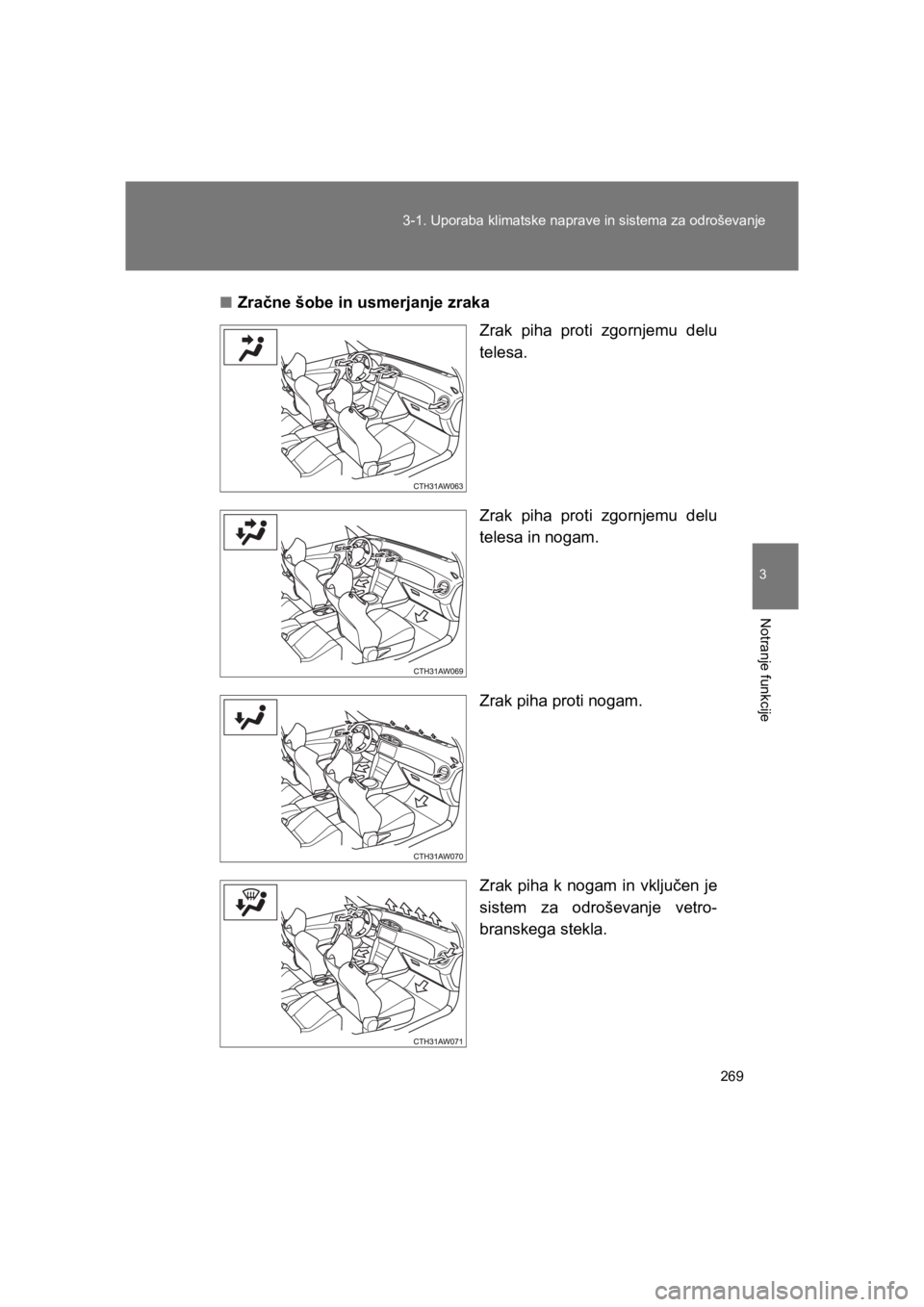 3-1. Uporaba klimatske naprave in sistema za odroševanje

3

Notranje funkcije

■ Zračne šobe in usmerjanje zraka

CTH31AW063

Zrak piha proti zgornjemu delu telesa.

CTH31AW069

Zrak piha proti zgornjemu delu telesa in nogam.

CTH31AW070

Zrak piha proti nogam.

CTH31AW071

Zrak piha k nogam in vključen je sistem za odroševanje vetrobranskega stekla.

269

carmanualsonline.info