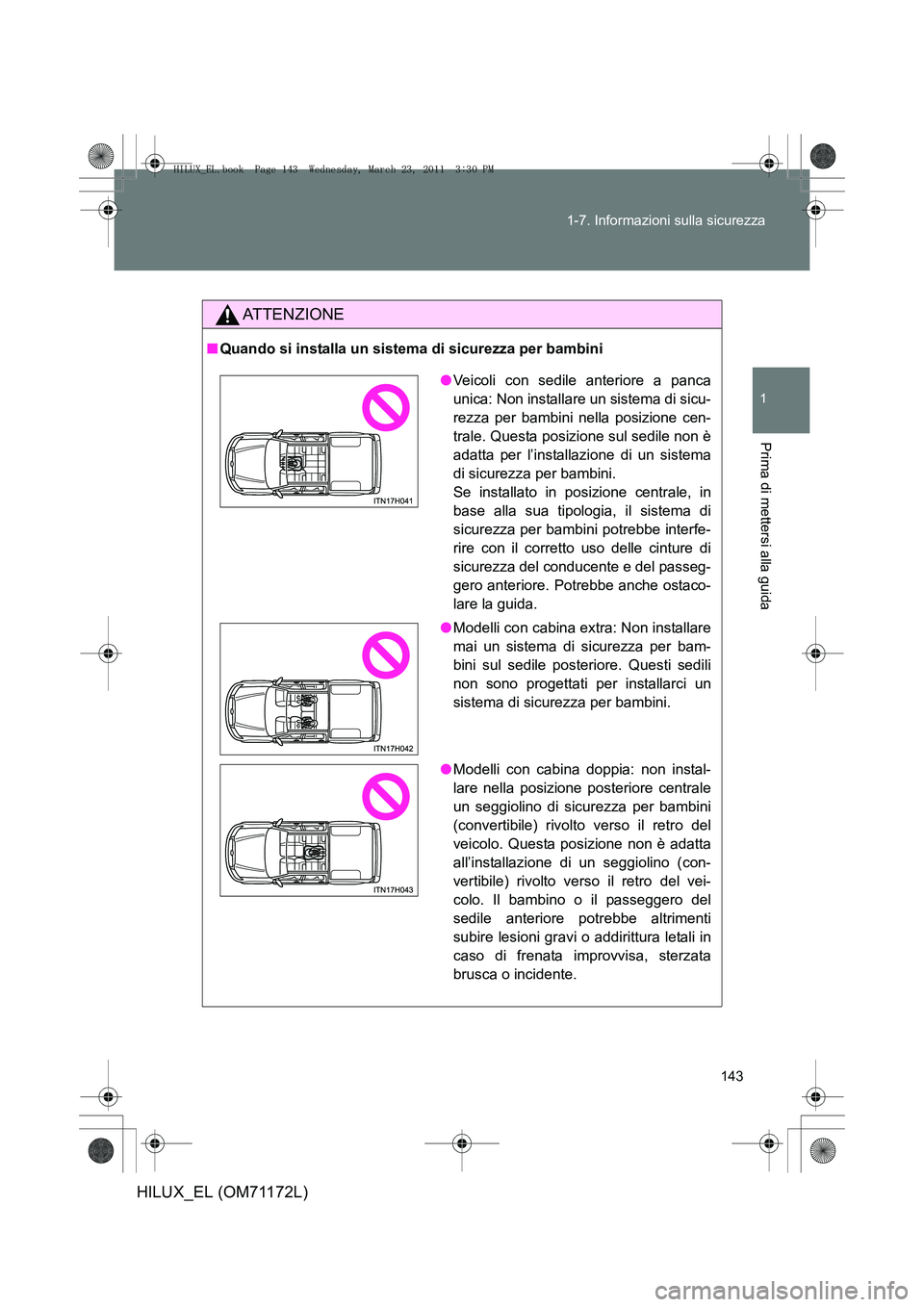 HILUX_EL.book Page 143 Wednesday, March 23, 2011 3:30 PM

1-7. Informazioni sulla sicurezza

1

Prima di mettersi alla guida

ATTENZIONE

■ Quando si installa un sistema di sicurezza per bambini

ITN17H041

● Veicoli con sedile anteriore a panca unica: Non installare un sistema di sicurezza per bambini nella posizione centrale. Questa posizione sul sedile non è adatta per l'installazione di un sistema di sicurezza per bambini.
Se installato in posizione centrale, in base alla sua tipologia, il sistema di sicurezza per bambini potrebbe interferire con il corretto uso delle cinture di sicurezza del conducente e del passeggero anteriore. Potrebbe anche ostacolare la guida.

ITN17H042

● Modelli con cabina extra: Non installare mai un sistema di sicurezza per bambini sul sedile posteriore. Questi sedili non sono progettati per installarci un sistema di sicurezza per bambini.

ITN17H043

● Modelli con cabina doppia: non installare nella posizione posteriore centrale un seggiolino di sicurezza per bambini (convertibile) rivolto verso il retro del veicolo. Questa posizione non è adatta all'installazione di un seggiolino (convertibile) rivolto verso il retro del veicolo. Il bambino o il passeggero del sedile anteriore potrebbe altrimenti subire lesioni gravi o addirittura letali in caso di frenata improvvisa, sterzata brusca o incidente.

143

HILUX_EL (OM71172L)

carmanualsonline.info