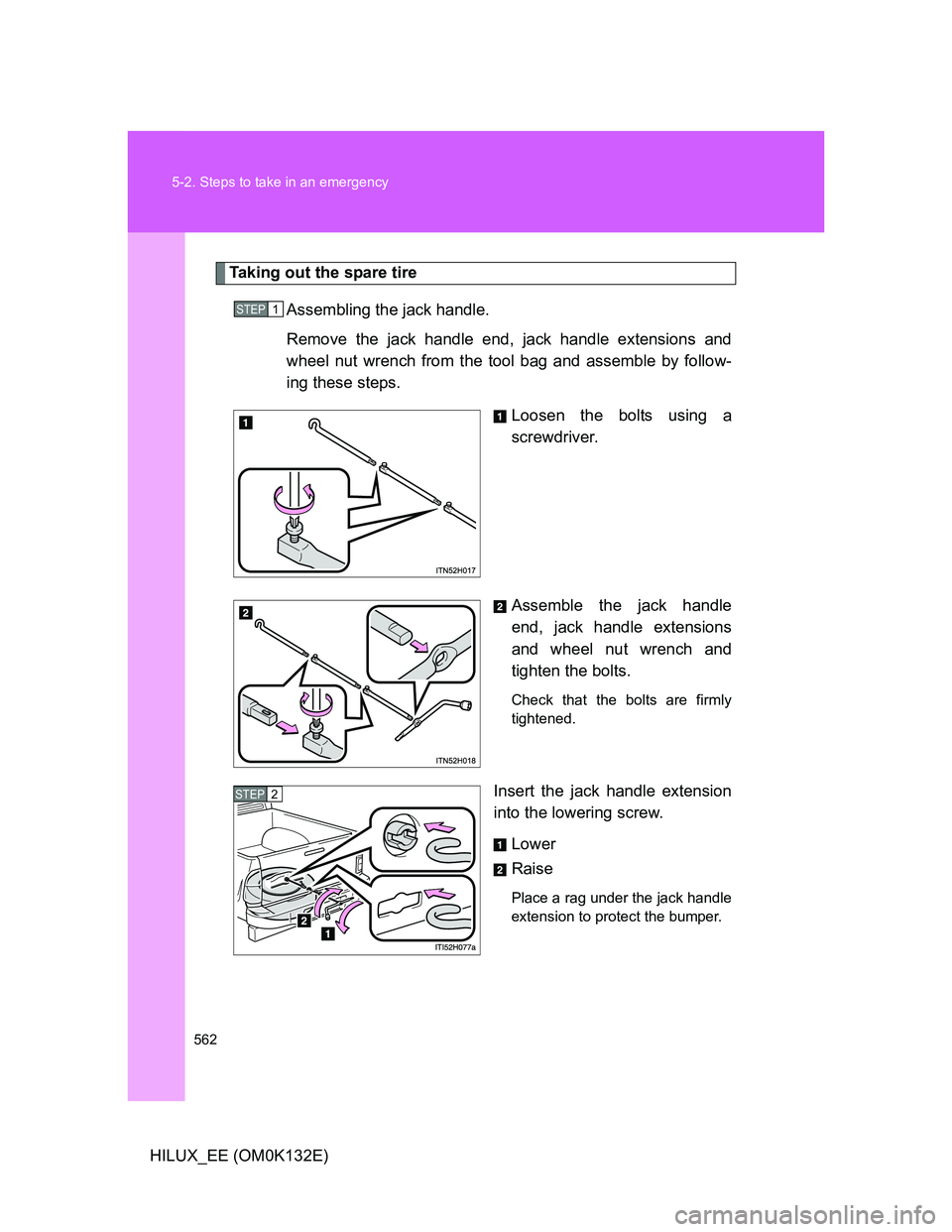 5-2. Steps to take in an emergency

Taking out the spare tire

STEP 1 Assembling the jack handle.

Remove the jack handle end, jack handle extensions and wheel nut wrench from the tool bag and assemble by following these steps.

1

ITN52H017

1 Loosen the bolts using a screwdriver.

2

ITN52H018

2 Assemble the jack handle end, jack handle extensions and wheel nut wrench and tighten the bolts.

Check that the bolts are firmly tightened.

STEP 2

2

1

ITI52H077a

Insert the jack handle extension into the lowering screw.

1 Lower

2 Raise

Place a rag under the jack handle extension to protect the bumper.

562

HILUX_EE (OM0K132E)

carmanualsonline.info