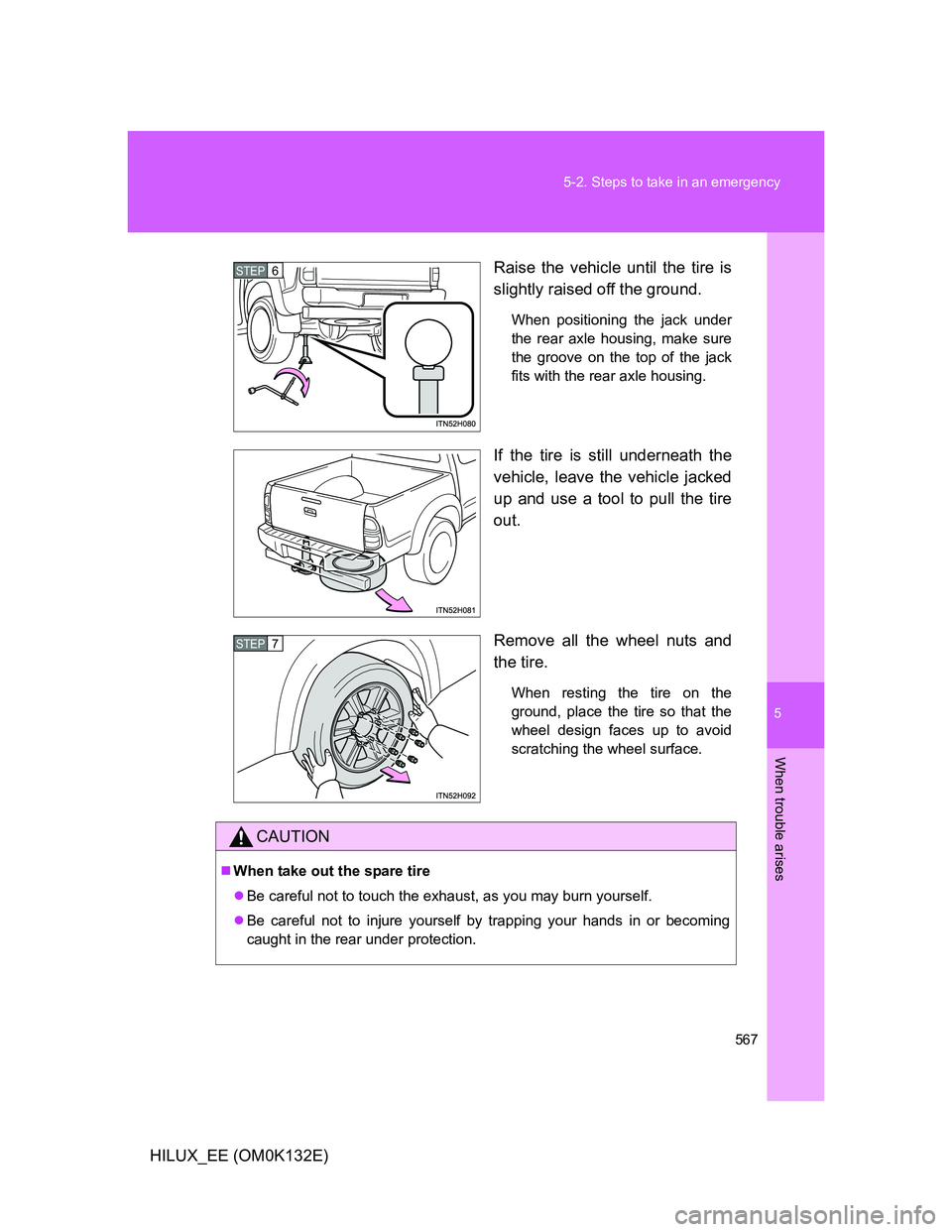 5-2. Steps to take in an emergency

STEP 6

ITN52H080

Raise the vehicle until the tire is slightly raised off the ground.

When positioning the jack under the rear axle housing, make sure the groove on the top of the jack fits with the rear axle housing.

ITN52H081

If the tire is still underneath the vehicle, leave the vehicle jacked up and use a tool to pull the tire out.

STEP 7

ITN52H092

Remove all the wheel nuts and the tire.

When resting the tire on the ground, place the tire so that the wheel design faces up to avoid scratching the wheel surface.

CAUTION

■ When take out the spare tire

● Be careful not to touch the exhaust, as you may burn yourself.

● Be careful not to injure yourself by trapping your hands in or becoming caught in the rear under protection.

5

When trouble arises

567

HILUX_EE (OM0K132E)

carmanualsonline.info