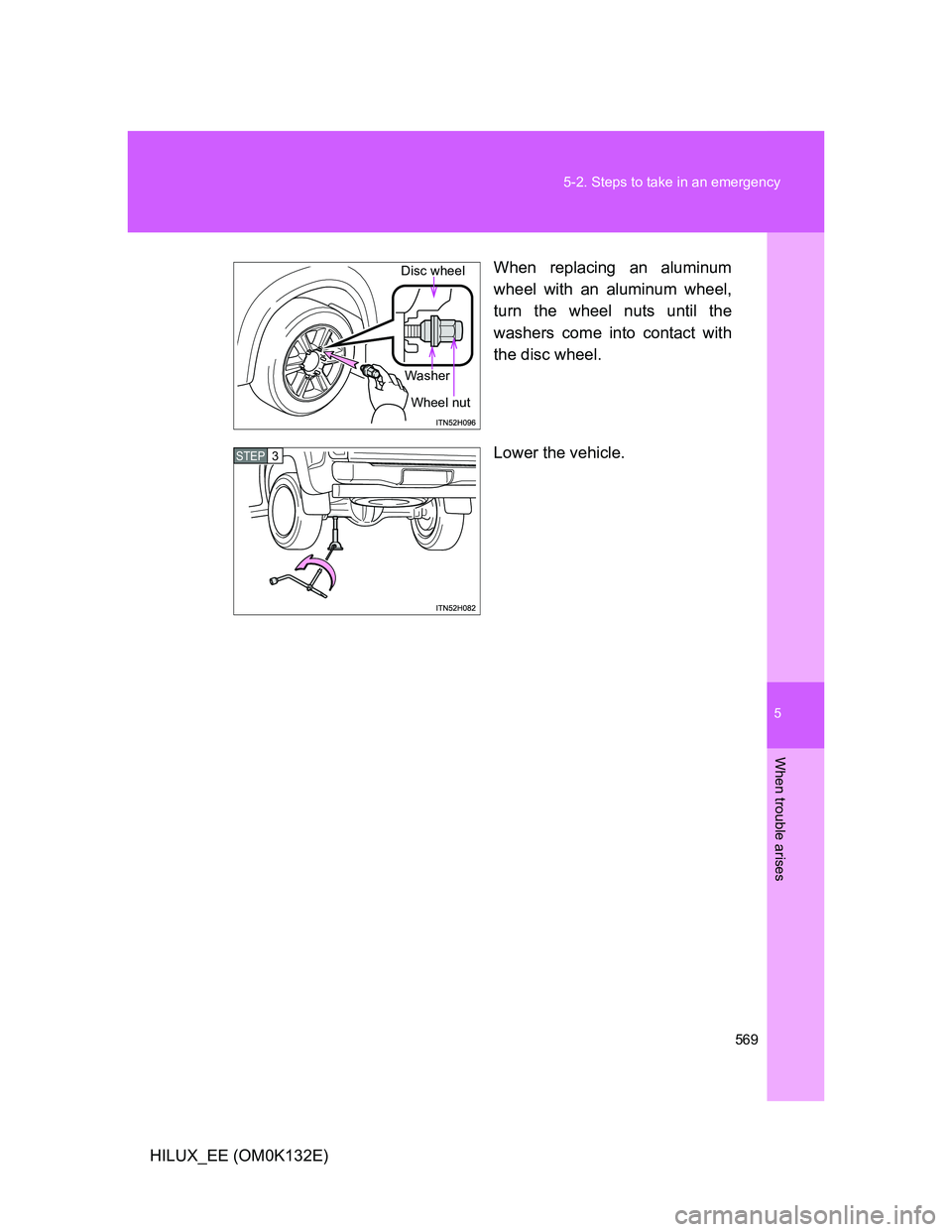 5-2. Steps to take in an emergency

Disc wheel

Washer

Wheel nut

ITN52H096

When replacing an aluminum wheel with an aluminum wheel, turn the wheel nuts until the washers come into contact with the disc wheel.

STEP 3

ITN52H082

Lower the vehicle.

5

When trouble arises

569

HILUX_EE (OM0K132E)

carmanualsonline.info