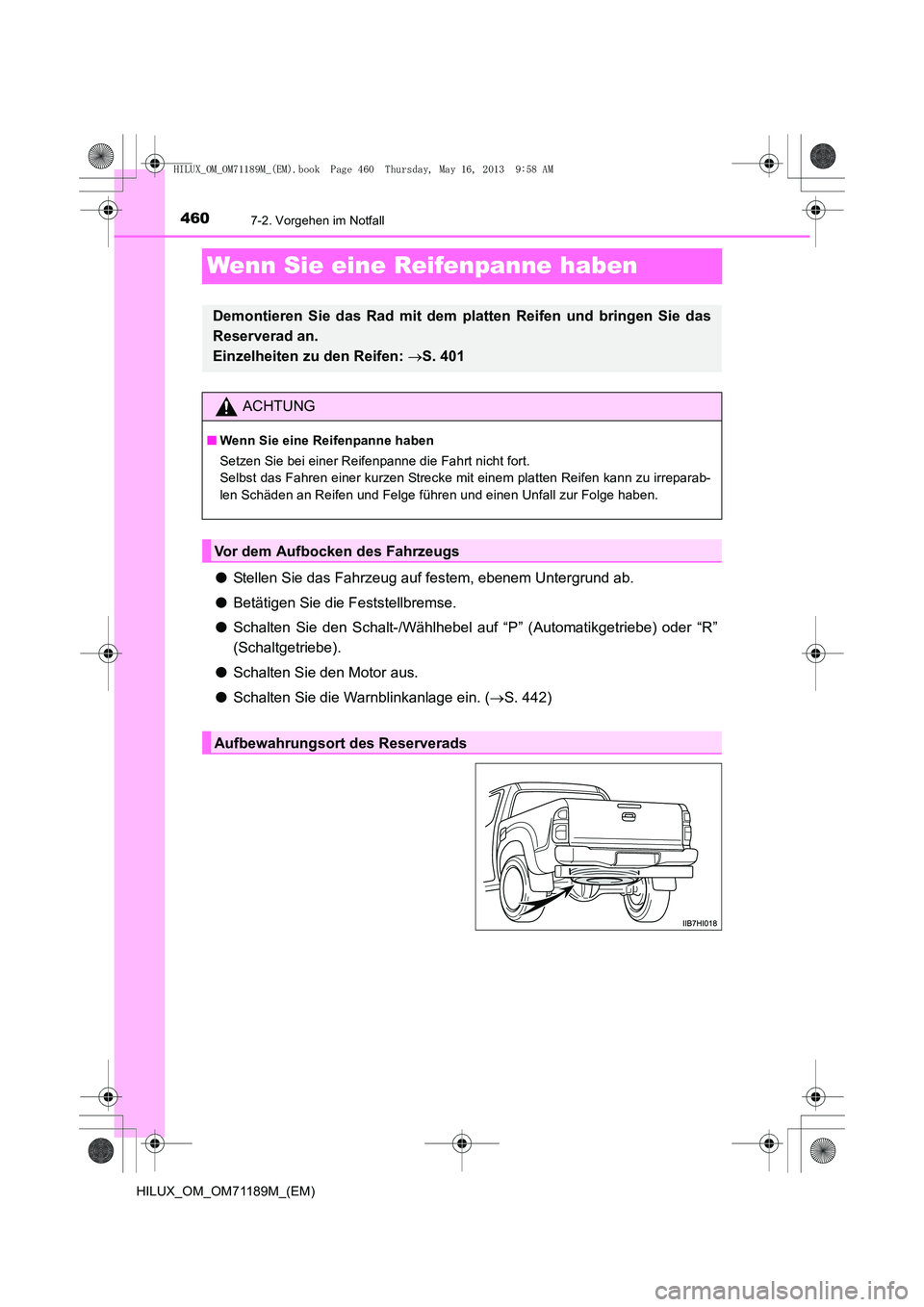 HILUX_OM_OM71189M_(EM).book Page 460 Thursday, May 16, 2013 9:58 AM

460 7-2. Vorgehen im Notfall

Wenn Sie eine Reifenpanne haben

Demontieren Sie das Rad mit dem platten Reifen und bringen Sie das Reserverad an.
Einzelheiten zu den Reifen: →S. 401

ACHTUNG

■ Wenn Sie eine Reifenpanne haben
Setzen Sie bei einer Reifenpanne die Fahrt nicht fort.
Selbst das Fahren einer kurzen Strecke mit einem platten Reifen kann zu irreparablen Schäden an Reifen und Felge führen und einen Unfall zur Folge haben.

Vor dem Aufbocken des Fahrzeugs

● Stellen Sie das Fahrzeug auf festem, ebenem Untergrund ab.
● Betätigen Sie die Feststellbremse.
● Schalten Sie den Schalt-/Wählhebel auf “P” (Automatikgetriebe) oder “R” (Schaltgetriebe).
● Schalten Sie den Motor aus.
● Schalten Sie die Warnblinkanlage ein. (→S. 442)

Aufbewahrungsort des Reserverads

IIB7HI018

HILUX_OM_OM71189M_(EM)

carmanualsonline.info