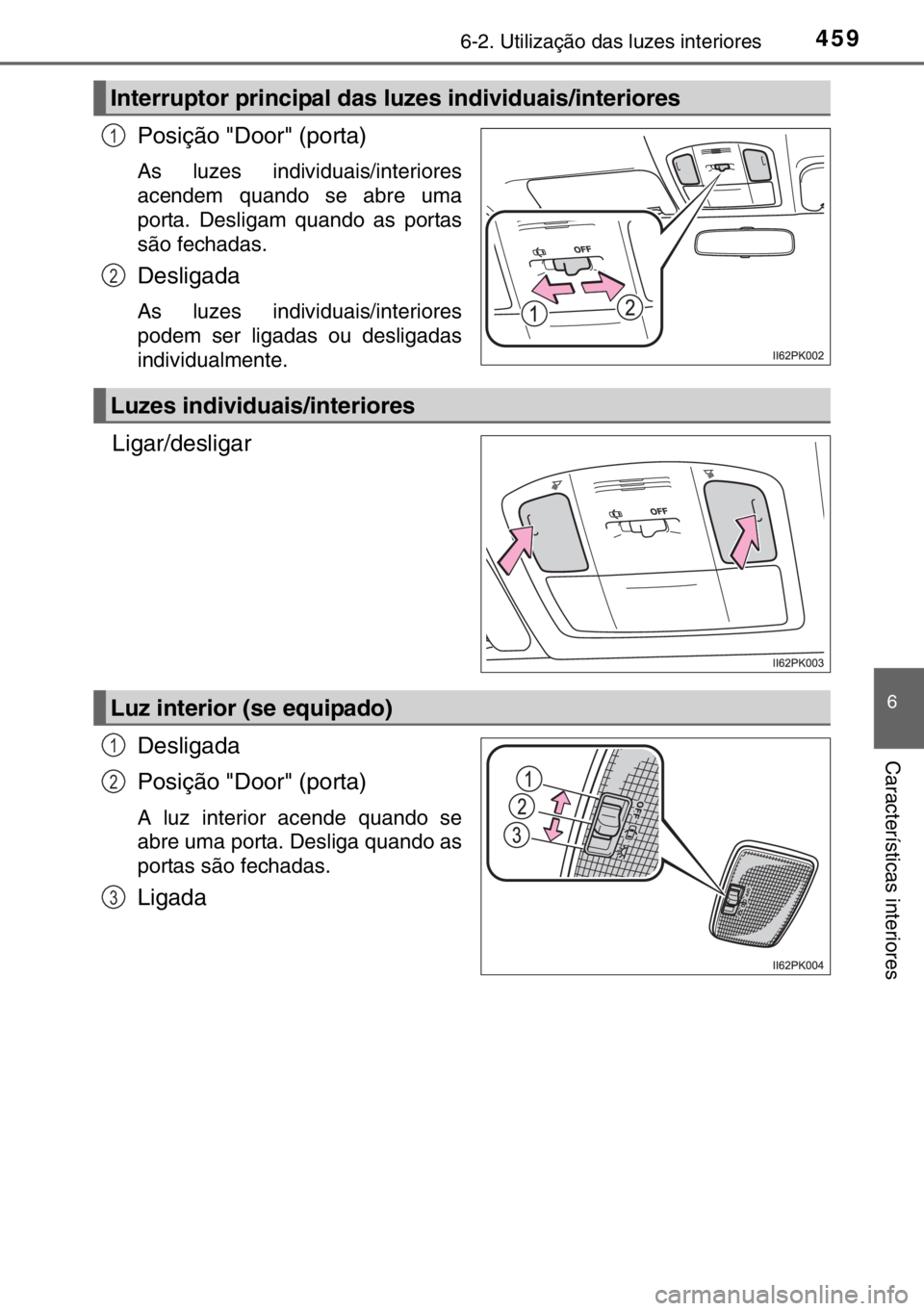 6-2. Utilização das luzes interiores 459

Interruptor principal das luzes individuais/interiores

1 Posição "Door" (porta)

As luzes individuais/interiores acendem quando se abre uma porta. Desligam quando as portas são fechadas.

2 Desligada

As luzes individuais/interiores podem ser ligadas ou desligadas individualmente.

OFF

1 2

II62PK002

Luzes individuais/interiores

Ligar/desligar

OFF

II62PK003

Luz interior (se equipado)

1 Desligada

2 Posição "Door" (porta)

A luz interior acende quando se abre uma porta. Desliga quando as portas são fechadas.

3 Ligada

1
2
3

OFF

II62PK004

6

Características interiores

carmanualsonline.info