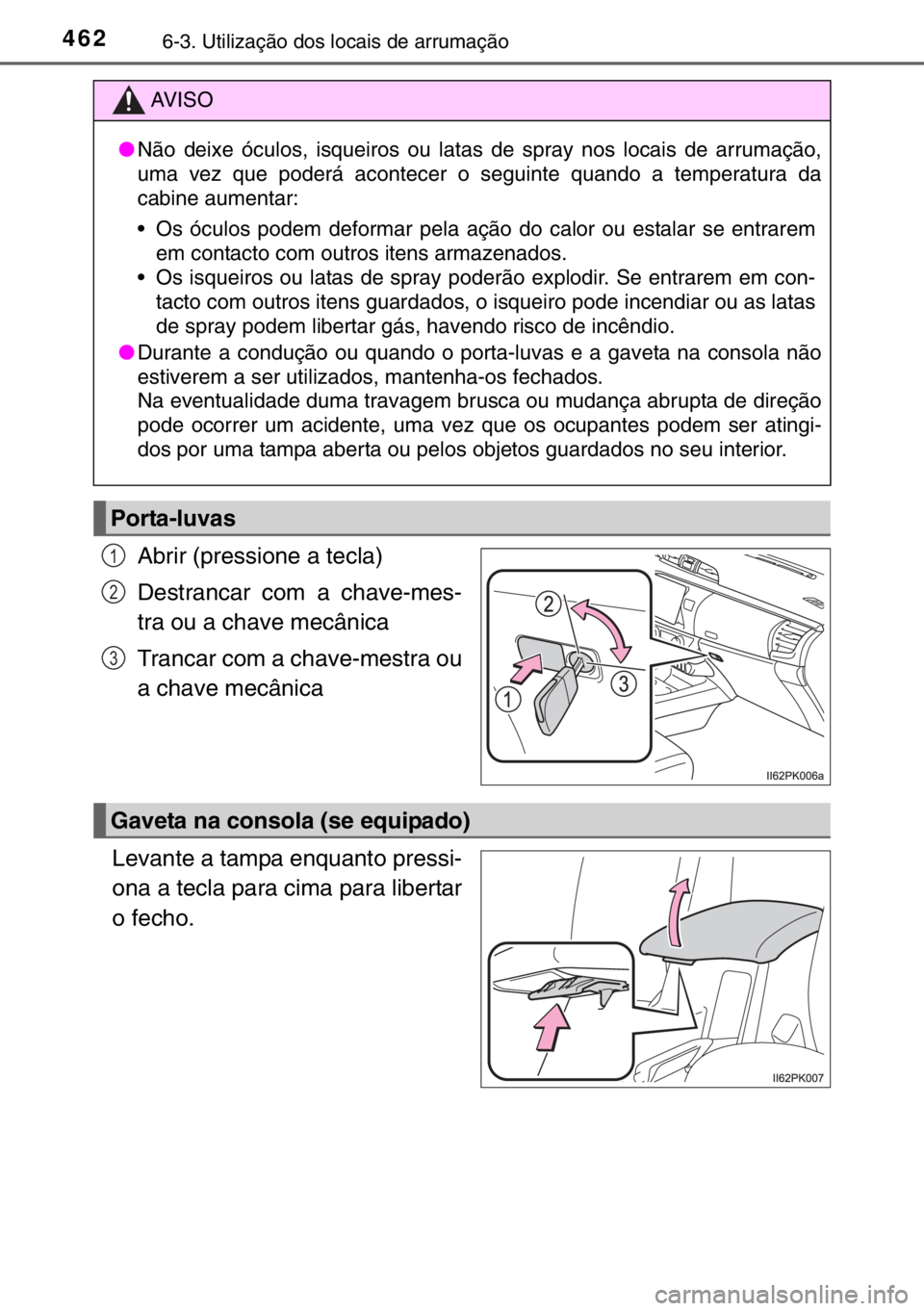 462 6-3. Utilização dos locais de arrumação

AVISO

● Não deixe óculos, isqueiros ou latas de spray nos locais de arrumação, uma vez que poderá acontecer o seguinte quando a temperatura da cabine aumentar:

• Os óculos podem deformar pela ação do calor ou estalar se entrarem em contacto com outros itens armazenados.
• Os isqueiros ou latas de spray poderão explodir. Se entrarem em contacto com outros itens guardados, o isqueiro pode incendiar ou as latas de spray podem libertar gás, havendo risco de incêndio.

● Durante a condução ou quando o porta-luvas e a gaveta na consola não estiverem a ser utilizados, mantenha-os fechados.
Na eventualidade duma travagem brusca ou mudança abrupta de direção pode ocorrer um acidente, uma vez que os ocupantes podem ser atingidos por uma tampa aberta ou pelos objetos guardados no seu interior.

Porta-luvas

1 Abrir (pressione a tecla)

2 Destrancar com a chave-mestra ou a chave mecânica

3 Trancar com a chave-mestra ou a chave mecânica

2
3
1

II62PK006a

Gaveta na consola (se equipado)

Levante a tampa enquanto pressiona a tecla para cima para libertar o fecho.

II62PK007

carmanualsonline.info