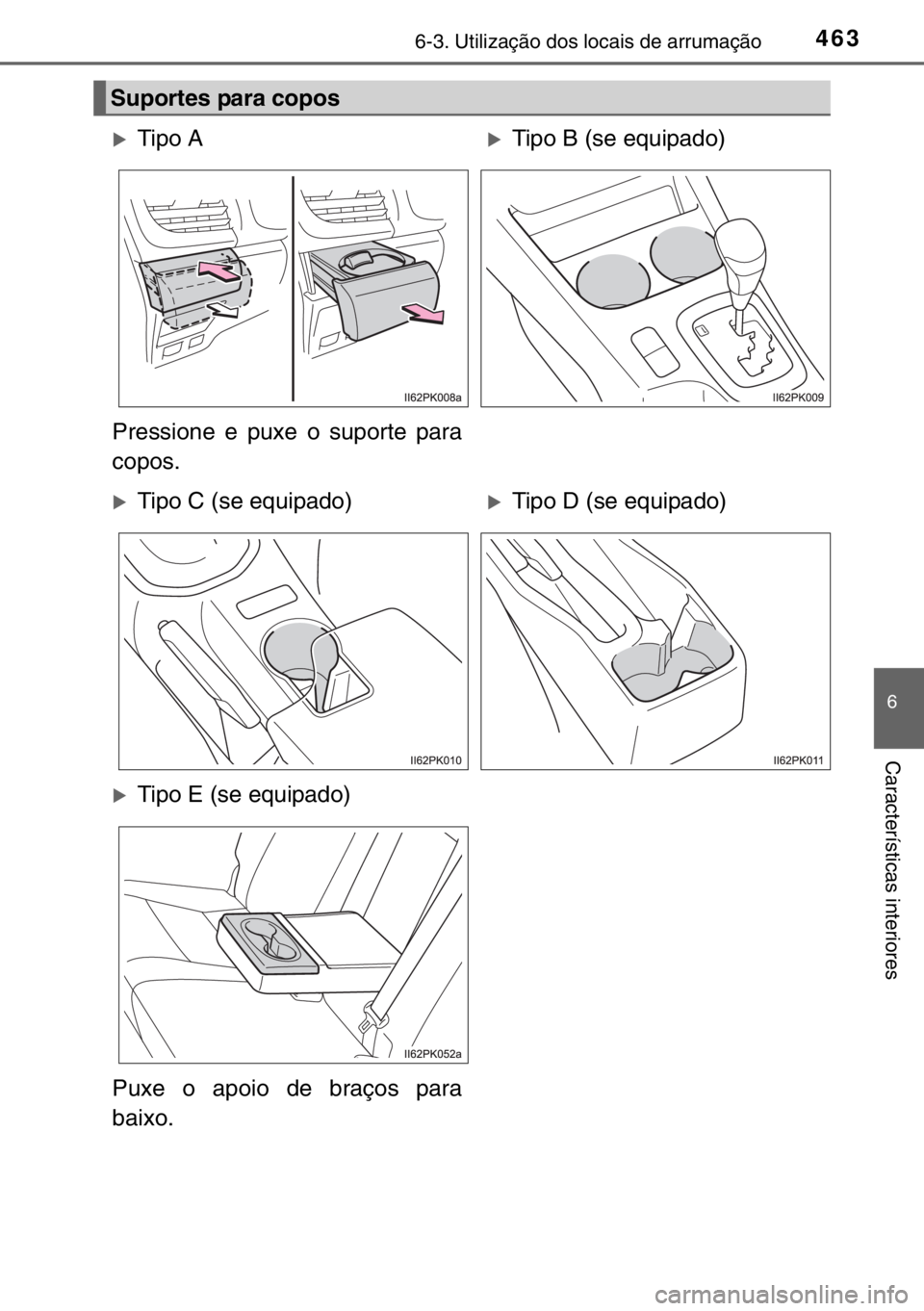 6-3. Utilização dos locais de arrumação 463

Suportes para copos

Tipo A

II62PK008a

Pressione e puxe o suporte para copos.

Tipo B (se equipado)

II62PK009

Tipo C (se equipado)

II62PK010

Tipo D (se equipado)

II62PK011

Tipo E (se equipado)

II62PK052a

Puxe o apoio de braços para baixo.

6

Características interiores

carmanualsonline.info