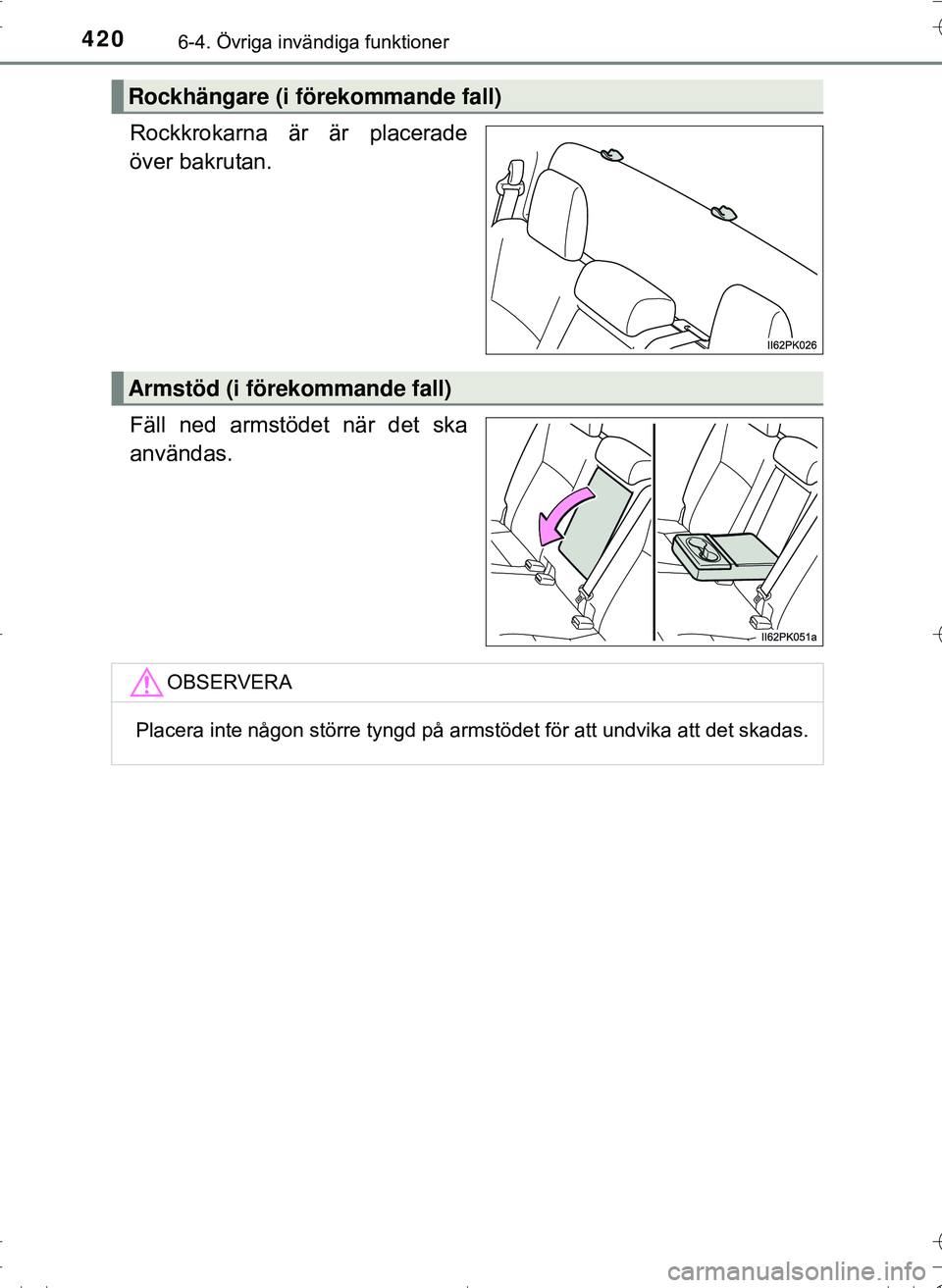 420 6-4. Övriga invändiga funktioner

Rockhängare (i förekommande fall)

Rockkrokarna är är placerade över bakrutan.

II62PK026

Armstöd (i förekommande fall)

Fäll ned armstödet när det ska användas.

II62PK051a

OBSERVERA

Placera inte någon större tyngd på armstödet för att undvika att det skadas.

carmanualsonline.info