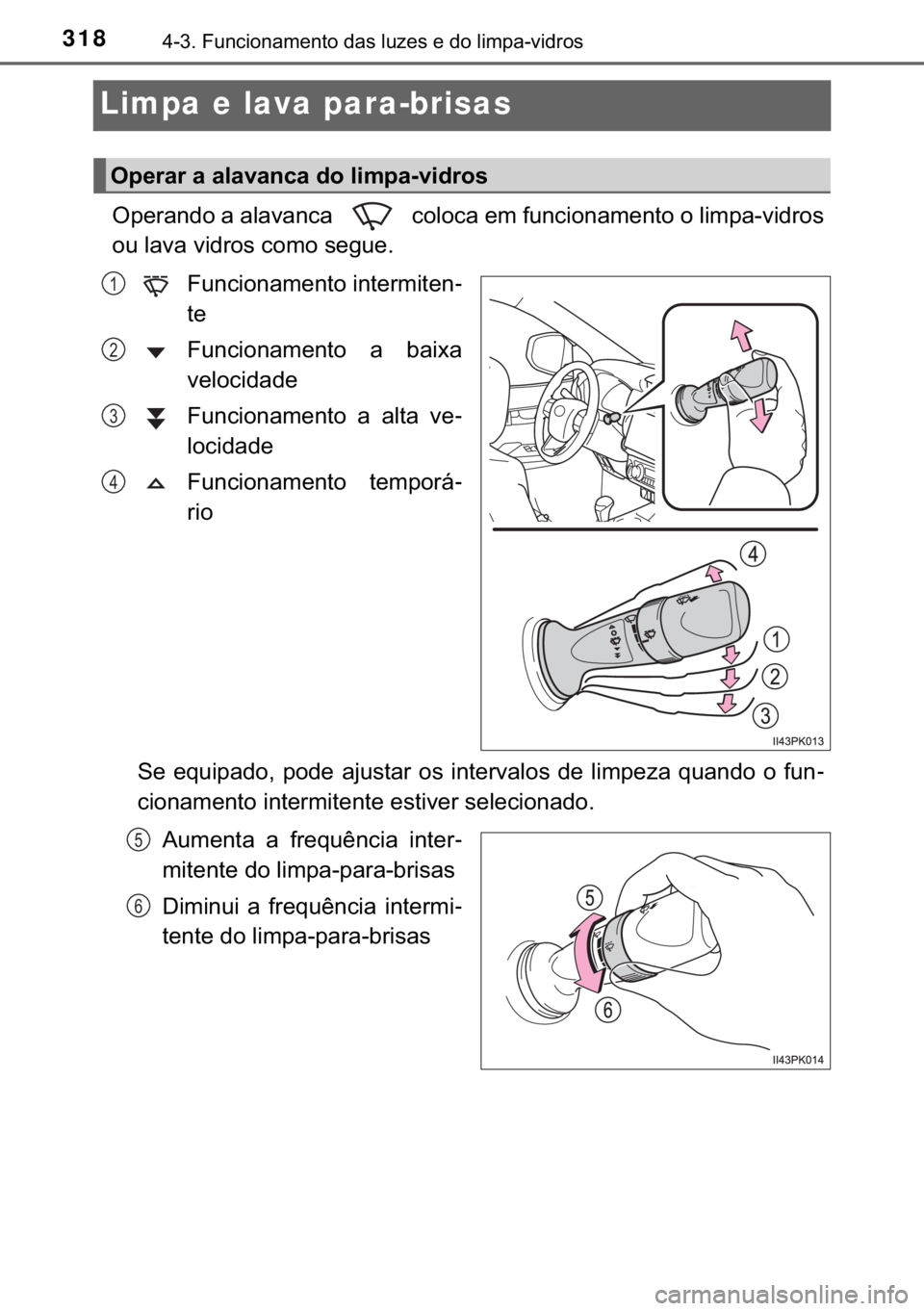 318 4-3. Funcionamento das luzes e do limpa-vidros

Limpa e lava para-brisas

Operar a alavanca do limpa-vidros

Operando a alavanca coloca em funcionamento o limpa-vidros ou lava vidros como segue.

1 Funcionamento intermitente

2 Funcionamento a baixa velocidade

3 Funcionamento a alta velocidade

4 Funcionamento temporário

4
1
2
3
II43PK013

Se equipado, pode ajustar os intervalos de limpeza quando o funcionamento intermitente estiver selecionado.

5 Aumenta a frequência intermitente do limpa-para-brisas

6 Diminui a frequência intermitente do limpa-para-brisas

5
6
II43PK014

carmanualsonline.info