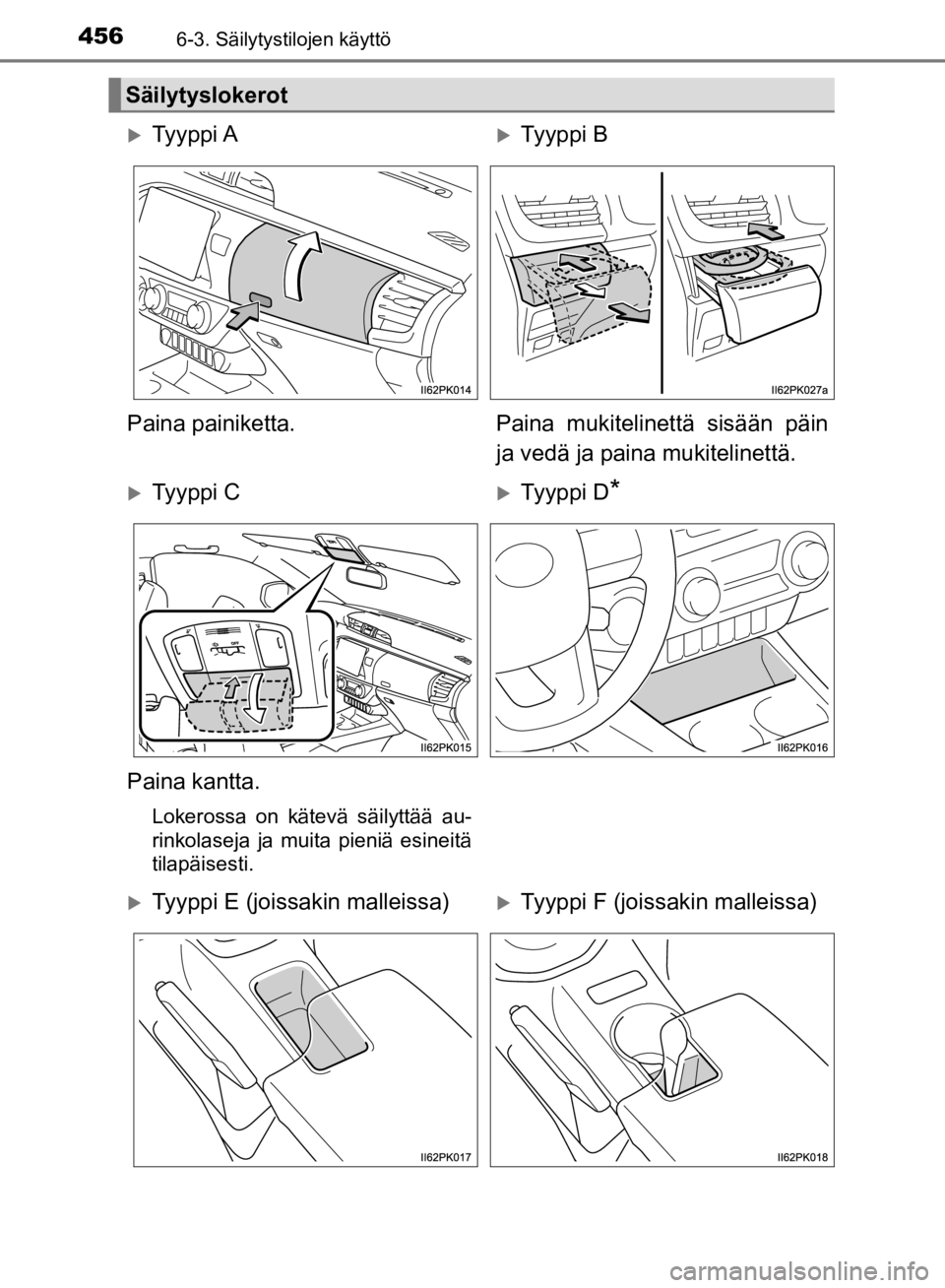 456 6-3. Säilytystilojen käyttö

Säilytyslokerot

Tyyppi A

II62PK014

Paina painiketta.

Tyyppi B

II62PK027a

Paina mukitelinettä sisään päin ja vedä ja paina mukitelinettä.

Tyyppi C

OFF

II62PK015

Paina kantta.

Lokerossa on kätevä säilyttää aurinkolaseja ja muita pieniä esineitä tilapäisesti.

Tyyppi D*

II62PK016

Tyyppi E (joissakin malleissa)

II62PK017

Tyyppi F (joissakin malleissa)

II62PK018

carmanualsonline.info